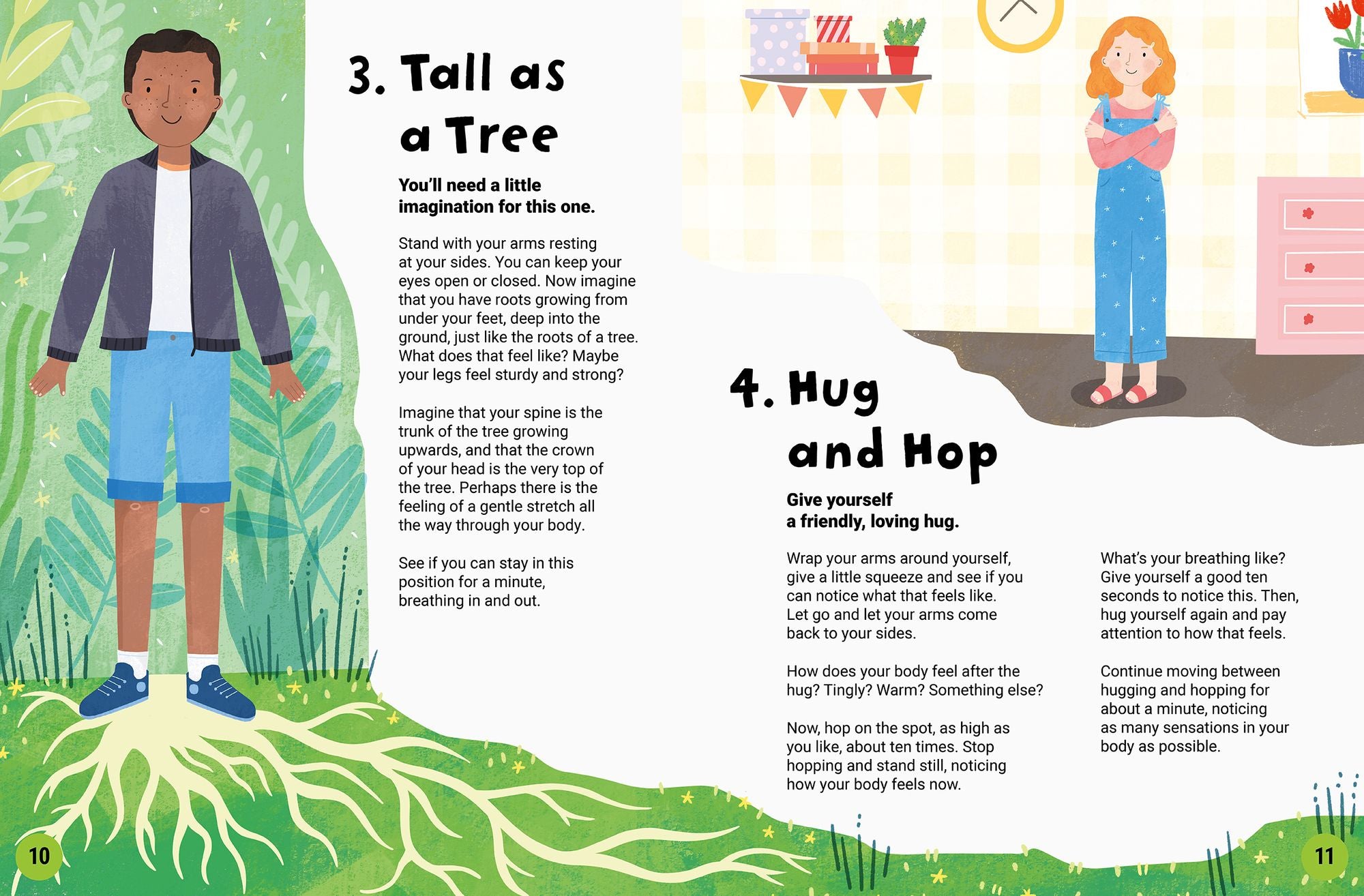 3. Tall as a Tree

You'll need a little imagination for this one.

Stand with your arms resting at your sides. You can keep your eyes open or closed. Now imagine that you have roots growing from under your feet, deep into the ground, just like the roots of a tree. What does that feel like? Maybe your legs feel sturdy and strong?

Imagine that your spine is the trunk of the tree growing upwards, and that the crown of your head is the very top of the tree. Perhaps there is the feeling of a gentle stretch all the way through your body.

See if you can stay in this position for a minute, breathing in and out.

4. Hug and Hop

Give yourself a friendly, loving hug.

Wrap your arms around yourself, give a little squeeze and see if you can notice what that feels like. Let go and let your arms come back to your sides.

How does your body feel after the hug? Tingly? Warm? Something else?

Now, hop on the spot, as high as you like, about ten times. Stop hopping and stand still, noticing how your body feels now.

What's your breathing like? Give yourself a good ten seconds to notice this. Then, hug yourself again and pay attention to how that feels.

Continue moving between hugging and hopping for about a minute, noticing as many sensations in your body as possible.

10

11