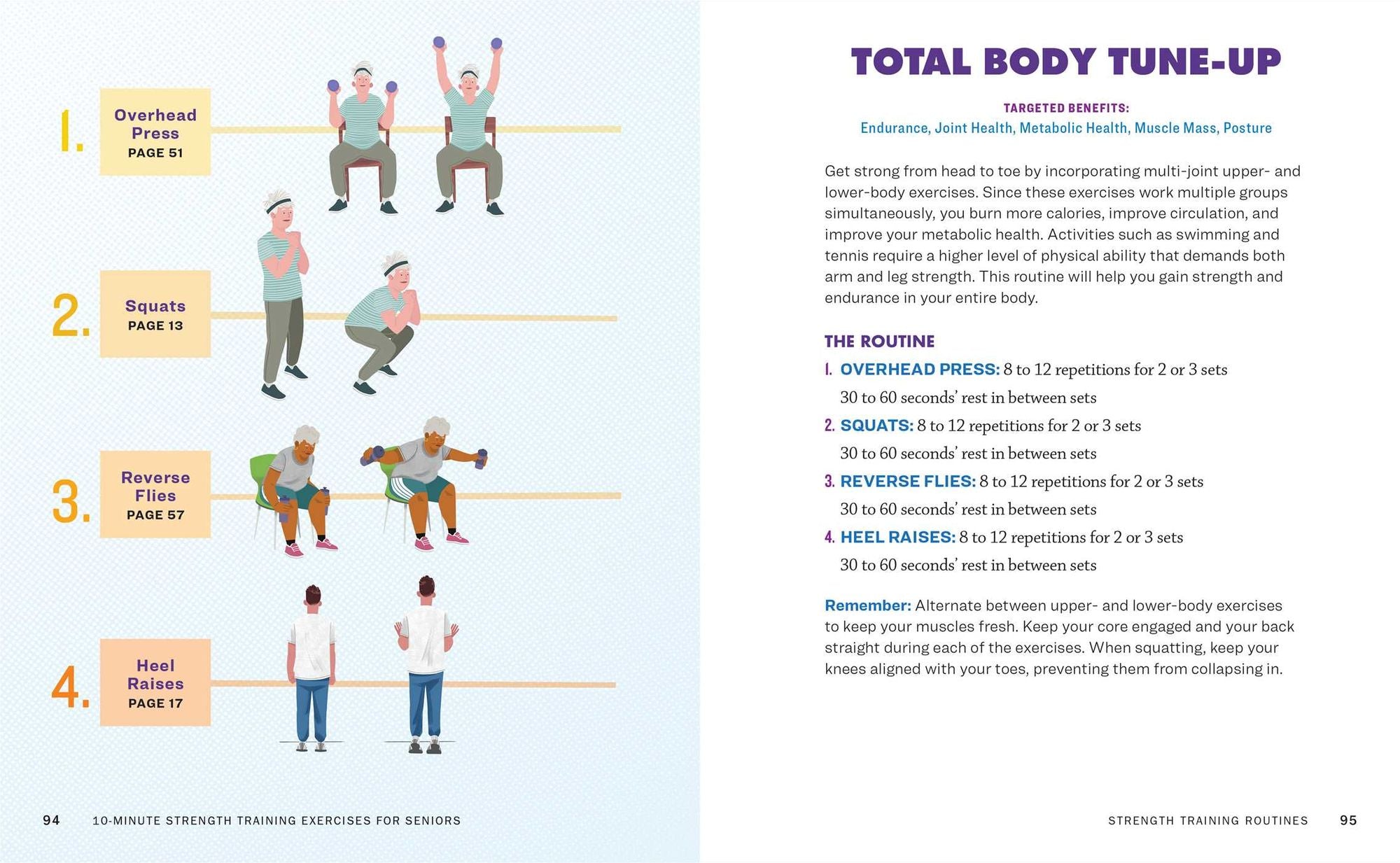 1. Overhead Press
PAGE 51

2. Squats
PAGE 13

3. Reverse Flies
PAGE 57

4. Heel Raises
PAGE 17

94 10-MINUTE STRENGTH TRAINING EXERCISES FOR SENIORS

TOTAL BODY TUNE-UP

TARGETED BENEFITS:
Endurance, Joint Health, Metabolic Health, Muscle Mass, Posture

Get strong from head to toe by incorporating multi-joint upper- and lower-body exercises. Since these exercises work multiple groups simultaneously, you burn more calories, improve circulation, and improve your metabolic health. Activities such as swimming and tennis require a higher level of physical ability that demands both arm and leg strength. This routine will help you gain strength and endurance in your entire body.

THE ROUTINE

1. OVERHEAD PRESS: 8 to 12 repetitions for 2 or 3 sets
30 to 60 seconds' rest in between sets

2. SQUATS: 8 to 12 repetitions for 2 or 3 sets
30 to 60 seconds' rest in between sets

3. REVERSE FLIES: 8 to 12 repetitions for 2 or 3 sets
30 to 60 seconds' rest in between sets

4. HEEL RAISES: 8 to 12 repetitions for 2 or 3 sets
30 to 60 seconds' rest in between sets

Remember: Alternate between upper- and lower-body exercises to keep your muscles fresh. Keep your core engaged and your back straight during each of the exercises. When squatting, keep your knees aligned with your toes, preventing them from collapsing in.

STRENGTH TRAINING ROUTINES 95