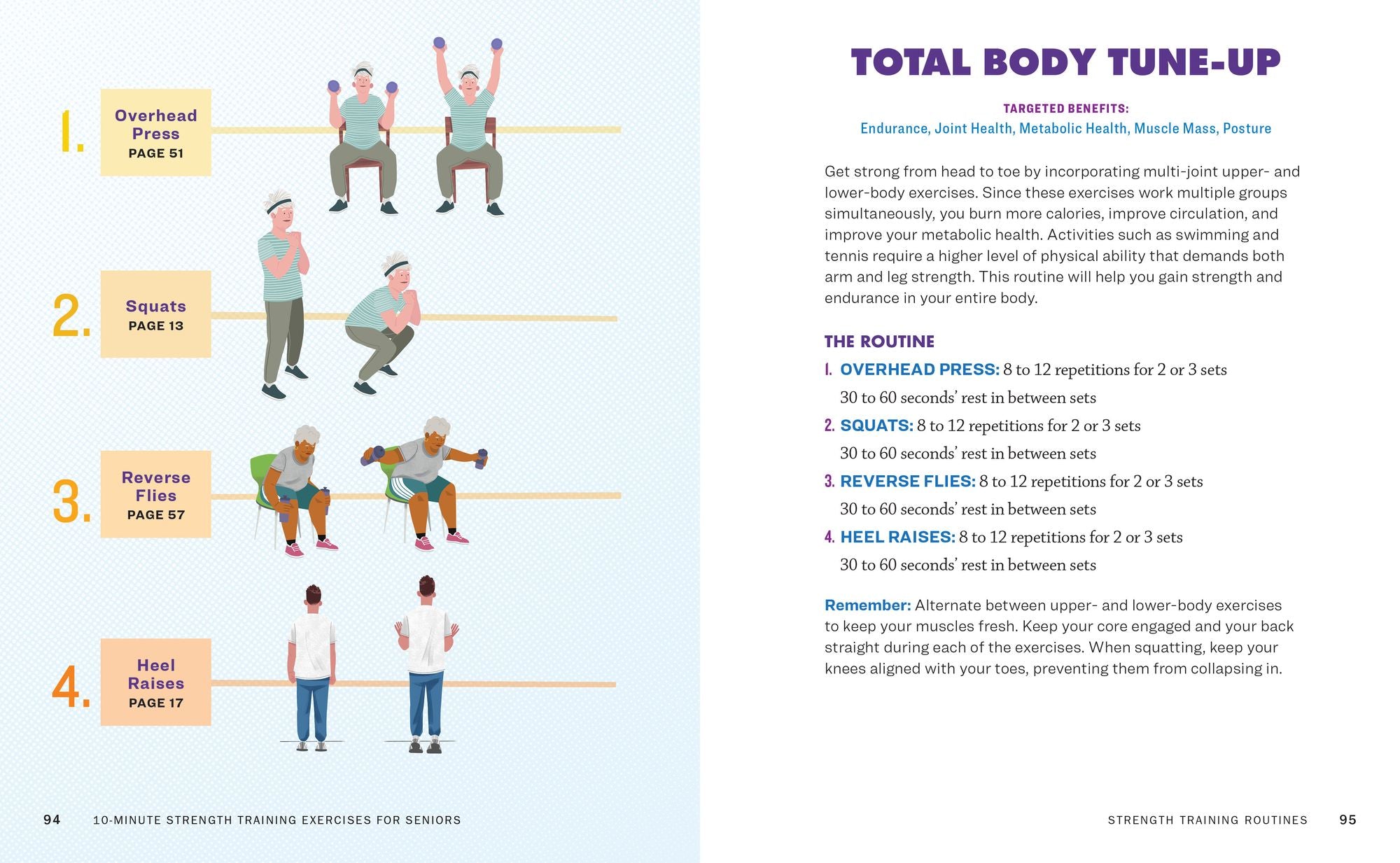 1. Overhead Press PAGE 51

2. Squats PAGE 13

3. Reverse Flies PAGE 57

4. Heel Raises PAGE 17

94 10-MINUTE STRENGTH TRAINING EXERCISES FOR SENIORS

TOTAL BODY TUNE-UP

TARGETED BENEFITS:
Endurance, Joint Health, Metabolic Health, Muscle Mass, Posture

Get strong from head to toe by incorporating multi-joint upper- and lower-body exercises. Since these exercises work multiple groups simultaneously, you burn more calories, improve circulation, and improve your metabolic health. Activities such as swimming and tennis require a higher level of physical ability that demands both arm and leg strength. This routine will help you gain strength and endurance in your entire body.

THE ROUTINE

1. OVERHEAD PRESS: 8 to 12 repetitions for 2 or 3 sets
30 to 60 seconds' rest in between sets

2. SQUATS: 8 to 12 repetitions for 2 or 3 sets
30 to 60 seconds' rest in between sets

3. REVERSE FLIES: 8 to 12 repetitions for 2 or 3 sets
30 to 60 seconds' rest in between sets

4. HEEL RAISES: 8 to 12 repetitions for 2 or 3 sets
30 to 60 seconds' rest in between sets

Remember: Alternate between upper- and lower-body exercises to keep your muscles fresh. Keep your core engaged and your back straight during each of the exercises. When squatting, keep your knees aligned with your toes, preventing them from collapsing in.

STRENGTH TRAINING ROUTINES 95