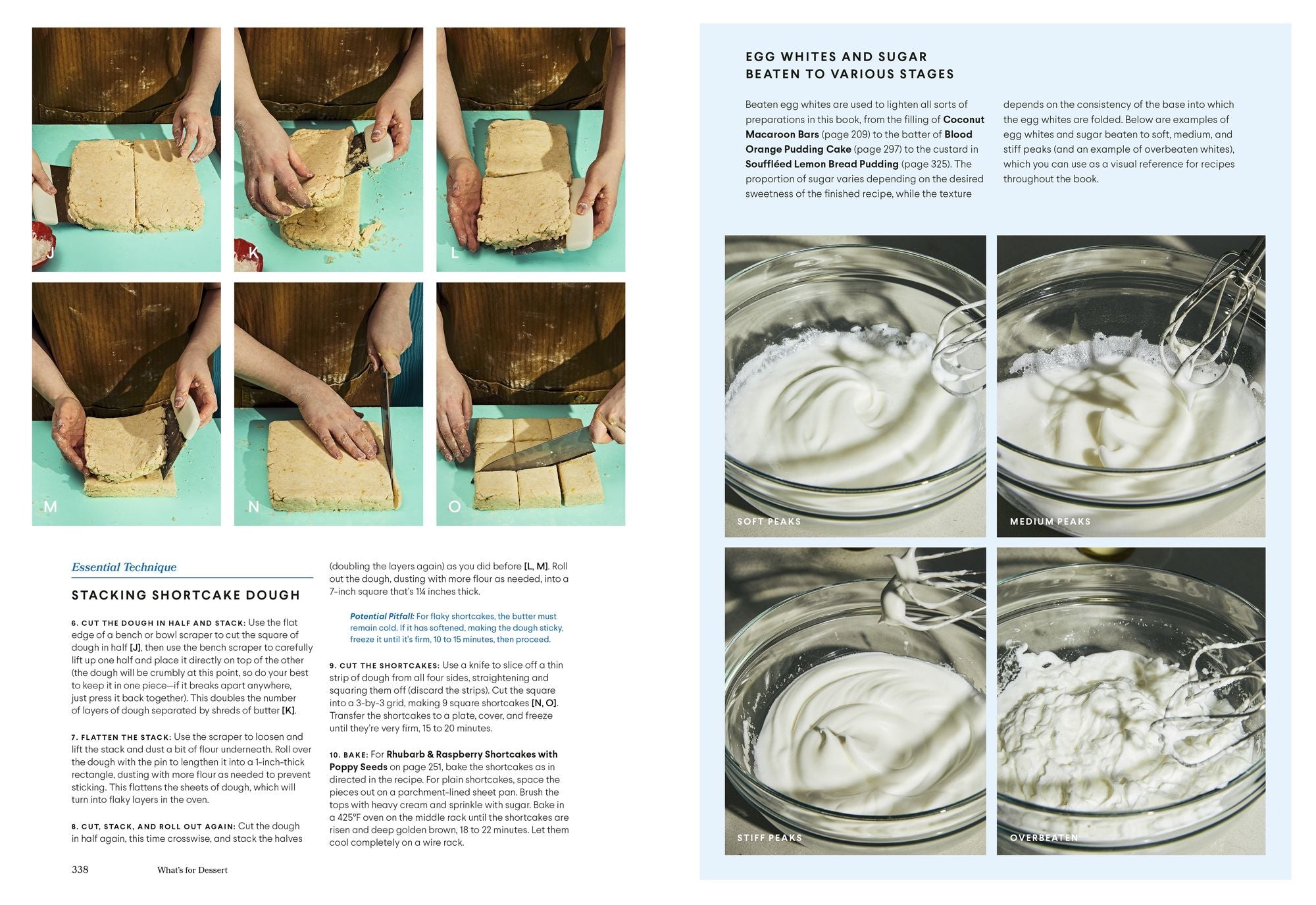 J

K

L

M

N

O

Essential Technique

STACKING SHORTCAKE DOUGH

6. CUT THE DOUGH IN HALF AND STACK: Use the flat edge of a bench or bowl scraper to cut the square of dough in half [J], then use the bench scraper to carefully lift up one half and place it directly on top of the other (the dough will be crumbly at this point, so do your best to keep it in one piece—if it breaks apart anywhere, just press it back together). This doubles the number of layers of dough separated by shreds of butter [K].

7. FLATTEN THE STACK: Use the scraper to loosen and lift the stack and dust a bit of flour underneath. Roll over the dough with the pin to lengthen it into a 1-inch-thick rectangle, dusting with more flour as needed to prevent sticking. This flattens the sheets of dough, which will turn into flaky layers in the oven.

8. CUT, STACK, AND ROLL OUT AGAIN: Cut the dough in half again, this time crosswise, and stack the halves (doubling the layers again) as you did before [L, M]. Roll out the dough, dusting with more flour as needed, into a 7-inch square that's 1¼ inches thick.

Potential Pitfall: For flaky shortcakes, the butter must remain cold. If it has softened, making the dough sticky, freeze it until it's firm, 10 to 15 minutes, then proceed.

9. CUT THE SHORTCAKES: Use a knife to slice off a thin strip of dough from all four sides, straightening and squaring them off (discard the strips). Cut the square into a 3-by-3 grid, making 9 square shortcakes [N, O]. Transfer the shortcakes to a plate, cover, and freeze until they're very firm, 15 to 20 minutes.

10. BAKE: For Rhubarb & Raspberry Shortcakes with Poppy Seeds on page 251, bake the shortcakes as in directed in the recipe. For plain shortcakes, space the pieces out on a parchment-lined sheet pan. Brush the tops with heavy cream and sprinkle with sugar. Bake in a 425°F oven on the middle rack until the shortcakes are risen and deep golden brown, 18 to 22 minutes. Let them cool completely on a wire rack.

338 What's for Dessert

EGG WHITES AND SUGAR BEATEN TO VARIOUS STAGES

Beaten egg whites are used to lighten all sorts of preparations in this book, from the filling of Coconut Macaroon Bars (page 209) to the batter of Blood Orange Pudding Cake (page 297) to the custard in Souffléed Lemon Bread Pudding (page 325). The proportion of sugar varies depending on the desired sweetness of the finished recipe, while the texture depends on the consistency of the base into which the egg whites are folded. Below are examples of egg whites and sugar beaten to soft, medium, and stiff peaks (and an example of overbeaten whites), which you can use as a visual reference for recipes throughout the book.

SOFT PEAKS

MEDIUM PEAKS

STIFF PEAKS

OVERBEATEN