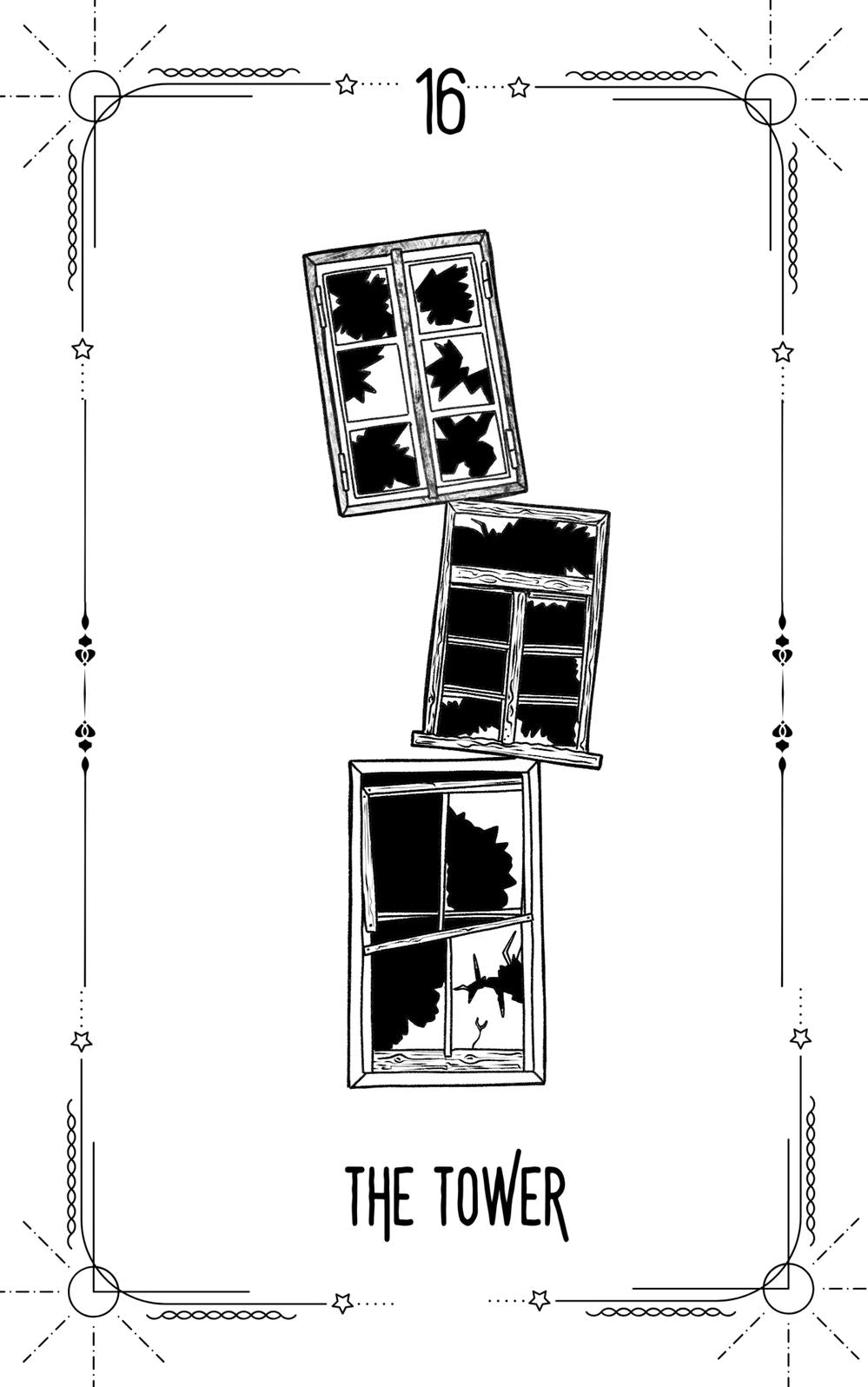 16

THE TOWER