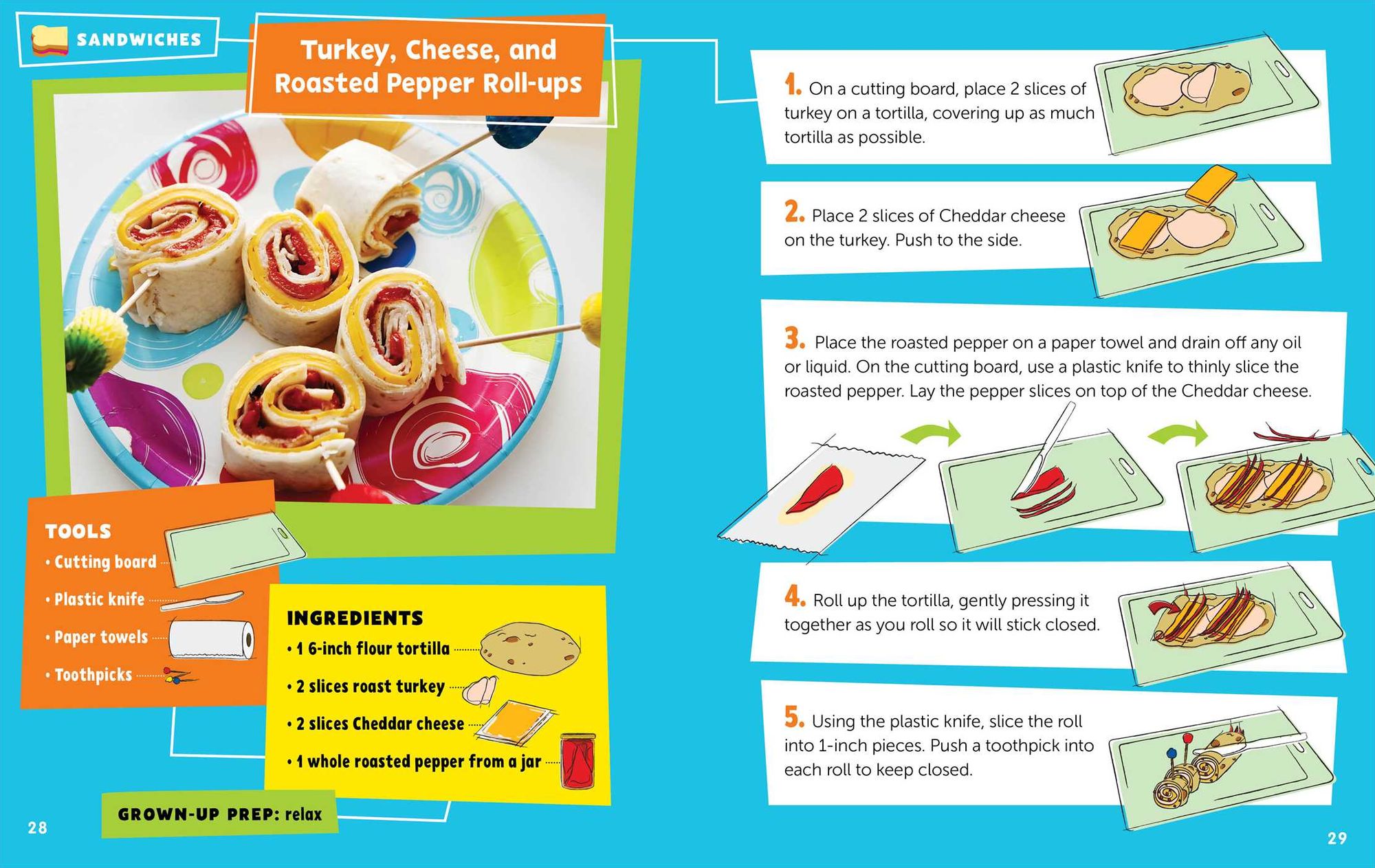 SANDWICHES

Turkey, Cheese, and Roasted Pepper Roll-ups

TOOLS
• Cutting board
• Plastic knife
• Paper towels
• Toothpicks

INGREDIENTS
• 1 6-inch flour tortilla
• 2 slices roast turkey
• 2 slices Cheddar cheese
• 1 whole roasted pepper from a jar

GROWN-UP PREP: relax

28

1. On a cutting board, place 2 slices of turkey on a tortilla, covering up as much tortilla as possible.

2. Place 2 slices of Cheddar cheese on the turkey. Push to the side.

3. Place the roasted pepper on a paper towel and drain off any oil or liquid. On the cutting board, use a plastic knife to thinly slice the roasted pepper. Lay the pepper slices on top of the Cheddar cheese.

4. Roll up the tortilla, gently pressing it together as you roll so it will stick closed.

5. Using the plastic knife, slice the roll into 1-inch pieces. Push a toothpick into each roll to keep closed.

29