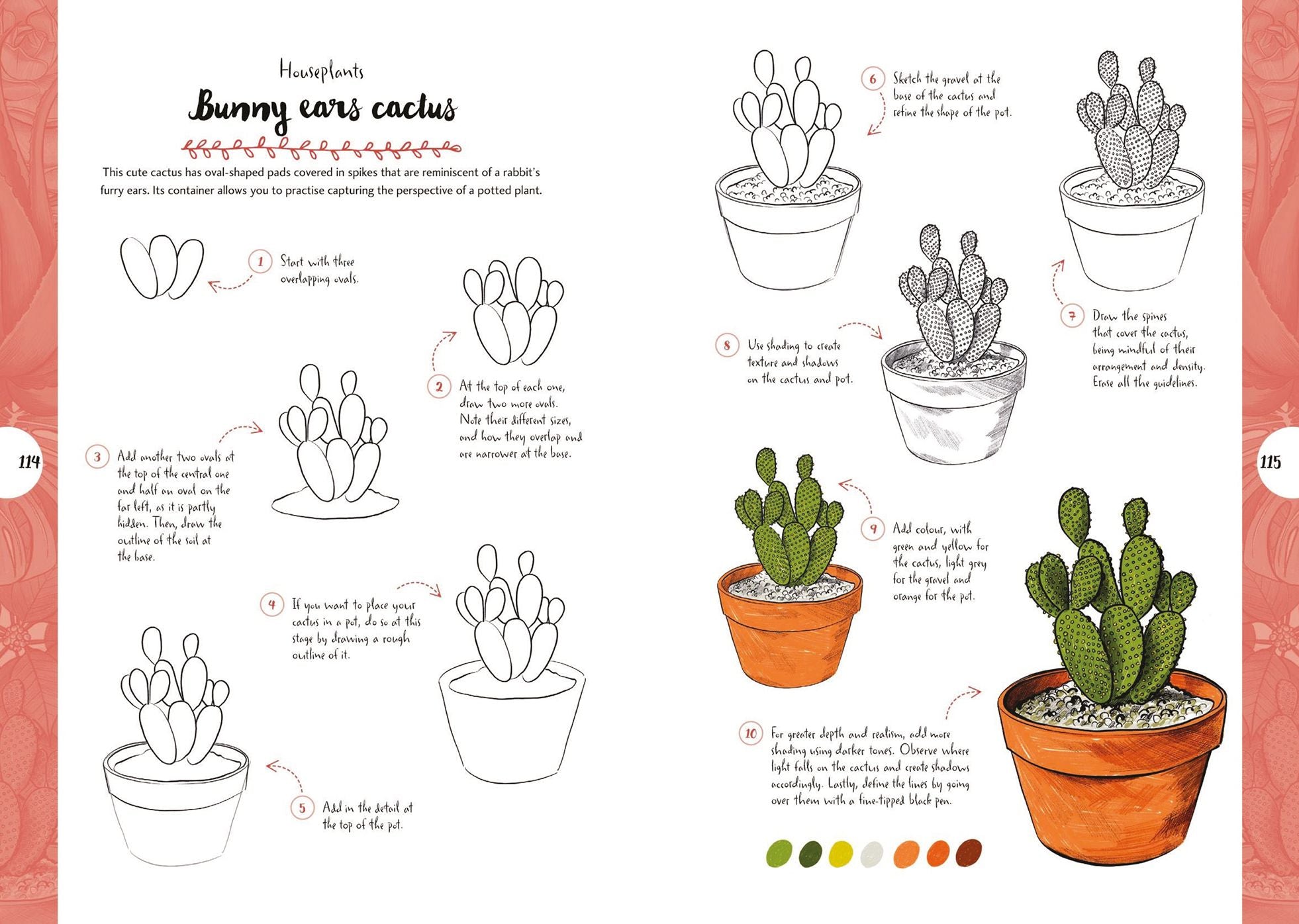 Houseplants

Bunny ears cactus

This cute cactus has oval-shaped pads covered in spikes that are reminiscent of a rabbit's furry ears. Its container allows you to practise capturing the perspective of a potted plant.

1 Start with three overlapping ovals.

2 At the top of each one, draw two more ovals. Note their different sizes, and how they overlap and are narrower at the base.

3 Add another two ovals at the top of the central one and half an oval on the far left, as it is partly hidden. Then, draw the outline of the soil at the base.

4 If you want to place your cactus in a pot, do so at this stage by drawing a rough outline of it.

5 Add in the detail at the top of the pot.

114

6 Sketch the gravel at the base of the cactus and refine the shape of the pot.

7 Draw the spines that cover the cactus, being mindful of their arrangement and density. Erase all the guidelines.

8 Use shading to create texture and shadows on the cactus and pot.

9 Add colour, with green and yellow for the cactus, light grey for the gravel and orange for the pot.

10 For greater depth and realism, add more shading using darker tones. Observe where light falls on the cactus and create shadows accordingly. Lastly, define the lines by going over them with a fine-tipped black pen.

115