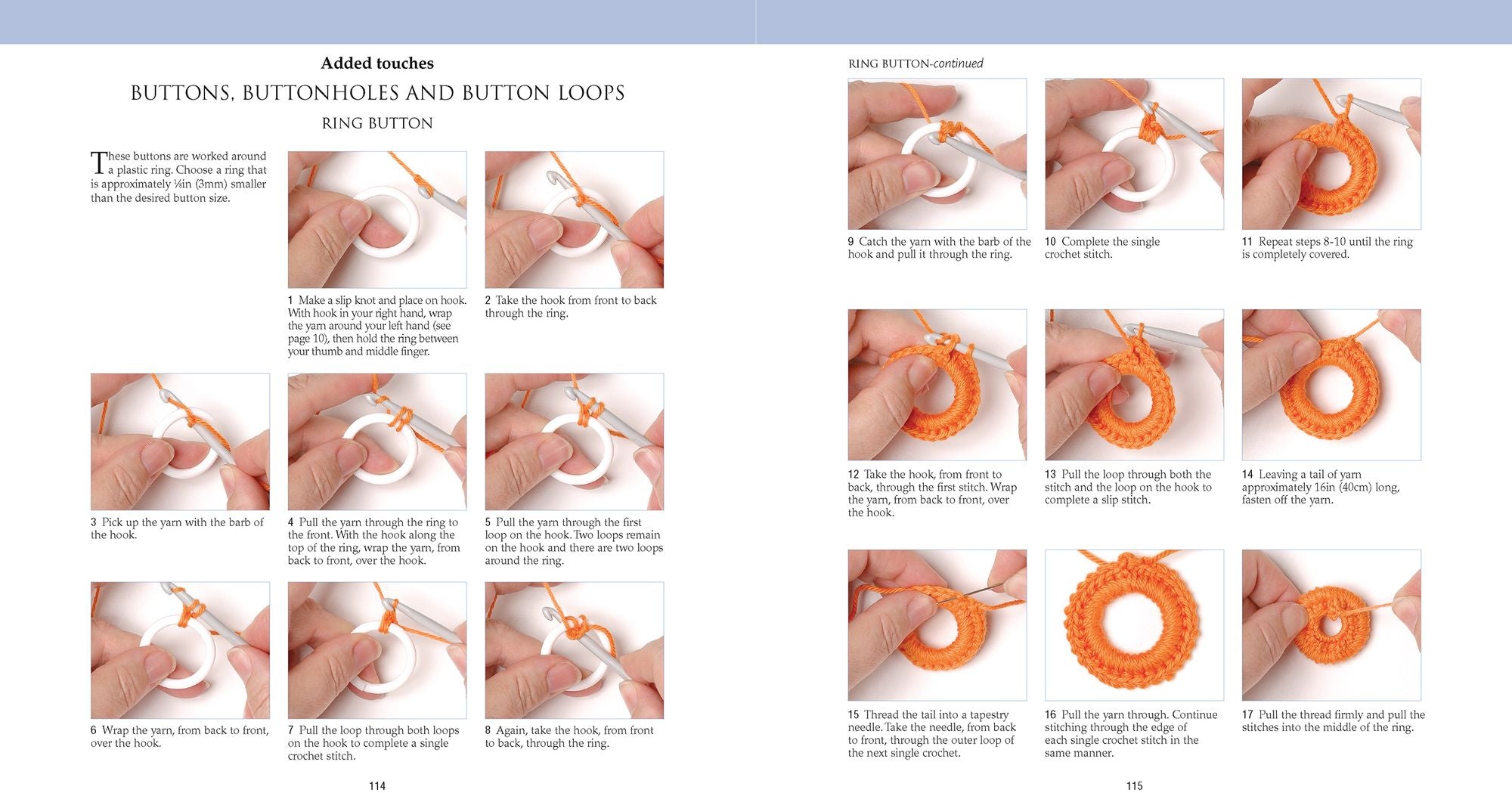 Added touches

BUTTONS, BUTTONHOLES AND BUTTON LOOPS

RING BUTTON

These buttons are worked around a plastic ring. Choose a ring that is approximately ⅛in (3mm) smaller than the desired button size.

1 Make a slip knot and place on hook. With hook in your right hand, wrap the yarn around your left hand (see page 10), then hold the ring between your thumb and middle finger.

2 Take the hook from front to back through the ring.

3 Pick up the yarn with the barb of the hook.

4 Pull the yarn through the ring to the front. With the hook along the top of the ring, wrap the yarn, from back to front, over the hook.

5 Pull the yarn through the first loop on the hook. Two loops remain on the hook and there are two loops around the ring.

6 Wrap the yarn, from back to front, over the hook.

7 Pull the loop through both loops on the hook to complete a single crochet stitch.

8 Again, take the hook, from front to back, through the ring.

114

RING BUTTON-continued

9 Catch the yarn with the barb of the hook and pull it through the ring.

10 Complete the single crochet stitch.

11 Repeat steps 8-10 until the ring is completely covered.

12 Take the hook, from front to back, through the first stitch. Wrap the yarn, from back to front, over the hook.

13 Pull the loop through both the stitch and the loop on the hook to complete a slip stitch.

14 Leaving a tail of yarn approximately 16in (40cm) long, fasten off the yarn.

15 Thread the tail into a tapestry needle. Take the needle, from back to front, through the outer loop of the next single crochet.

16 Pull the yarn through. Continue stitching through the edge of each single crochet stitch in the same manner.

17 Pull the thread firmly and pull the stitches into the middle of the ring.

115