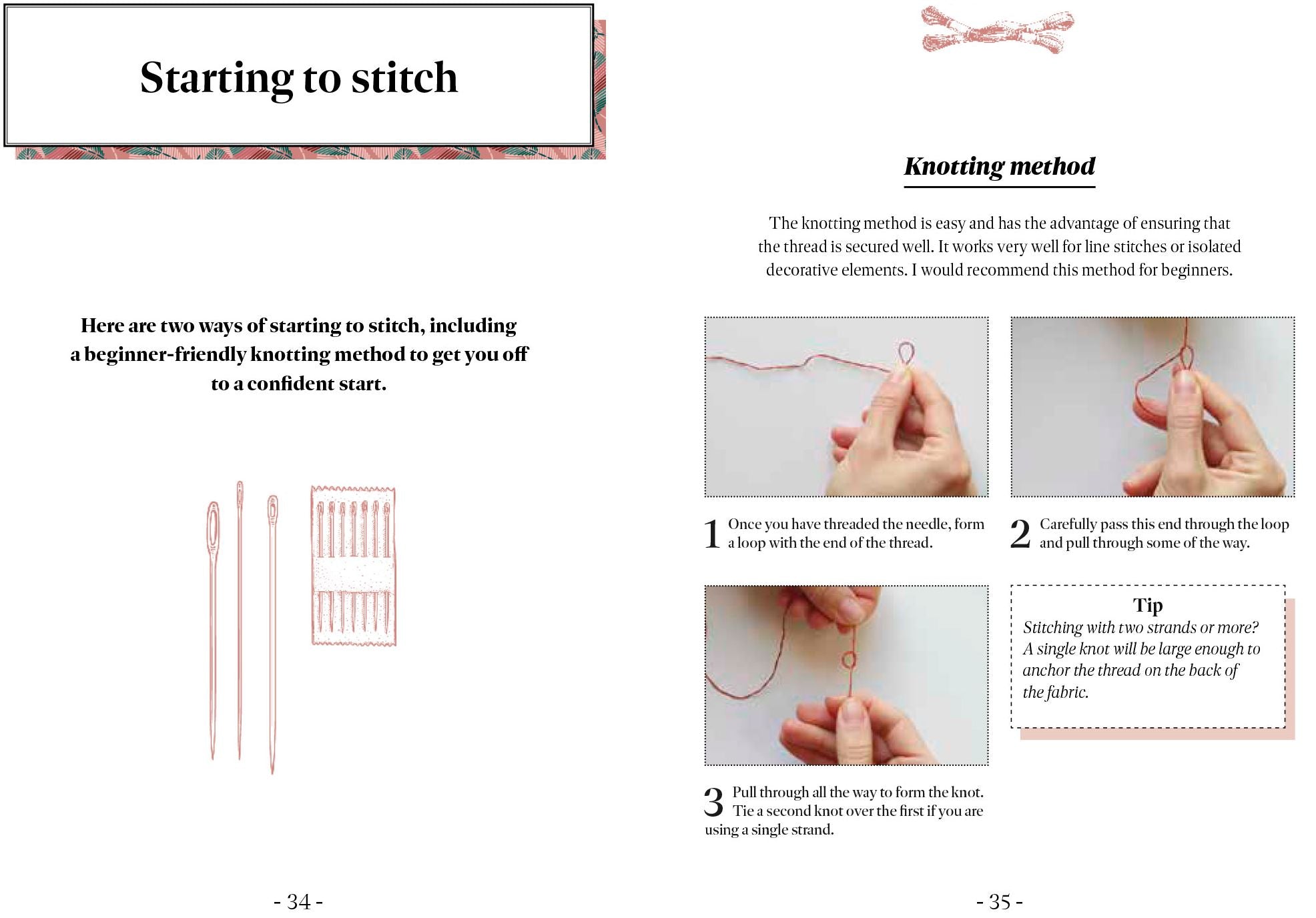 Starting to stitch

Here are two ways of starting to stitch, including a beginner-friendly knotting method to get you off to a confident start.

- 34 -

Knotting method

The knotting method is easy and has the advantage of ensuring that the thread is secured well. It works very well for line stitches or isolated decorative elements. I would recommend this method for beginners.

1 Once you have threaded the needle, form a loop with the end of the thread.

2 Carefully pass this end through the loop and pull through some of the way.

3 Pull through all the way to form the knot. Tie a second knot over the first if you are using a single strand.

Tip
Stitching with two strands or more? A single knot will be large enough to anchor the thread on the back of the fabric.

- 35 -