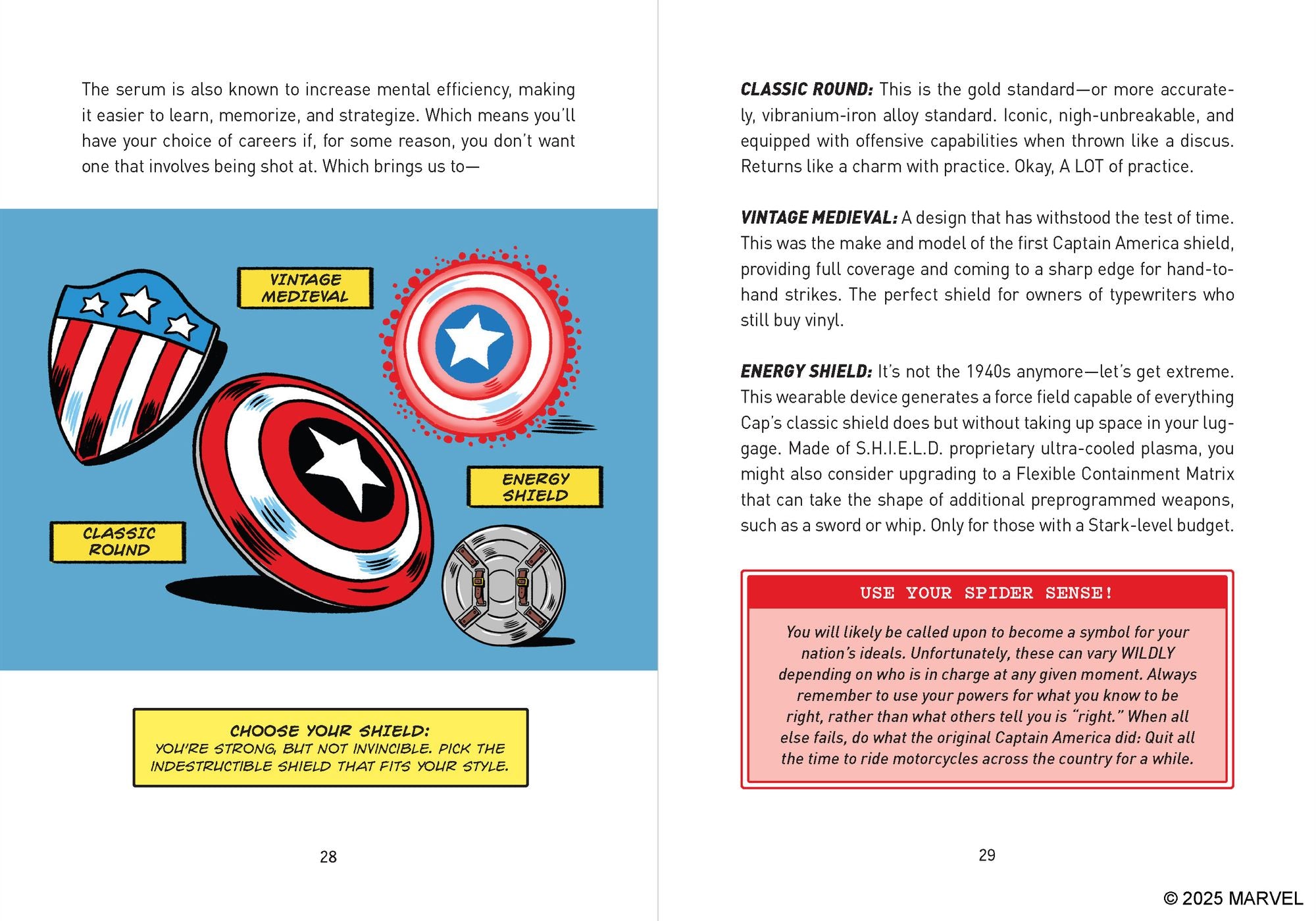 The serum is also known to increase mental efficiency, making it easier to learn, memorize, and strategize. Which means you'll have your choice of careers if, for some reason, you don't want one that involves being shot at. Which brings us to—

VINTAGE MEDIEVAL

ENERGY SHIELD

CLASSIC ROUND

CHOOSE YOUR SHIELD:
YOU'RE STRONG, BUT NOT INVINCIBLE. PICK THE INDESTRUCTIBLE SHIELD THAT FITS YOUR STYLE.

28

CLASSIC ROUND: This is the gold standard—or more accurately, vibranium-iron alloy standard. Iconic, nigh-unbreakable, and equipped with offensive capabilities when thrown like a discus. Returns like a charm with practice. Okay, A LOT of practice.

VINTAGE MEDIEVAL: A design that has withstood the test of time. This was the make and model of the first Captain America shield, providing full coverage and coming to a sharp edge for hand-to-hand strikes. The perfect shield for owners of typewriters who still buy vinyl.

ENERGY SHIELD: It's not the 1940s anymore—let's get extreme. This wearable device generates a force field capable of everything Cap's classic shield does but without taking up space in your luggage. Made of S.H.I.E.L.D. proprietary ultra-cooled plasma, you might also consider upgrading to a Flexible Containment Matrix that can take the shape of additional preprogrammed weapons, such as a sword or whip. Only for those with a Stark-level budget.

USE YOUR SPIDER SENSE!

You will likely be called upon to become a symbol for your nation's ideals. Unfortunately, these can vary WILDLY depending on who is in charge at any given moment. Always remember to use your powers for what you know to be right, rather than what others tell you is "right." When all else fails, do what the original Captain America did: Quit all the time to ride motorcycles across the country for a while.

29

© 2025 MARVEL