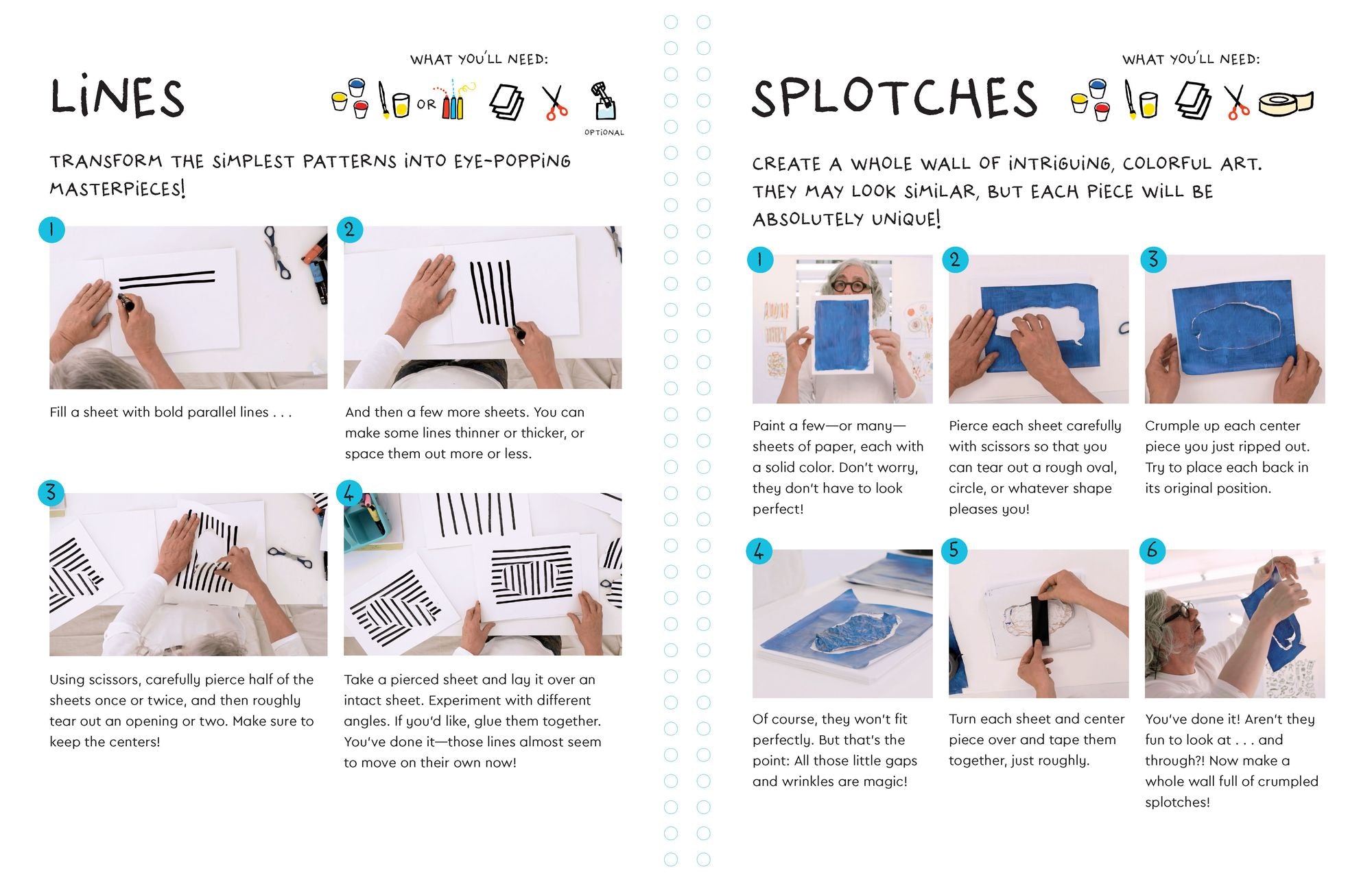 LINES

WHAT YOU'LL NEED:

OR

OPTIONAL

TRANSFORM THE SIMPLEST PATTERNS INTO EYE-POPPING MASTERPIECES!

1

Fill a sheet with bold parallel lines . . .

2

And then a few more sheets. You can make some lines thinner or thicker, or space them out more or less.

3

Using scissors, carefully pierce half of the sheets once or twice, and then roughly tear out an opening or two. Make sure to keep the centers!

4

Take a pierced sheet and lay it over an intact sheet. Experiment with different angles. If you'd like, glue them together. You've done it—those lines almost seem to move on their own now!

SPLOTCHES

WHAT YOU'LL NEED:

CREATE A WHOLE WALL OF INTRIGUING, COLORFUL ART. THEY MAY LOOK SIMILAR, BUT EACH PIECE WILL BE ABSOLUTELY UNIQUE!

1

Paint a few—or many—sheets of paper, each with a solid color. Don't worry, they don't have to look perfect!

2

Pierce each sheet carefully with scissors so that you can tear out a rough oval, circle, or whatever shape pleases you!

3

Crumple up each center piece you just ripped out. Try to place each back in its original position.

4

Of course, they won't fit perfectly. But that's the point: All those little gaps and wrinkles are magic!

5

Turn each sheet and center piece over and tape them together, just roughly.

6

You've done it! Aren't they fun to look at . . . and through?! Now make a whole wall full of crumpled splotches!