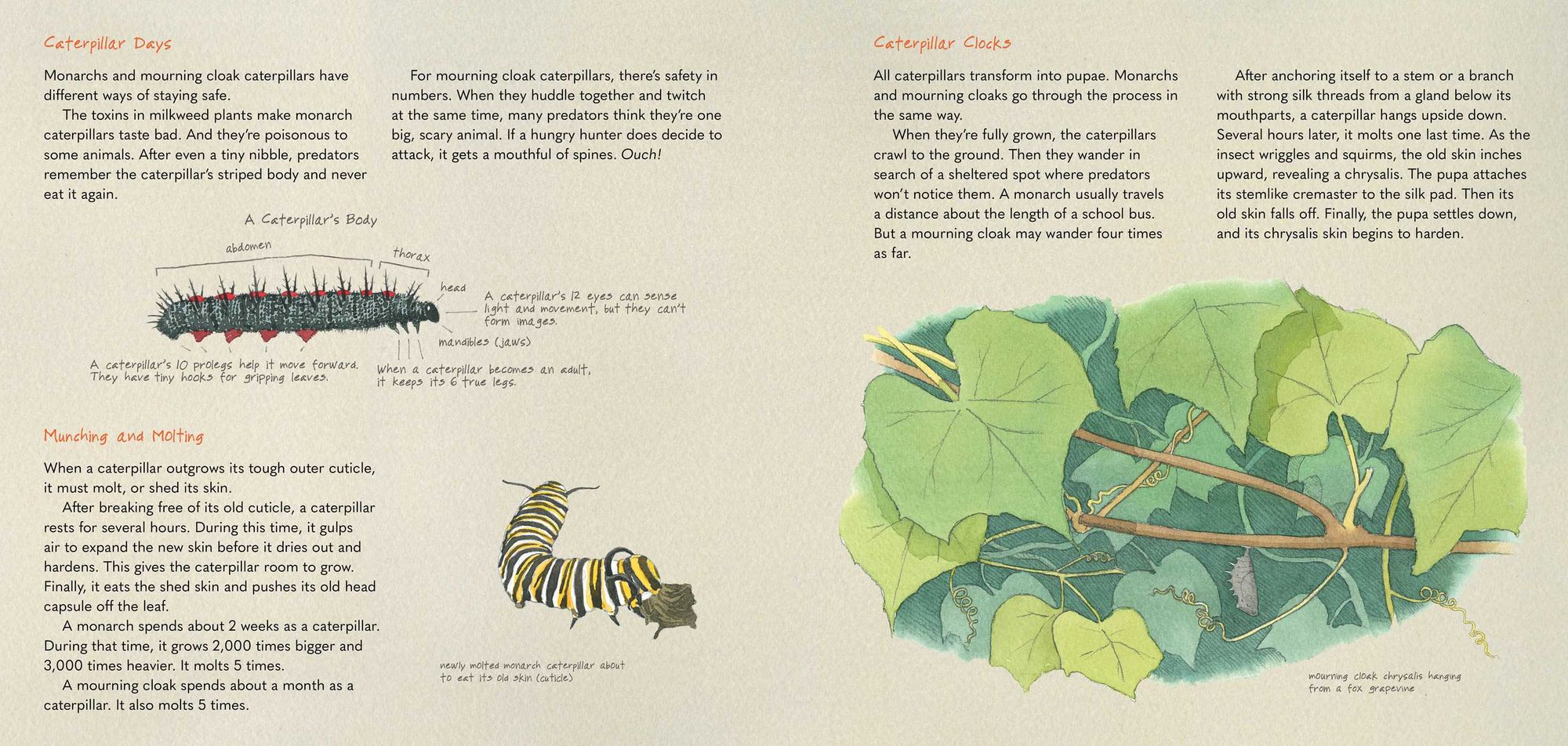 Caterpillar Days

Monarchs and mourning cloak caterpillars have different ways of staying safe.

The toxins in milkweed plants make monarch caterpillars taste bad. And they're poisonous to some animals. After even a tiny nibble, predators remember the caterpillar's striped body and never eat it again.

For mourning cloak caterpillars, there's safety in numbers. When they huddle together and twitch at the same time, many predators think they're one big, scary animal. If a hungry hunter does decide to attack, it gets a mouthful of spines. Ouch!

A Caterpillar's Body

abdomen

thorax

head

A caterpillar's 12 eyes can sense light and movement, but they can't form images.

mandibles (jaws)

A caterpillar's 10 prolegs help it move forward. They have tiny hooks for gripping leaves.

When a caterpillar becomes an adult, it keeps its 6 true legs.

Munching and Molting

When a caterpillar outgrows its tough outer cuticle, it must molt, or shed its skin.

After breaking free of its old cuticle, a caterpillar rests for several hours. During this time, it gulps air to expand the new skin before it dries out and hardens. This gives the caterpillar room to grow. Finally, it eats the shed skin and pushes its old head capsule off the leaf.

A monarch spends about 2 weeks as a caterpillar. During that time, it grows 2,000 times bigger and 3,000 times heavier. It molts 5 times.

A mourning cloak spends about a month as a caterpillar. It also molts 5 times.

newly molted monarch caterpillar about to eat its old skin (cuticle)

Caterpillar Clocks

All caterpillars transform into pupae. Monarchs and mourning cloaks go through the process in the same way.

When they're fully grown, the caterpillars crawl to the ground. Then they wander in search of a sheltered spot where predators won't notice them. A monarch usually travels a distance about the length of a school bus. But a mourning cloak may wander four times as far.

After anchoring itself to a stem or a branch with strong silk threads from a gland below its mouthparts, a caterpillar hangs upside down. Several hours later, it molts one last time. As the insect wriggles and squirms, the old skin inches upward, revealing a chrysalis. The pupa attaches its stemlike cremaster to the silk pad. Then its old skin falls off. Finally, the pupa settles down, and its chrysalis skin begins to harden.

mourning cloak chrysalis hanging from a fox grapevine