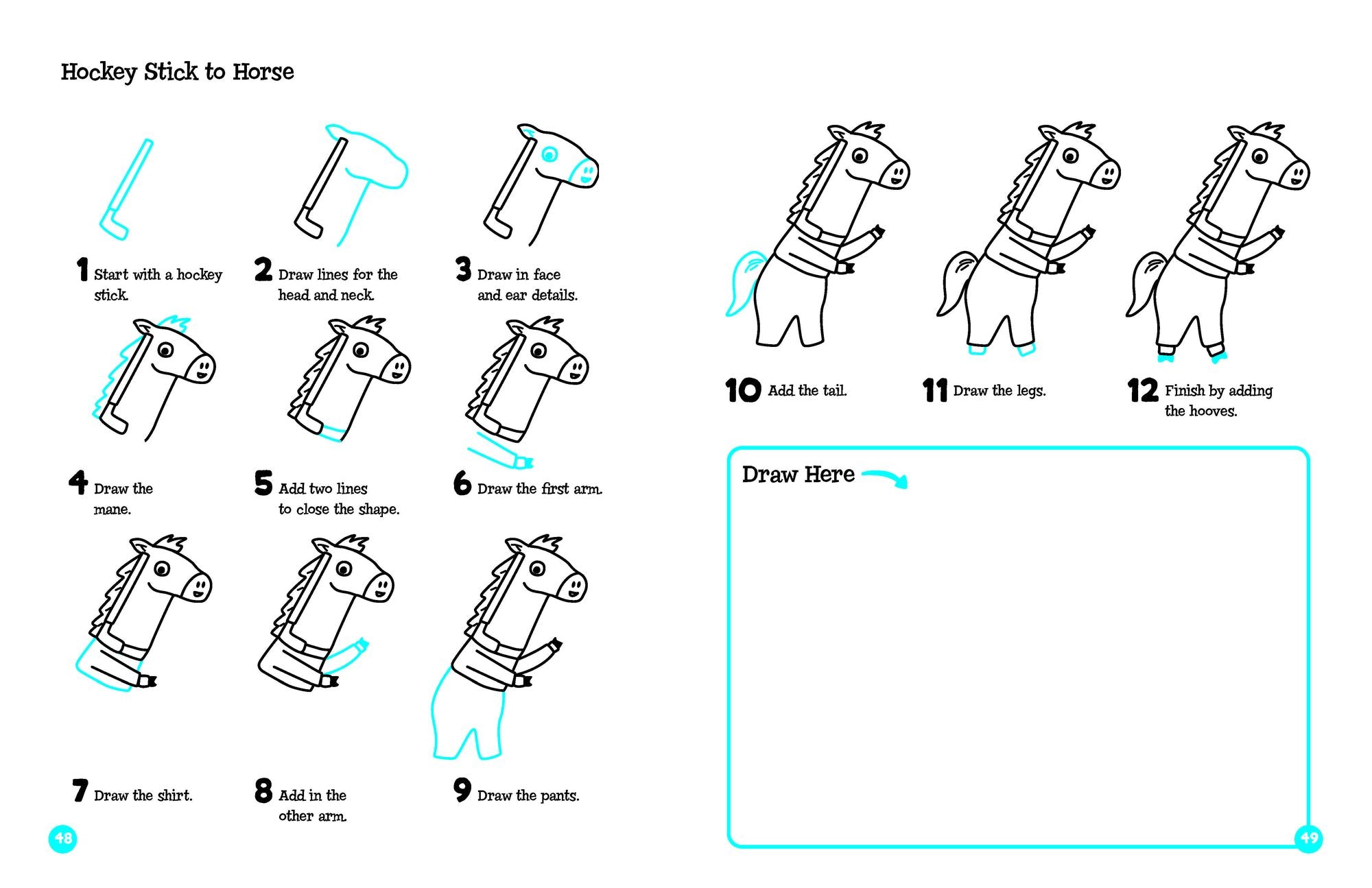 Hockey Stick to Horse

1 Start with a hockey stick.

2 Draw lines for the head and neck.

3 Draw in face and ear details.

4 Draw the mane.

5 Add two lines to close the shape.

6 Draw the first arm.

7 Draw the shirt.

8 Add in the other arm.

9 Draw the pants.

48

10 Add the tail.

11 Draw the legs.

12 Finish by adding the hooves.

Draw Here

49