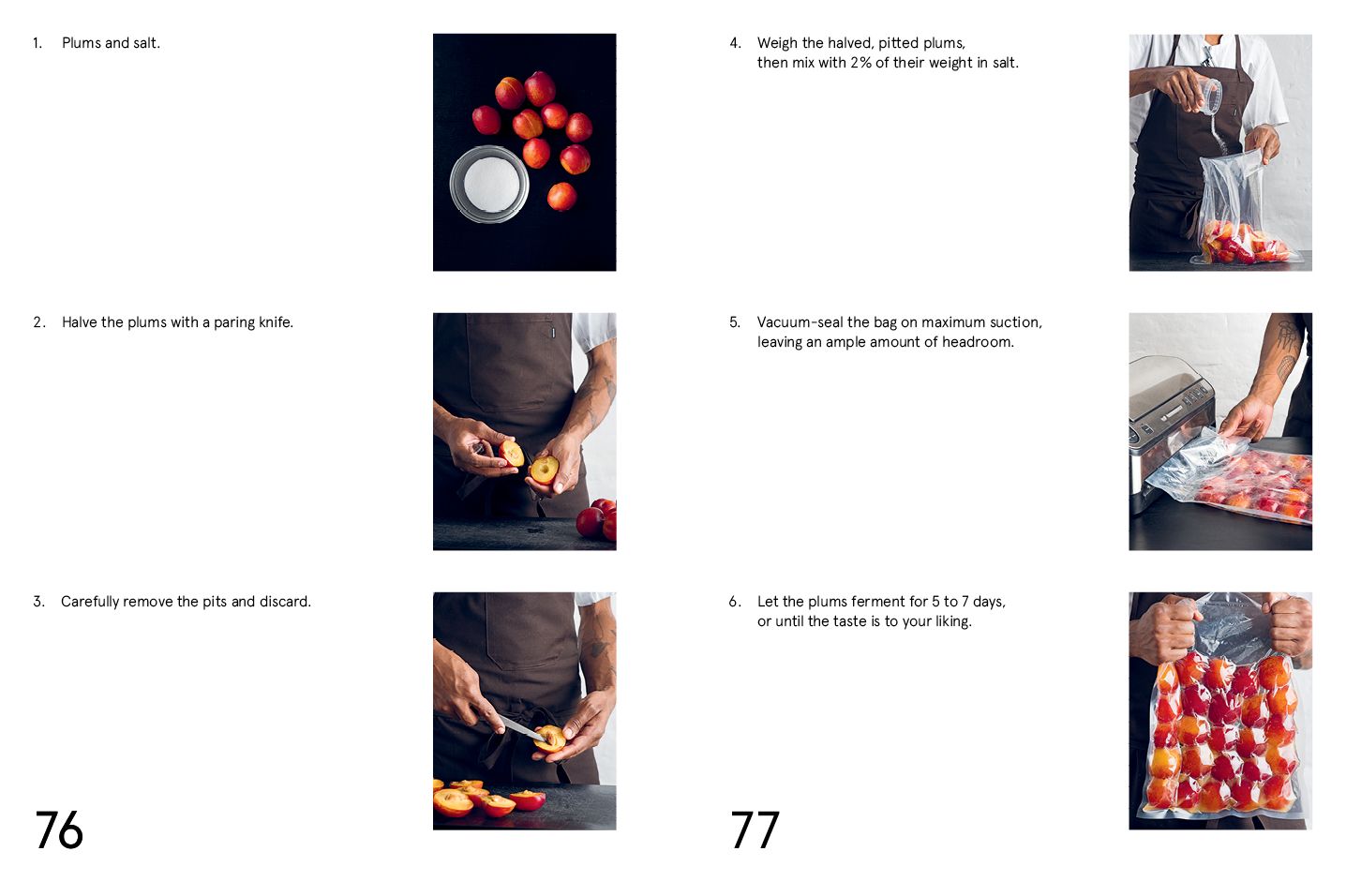 1. Plums and salt.

2. Halve the plums with a paring knife.

3. Carefully remove the pits and discard.

76

4. Weigh the halved, pitted plums, then mix with 2% of their weight in salt.

5. Vacuum-seal the bag on maximum suction, leaving an ample amount of headroom.

6. Let the plums ferment for 5 to 7 days, or until the taste is to your liking.

77