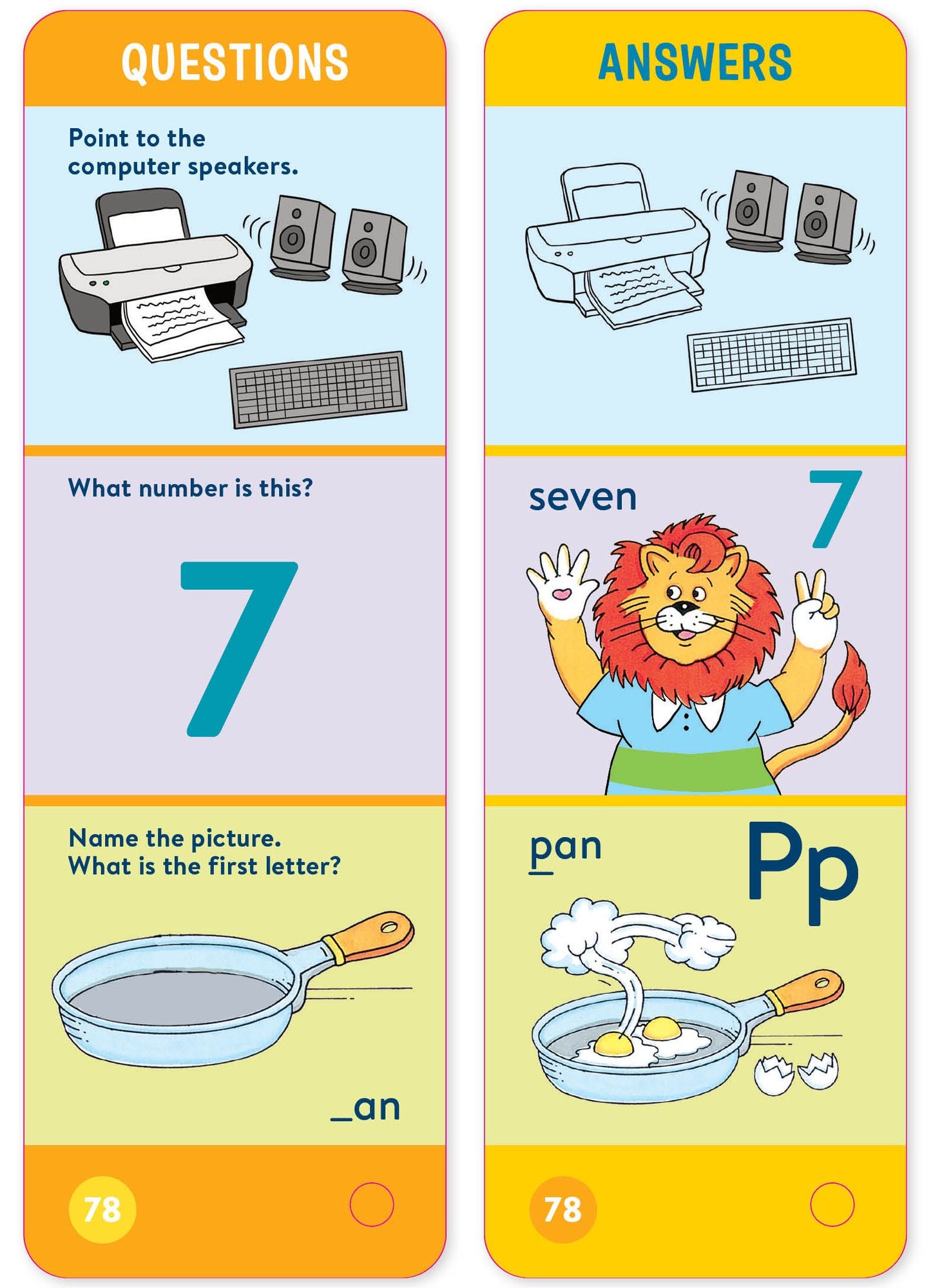 QUESTIONS

Point to the computer speakers.

What number is this?

7

Name the picture.
What is the first letter?

_an

78

ANSWERS

seven

7

pan

Pp

78