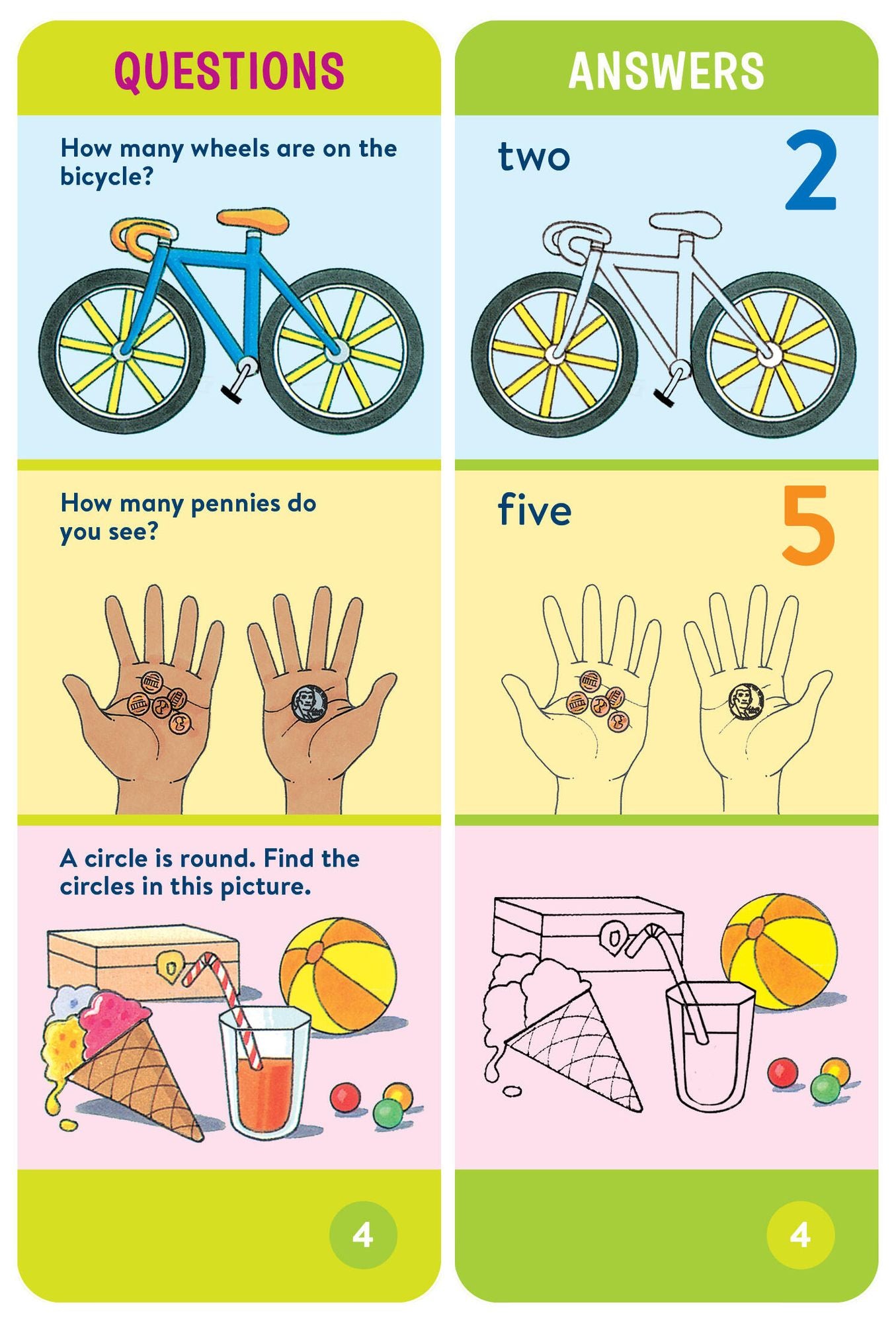 QUESTIONS

How many wheels are on the bicycle?

How many pennies do you see?

A circle is round. Find the circles in this picture.

4

ANSWERS

two

2

five

5

4