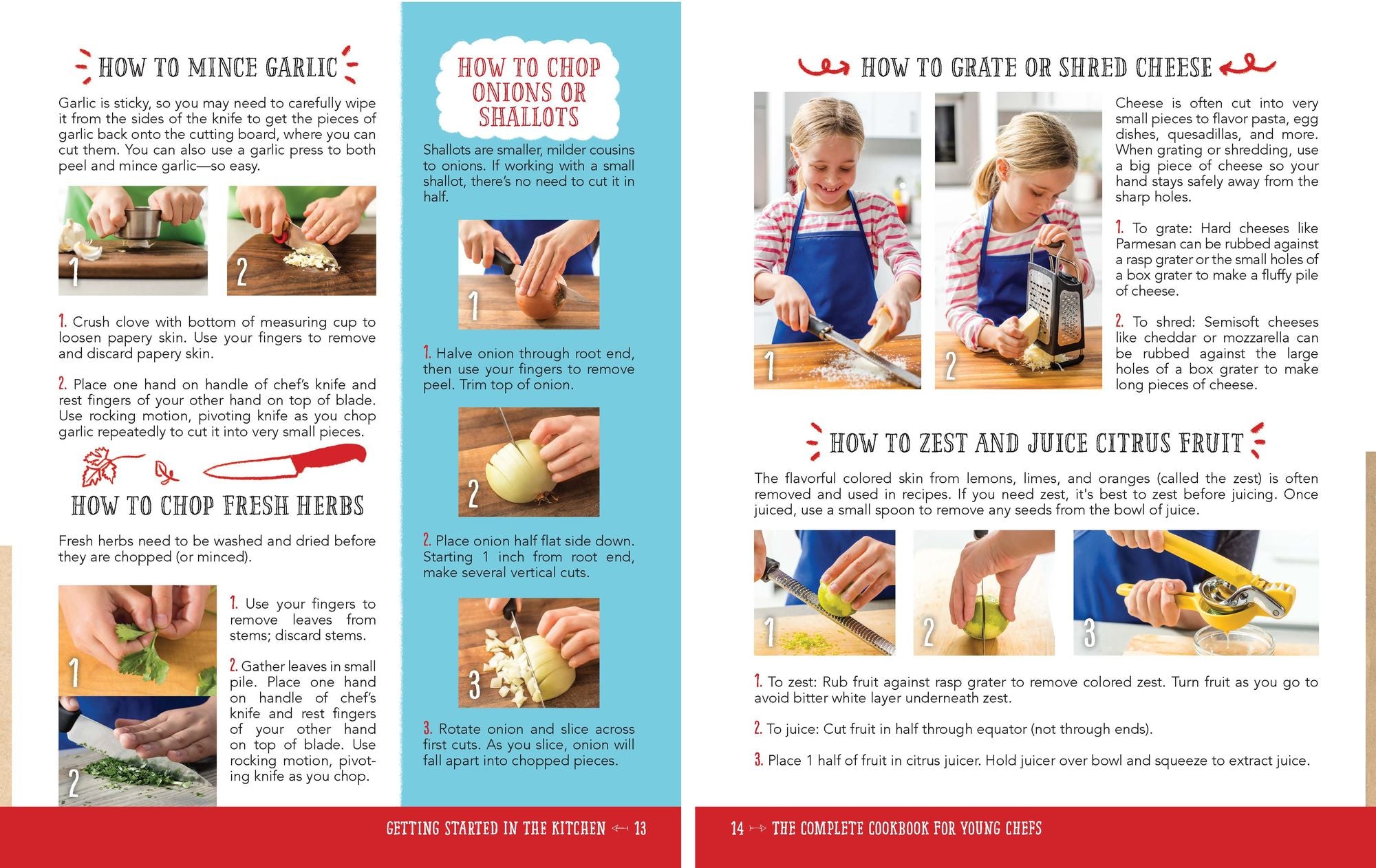 HOW TO MINCE GARLIC

Garlic is sticky, so you may need to carefully wipe it from the sides of the knife to get the pieces of garlic back onto the cutting board, where you can cut them. You can also use a garlic press to both peel and mince garlic—so easy.

1

2

1. Crush clove with bottom of measuring cup to loosen papery skin. Use your fingers to remove and discard papery skin.

2. Place one hand on handle of chef's knife and rest fingers of your other hand on top of blade. Use rocking motion, pivoting knife as you chop garlic repeatedly to cut it into very small pieces.

HOW TO CHOP FRESH HERBS

Fresh herbs need to be washed and dried before they are chopped (or minced).

1

2

1. Use your fingers to remove leaves from stems; discard stems.

2. Gather leaves in small pile. Place one hand on handle of chef's knife and rest fingers of your other hand on top of blade. Use rocking motion, pivoting knife as you chop.

HOW TO CHOP ONIONS OR SHALLOTS

Shallots are smaller, milder cousins to onions. If working with a small shallot, there's no need to cut it in half.

1

1. Halve onion through root end, then use your fingers to remove peel. Trim top of onion.

2

2. Place onion half flat side down. Starting 1 inch from root end, make several vertical cuts.

3

3. Rotate onion and slice across first cuts. As you slice, onion will fall apart into chopped pieces.

GETTING STARTED IN THE KITCHEN 13

HOW TO GRATE OR SHRED CHEESE

1

2

Cheese is often cut into very small pieces to flavor pasta, egg dishes, quesadillas, and more. When grating or shredding, use a big piece of cheese so your hand stays safely away from the sharp holes.

1. To grate: Hard cheeses like Parmesan can be rubbed against a rasp grater or the small holes of a box grater to make a fluffy pile of cheese.

2. To shred: Semisoft cheeses like cheddar or mozzarella can be rubbed against the large holes of a box grater to make long pieces of cheese.

HOW TO ZEST AND JUICE CITRUS FRUIT

The flavorful colored skin from lemons, limes, and oranges (called the zest) is often removed and used in recipes. If you need zest, it's best to zest before juicing. Once juiced, use a small spoon to remove any seeds from the bowl of juice.

1

2

3

1. To zest: Rub fruit against rasp grater to remove colored zest. Turn fruit as you go to avoid bitter white layer underneath zest.

2. To juice: Cut fruit in half through equator (not through ends).

3. Place 1 half of fruit in citrus juicer. Hold juicer over bowl and squeeze to extract juice.

14 THE COMPLETE COOKBOOK FOR YOUNG CHEFS