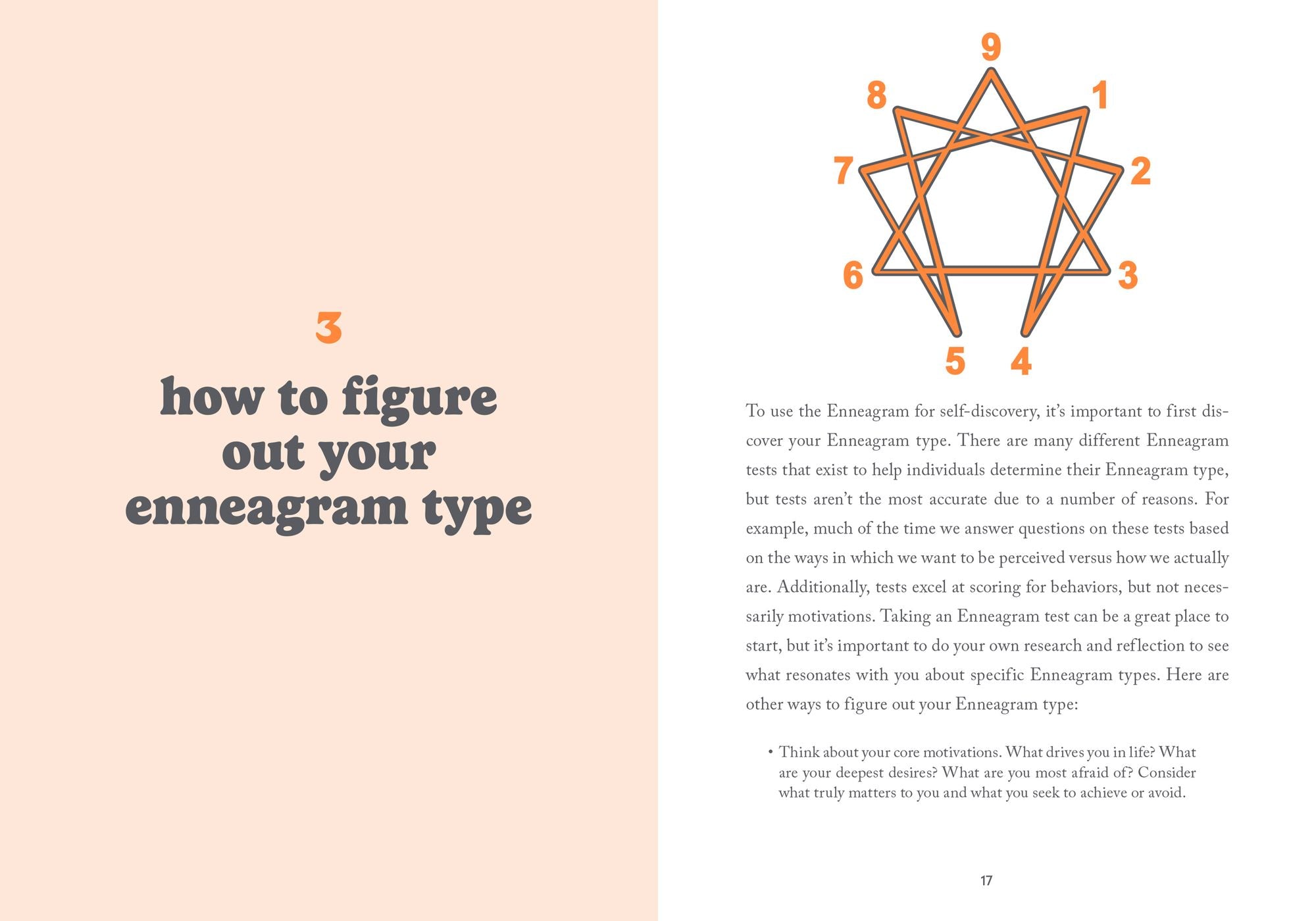 3

how to figure out your enneagram type

9
8
1
7
2
6
3
5
4

To use the Enneagram for self-discovery, it's important to first discover your Enneagram type. There are many different Enneagram tests that exist to help individuals determine their Enneagram type, but tests aren't the most accurate due to a number of reasons. For example, much of the time we answer questions on these tests based on the ways in which we want to be perceived versus how we actually are. Additionally, tests excel at scoring for behaviors, but not necessarily motivations. Taking an Enneagram test can be a great place to start, but it's important to do your own research and reflection to see what resonates with you about specific Enneagram types. Here are other ways to figure out your Enneagram type:

• Think about your core motivations. What drives you in life? What are your deepest desires? What are you most afraid of? Consider what truly matters to you and what you seek to achieve or avoid.

17