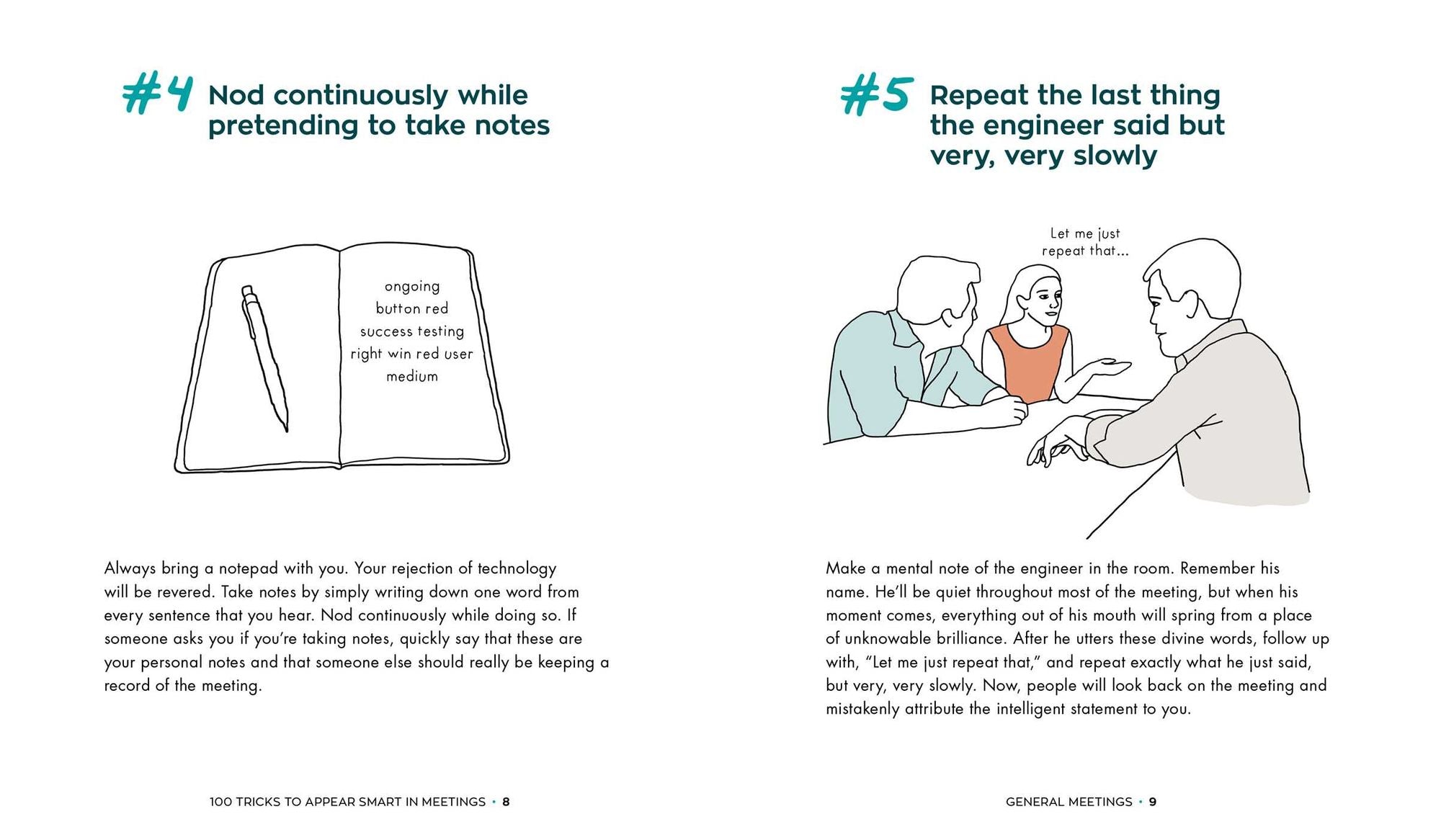 #4 Nod continuously while pretending to take notes

ongoing
button red
success testing
right win red user
medium

Always bring a notepad with you. Your rejection of technology will be revered. Take notes by simply writing down one word from every sentence that you hear. Nod continuously while doing so. If someone asks you if you're taking notes, quickly say that these are your personal notes and that someone else should really be keeping a record of the meeting.

100 TRICKS TO APPEAR SMART IN MEETINGS • 8

#5 Repeat the last thing the engineer said but very, very slowly

Let me just repeat that...

Make a mental note of the engineer in the room. Remember his name. He'll be quiet throughout most of the meeting, but when his moment comes, everything out of his mouth will spring from a place of unknowable brilliance. After he utters these divine words, follow up with, "Let me just repeat that," and repeat exactly what he just said, but very, very slowly. Now, people will look back on the meeting and mistakenly attribute the intelligent statement to you.

GENERAL MEETINGS • 9