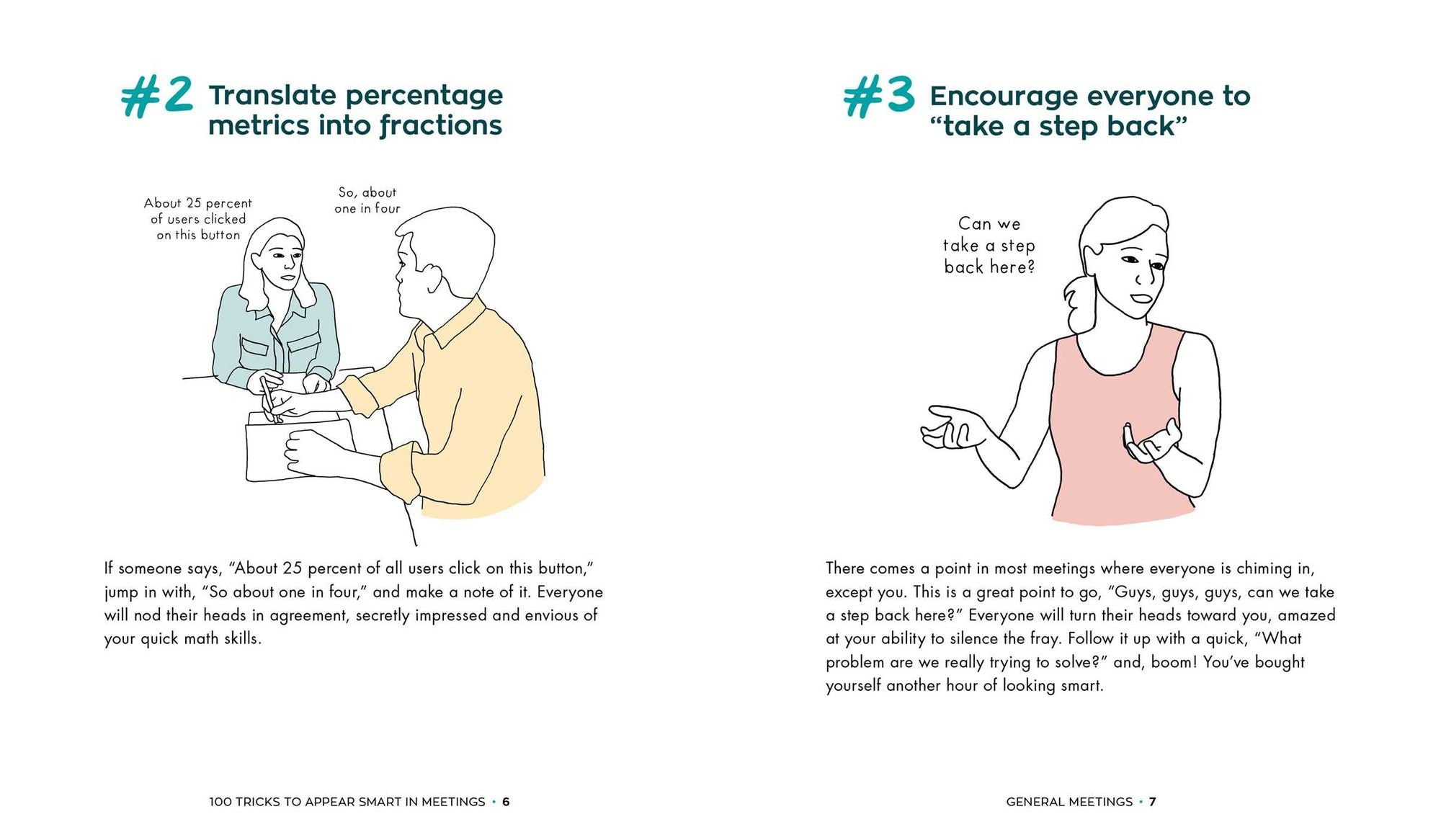 #2 Translate percentage metrics into fractions

About 25 percent of users clicked on this button

So, about one in four

If someone says, "About 25 percent of all users click on this button," jump in with, "So about one in four," and make a note of it. Everyone will nod their heads in agreement, secretly impressed and envious of your quick math skills.

100 TRICKS TO APPEAR SMART IN MEETINGS • 6

#3 Encourage everyone to "take a step back"

Can we take a step back here?

There comes a point in most meetings where everyone is chiming in, except you. This is a great point to go, "Guys, guys, guys, can we take a step back here?" Everyone will turn their heads toward you, amazed at your ability to silence the fray. Follow it up with a quick, "What problem are we really trying to solve?" and, boom! You've bought yourself another hour of looking smart.

GENERAL MEETINGS • 7