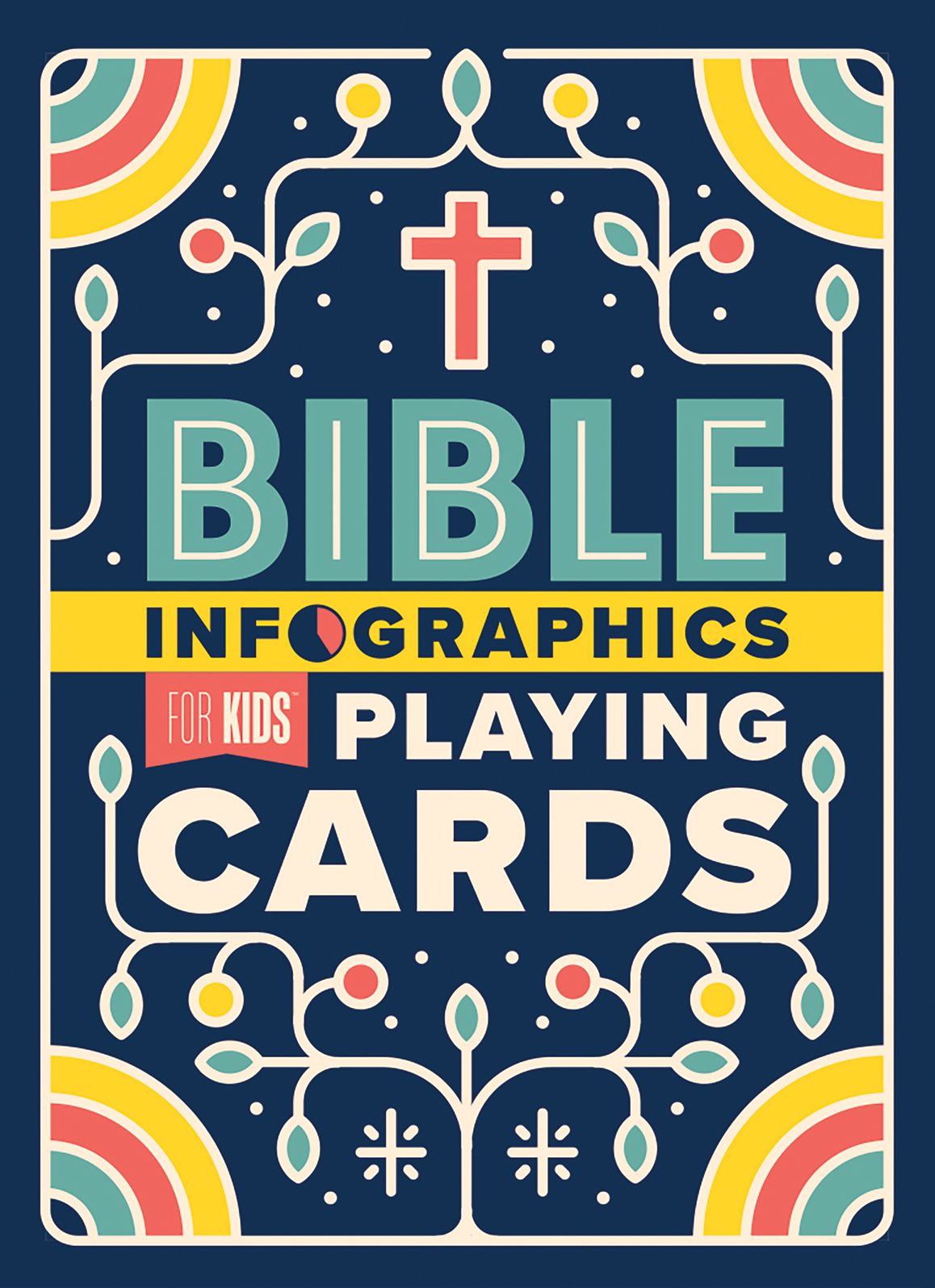 BIBLE

INFOGRAPHICS

FOR KIDS™ PLAYING

CARDS