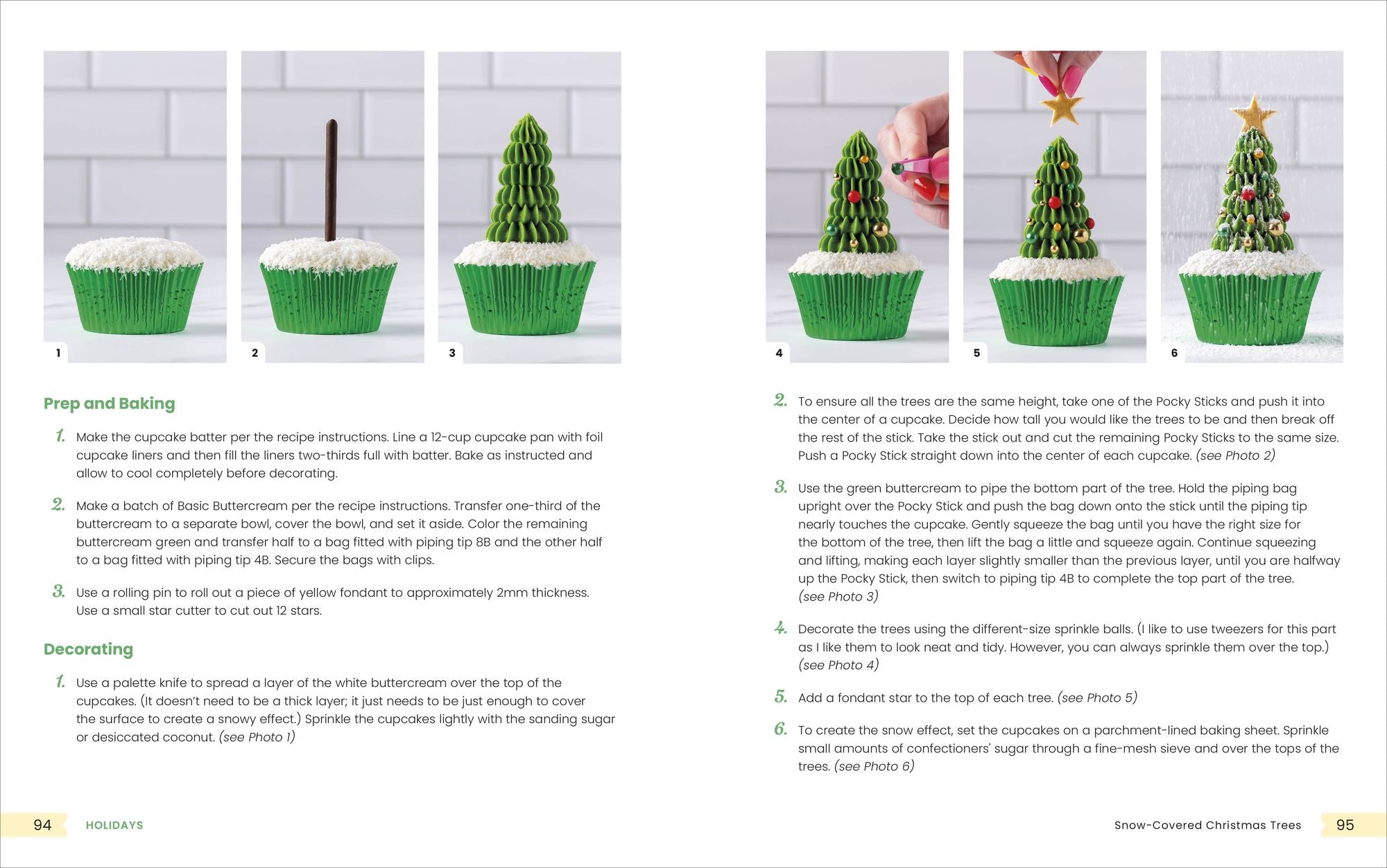 1

2

3

Prep and Baking

1. Make the cupcake batter per the recipe instructions. Line a 12-cup cupcake pan with foil cupcake liners and then fill the liners two-thirds full with batter. Bake as instructed and allow to cool completely before decorating.

2. Make a batch of Basic Buttercream per the recipe instructions. Transfer one-third of the buttercream to a separate bowl, cover the bowl, and set it aside. Color the remaining buttercream green and transfer half to a bag fitted with piping tip 8B and the other half to a bag fitted with piping tip 4B. Secure the bags with clips.

3. Use a rolling pin to roll out a piece of yellow fondant to approximately 2mm thickness. Use a small star cutter to cut out 12 stars.

Decorating

1. Use a palette knife to spread a layer of the white buttercream over the top of the cupcakes. (It doesn't need to be a thick layer; it just needs to be just enough to cover the surface to create a snowy effect.) Sprinkle the cupcakes lightly with the sanding sugar or desiccated coconut. (see Photo 1)

94 HOLIDAYS

4

5

6

2. To ensure all the trees are the same height, take one of the Pocky Sticks and push it into the center of a cupcake. Decide how tall you would like the trees to be and then break off the rest of the stick. Take the stick out and cut the remaining Pocky Sticks to the same size. Push a Pocky Stick straight down into the center of each cupcake. (see Photo 2)

3. Use the green buttercream to pipe the bottom part of the tree. Hold the piping bag upright over the Pocky Stick and push the bag down onto the stick until the piping tip nearly touches the cupcake. Gently squeeze the bag until you have the right size for the bottom of the tree, then lift the bag a little and squeeze again. Continue squeezing and lifting, making each layer slightly smaller than the previous layer, until you are halfway up the Pocky Stick, then switch to piping tip 4B to complete the top part of the tree. (see Photo 3)

4. Decorate the trees using the different-size sprinkle balls. (I like to use tweezers for this part as I like them to look neat and tidy. However, you can always sprinkle them over the top.) (see Photo 4)

5. Add a fondant star to the top of each tree. (see Photo 5)

6. To create the snow effect, set the cupcakes on a parchment-lined baking sheet. Sprinkle small amounts of confectioners' sugar through a fine-mesh sieve and over the tops of the trees. (see Photo 6)

Snow-Covered Christmas Trees 95