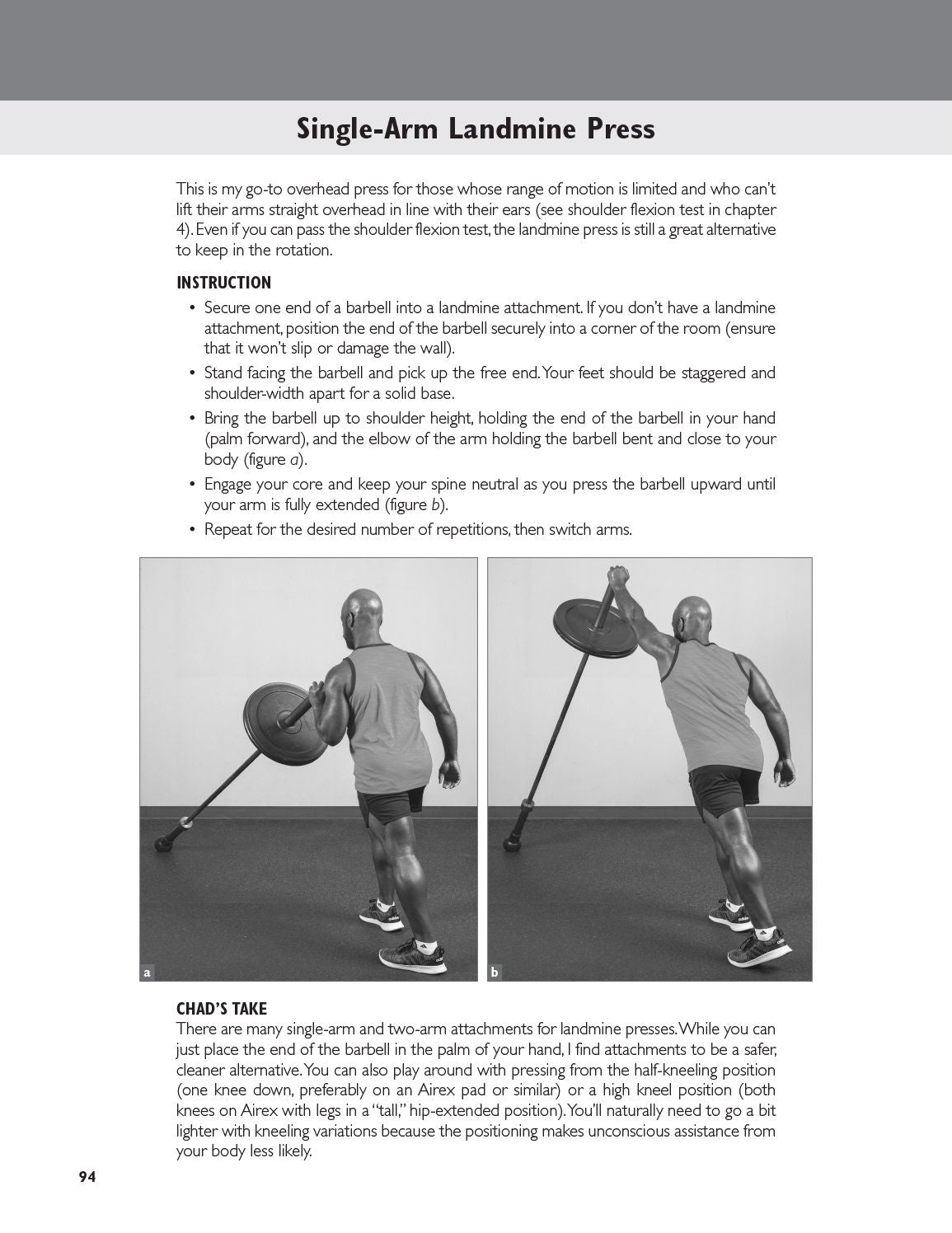 Single-Arm Landmine Press

This is my go-to overhead press for those whose range of motion is limited and who can't lift their arms straight overhead in line with their ears (see shoulder flexion test in chapter 4). Even if you can pass the shoulder flexion test, the landmine press is still a great alternative to keep in the rotation.

INSTRUCTION

• Secure one end of a barbell into a landmine attachment. If you don't have a landmine attachment, position the end of the barbell securely into a corner of the room (ensure that it won't slip or damage the wall).
• Stand facing the barbell and pick up the free end. Your feet should be staggered and shoulder-width apart for a solid base.
• Bring the barbell up to shoulder height, holding the end of the barbell in your hand (palm forward), and the elbow of the arm holding the barbell bent and close to your body (figure a).
• Engage your core and keep your spine neutral as you press the barbell upward until your arm is fully extended (figure b).
• Repeat for the desired number of repetitions, then switch arms.

a

b

CHAD'S TAKE
There are many single-arm and two-arm attachments for landmine presses. While you can just place the end of the barbell in the palm of your hand, I find attachments to be a safer, cleaner alternative. You can also play around with pressing from the half-kneeling position (one knee down, preferably on an Airex pad or similar) or a high kneel position (both knees on Airex with legs in a "tall," hip-extended position). You'll naturally need to go a bit lighter with kneeling variations because the positioning makes unconscious assistance from your body less likely.

94