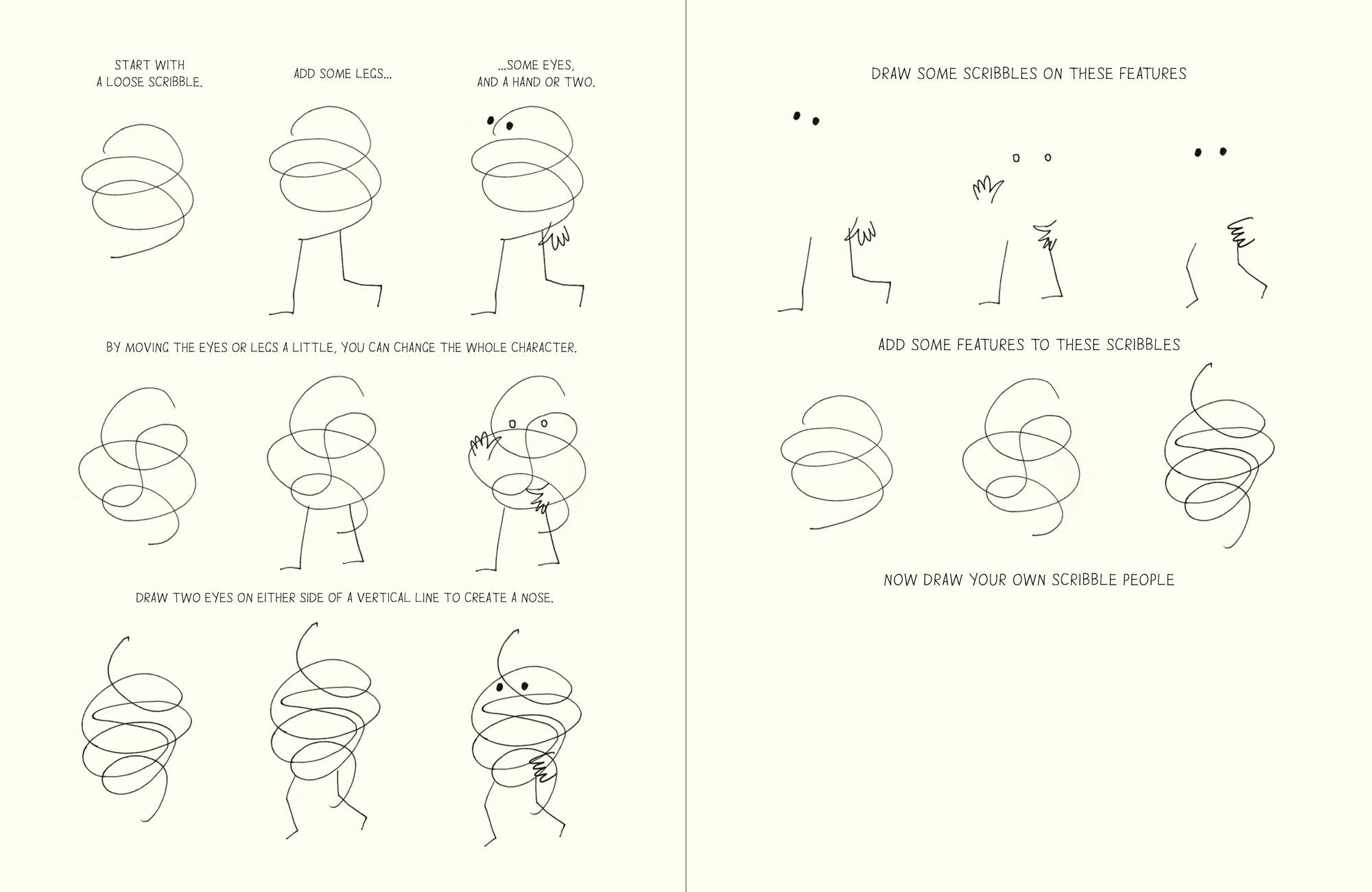 START WITH A LOOSE SCRIBBLE.

ADD SOME LEGS...

...SOME EYES, AND A HAND OR TWO.

BY MOVING THE EYES OR LEGS A LITTLE, YOU CAN CHANGE THE WHOLE CHARACTER.

DRAW TWO EYES ON EITHER SIDE OF A VERTICAL LINE TO CREATE A NOSE.

DRAW SOME SCRIBBLES ON THESE FEATURES

ADD SOME FEATURES TO THESE SCRIBBLES

NOW DRAW YOUR OWN SCRIBBLE PEOPLE