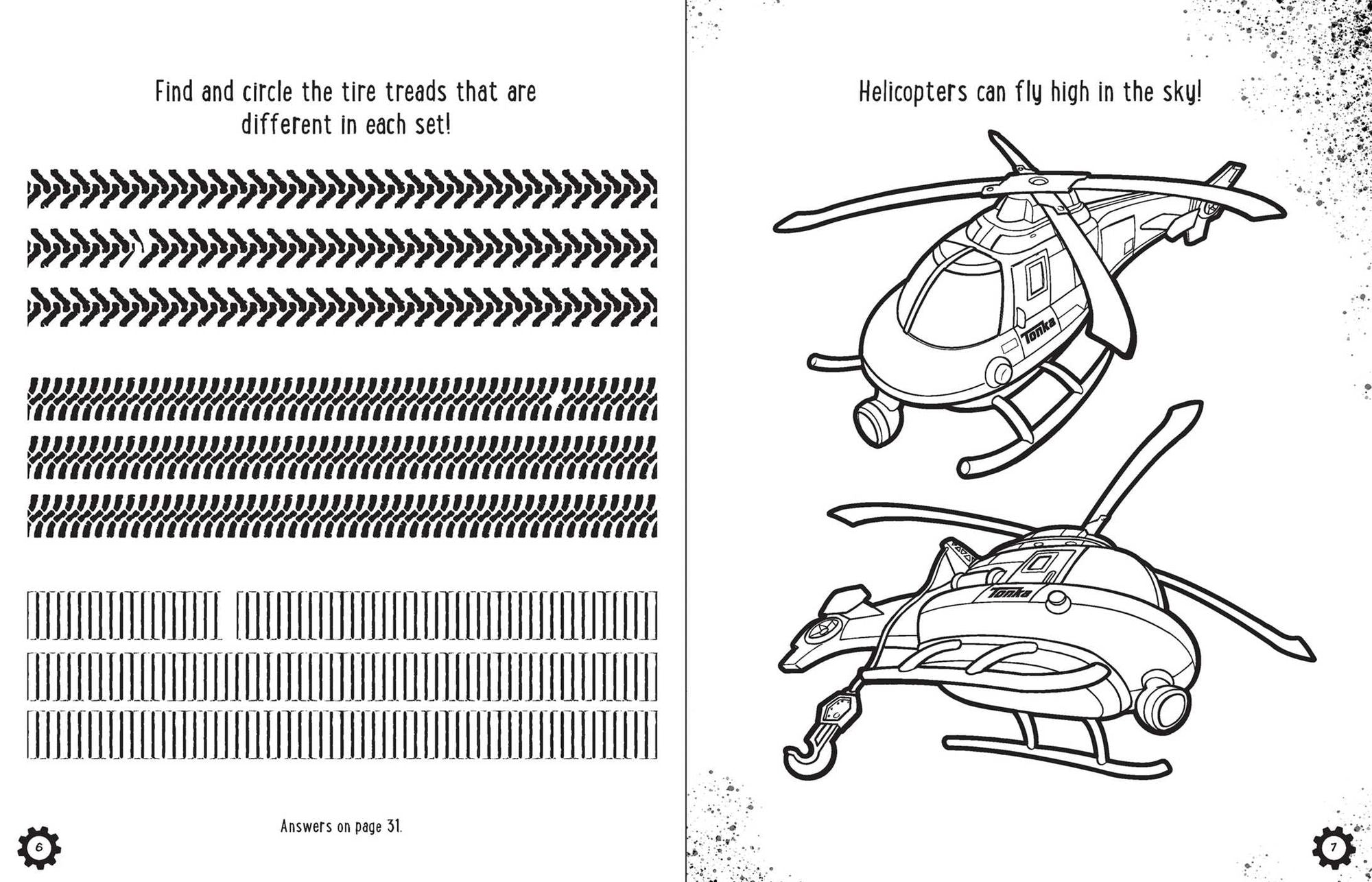 Find and circle the tire treads that are different in each set!

Answers on page 31.

6

Helicopters can fly high in the sky!

Tonka

Tonka

7