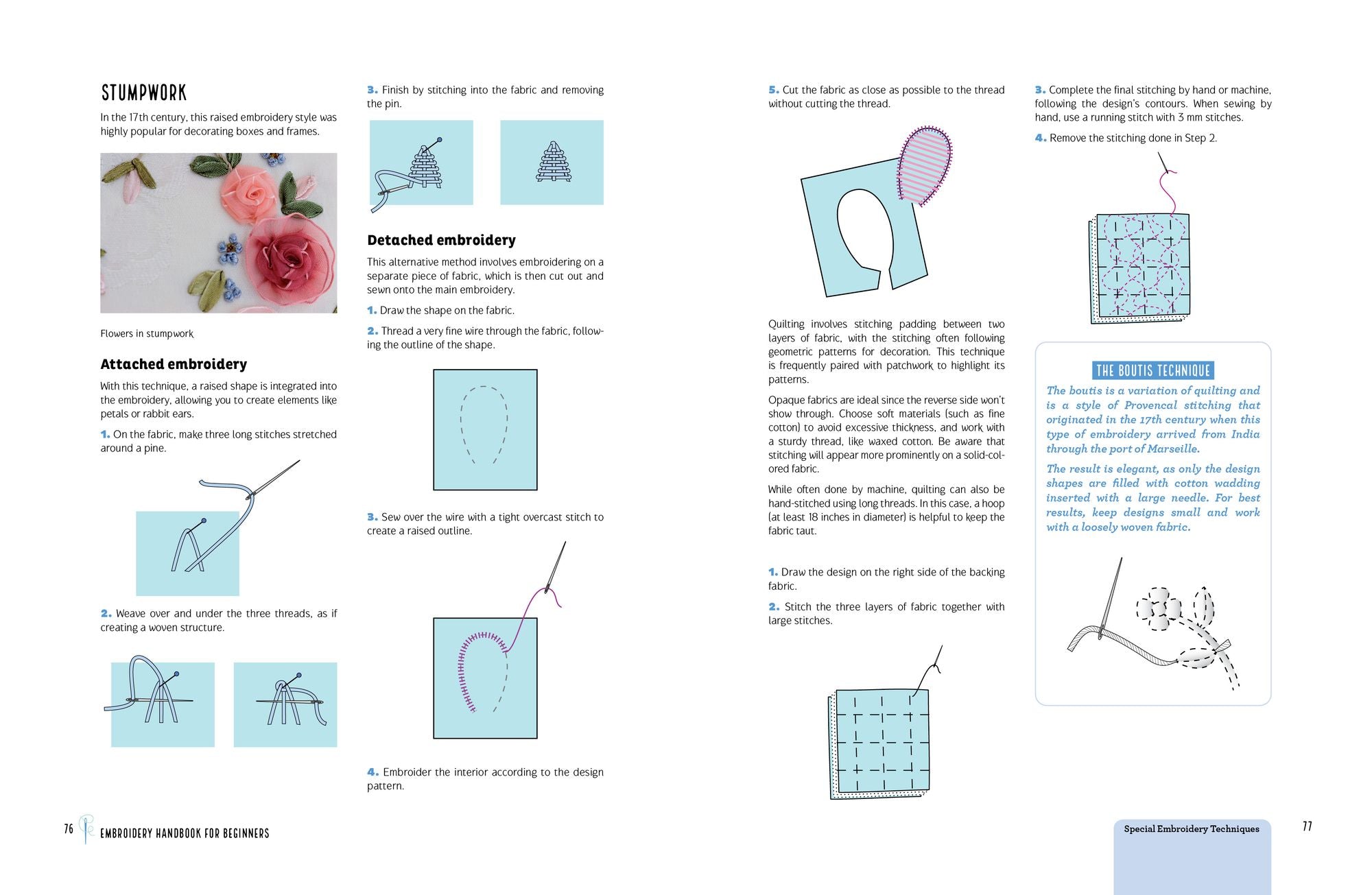 STUMPWORK

In the 17th century, this raised embroidery style was highly popular for decorating boxes and frames.

Flowers in stumpwork

Attached embroidery

With this technique, a raised shape is integrated into the embroidery, allowing you to create elements like petals or rabbit ears.

1. On the fabric, make three long stitches stretched around a pine.

2. Weave over and under the three threads, as if creating a woven structure.

3. Finish by stitching into the fabric and removing the pin.

Detached embroidery

This alternative method involves embroidering on a separate piece of fabric, which is then cut out and sewn onto the main embroidery.

1. Draw the shape on the fabric.

2. Thread a very fine wire through the fabric, following the outline of the shape.

3. Sew over the wire with a tight overcast stitch to create a raised outline.

4. Embroider the interior according to the design pattern.

76 EMBROIDERY HANDBOOK FOR BEGINNERS

5. Cut the fabric as close as possible to the thread without cutting the thread.

Quilting involves stitching padding between two layers of fabric, with the stitching often following geometric patterns for decoration. This technique is frequently paired with patchwork to highlight its patterns.

Opaque fabrics are ideal since the reverse side won't show through. Choose soft materials (such as fine cotton) to avoid excessive thickness, and work with a sturdy thread, like waxed cotton. Be aware that stitching will appear more prominently on a solid-colored fabric.

While often done by machine, quilting can also be hand-stitched using long threads. In this case, a hoop (at least 18 inches in diameter) is helpful to keep the fabric taut.

1. Draw the design on the right side of the backing fabric.

2. Stitch the three layers of fabric together with large stitches.

3. Complete the final stitching by hand or machine, following the design's contours. When sewing by hand, use a running stitch with 3 mm stitches.

4. Remove the stitching done in Step 2.

THE BOUTIS TECHNIQUE

The boutis is a variation of quilting and is a style of Provencal stitching that originated in the 17th century when this type of embroidery arrived from India through the port of Marseille.

The result is elegant, as only the design shapes are filled with cotton wadding inserted with a large needle. For best results, keep designs small and work with a loosely woven fabric.

Special Embroidery Techniques 77