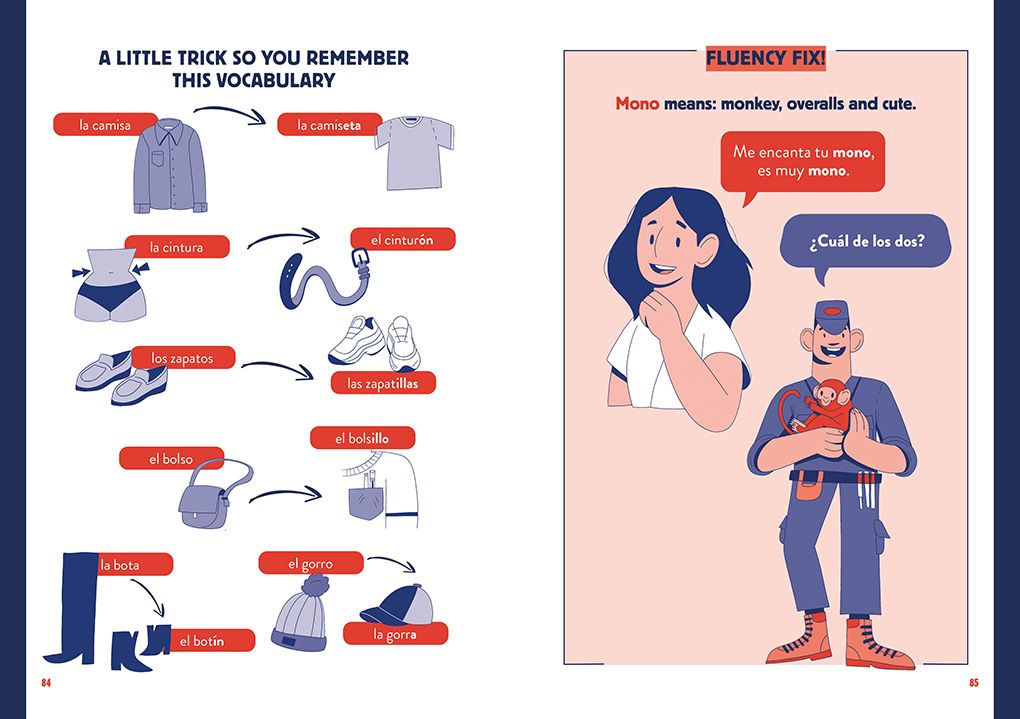 A LITTLE TRICK SO YOU REMEMBER THIS VOCABULARY

la camisa

la camiseta

la cintura

el cinturón

los zapatos

las zapatillas

el bolso

el bolsillo

la bota

el botín

el gorro

la gorra

84

FLUENCY FIX!

Mono means: monkey, overalls and cute.

Me encanta tu mono, es muy mono.

¿Cuál de los dos?

85