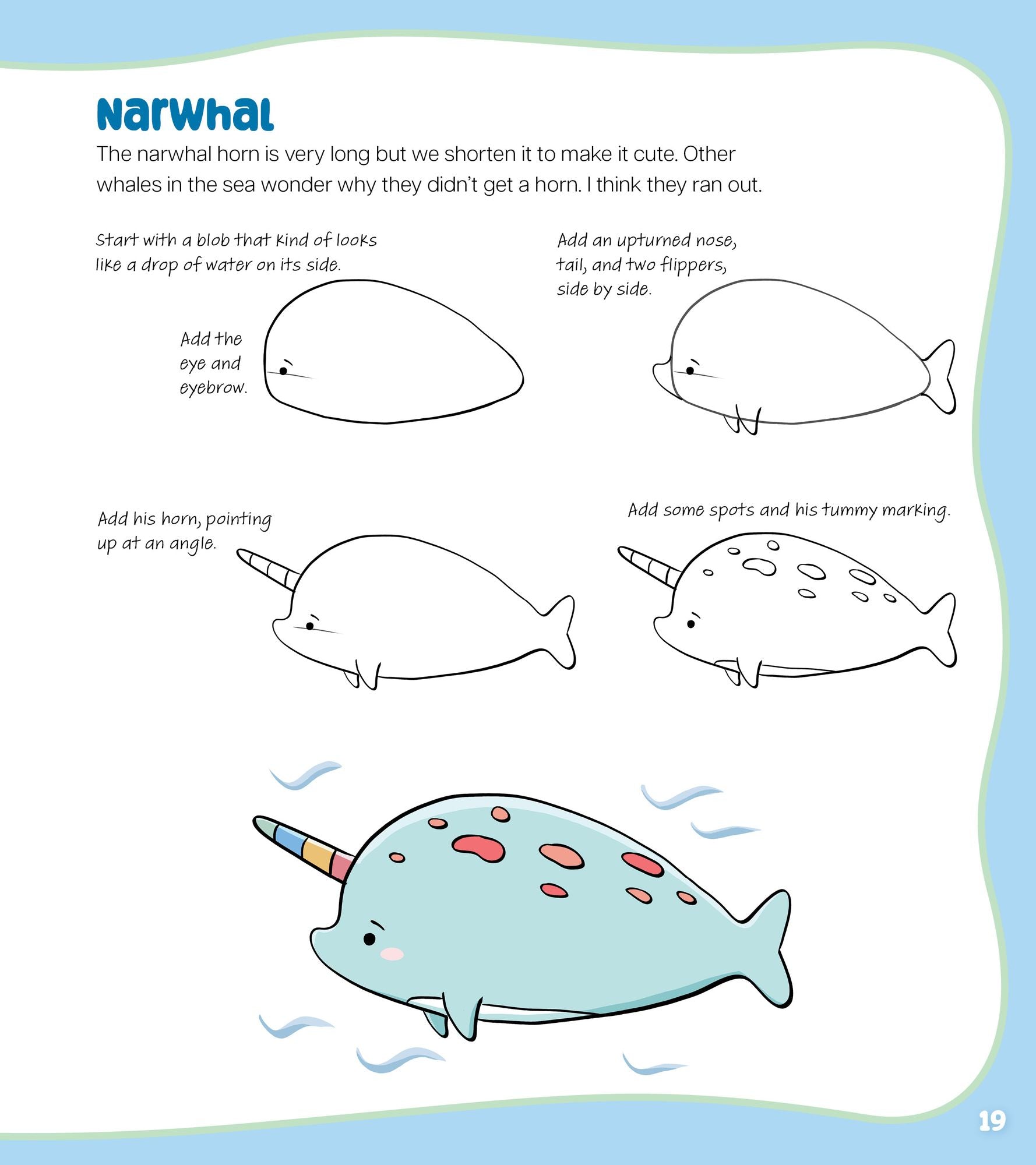 Narwhal

The narwhal horn is very long but we shorten it to make it cute. Other whales in the sea wonder why they didn't get a horn. I think they ran out.

Start with a blob that kind of looks like a drop of water on its side.

Add the eye and eyebrow.

Add an upturned nose, tail, and two flippers, side by side.

Add his horn, pointing up at an angle.

Add some spots and his tummy marking.

19