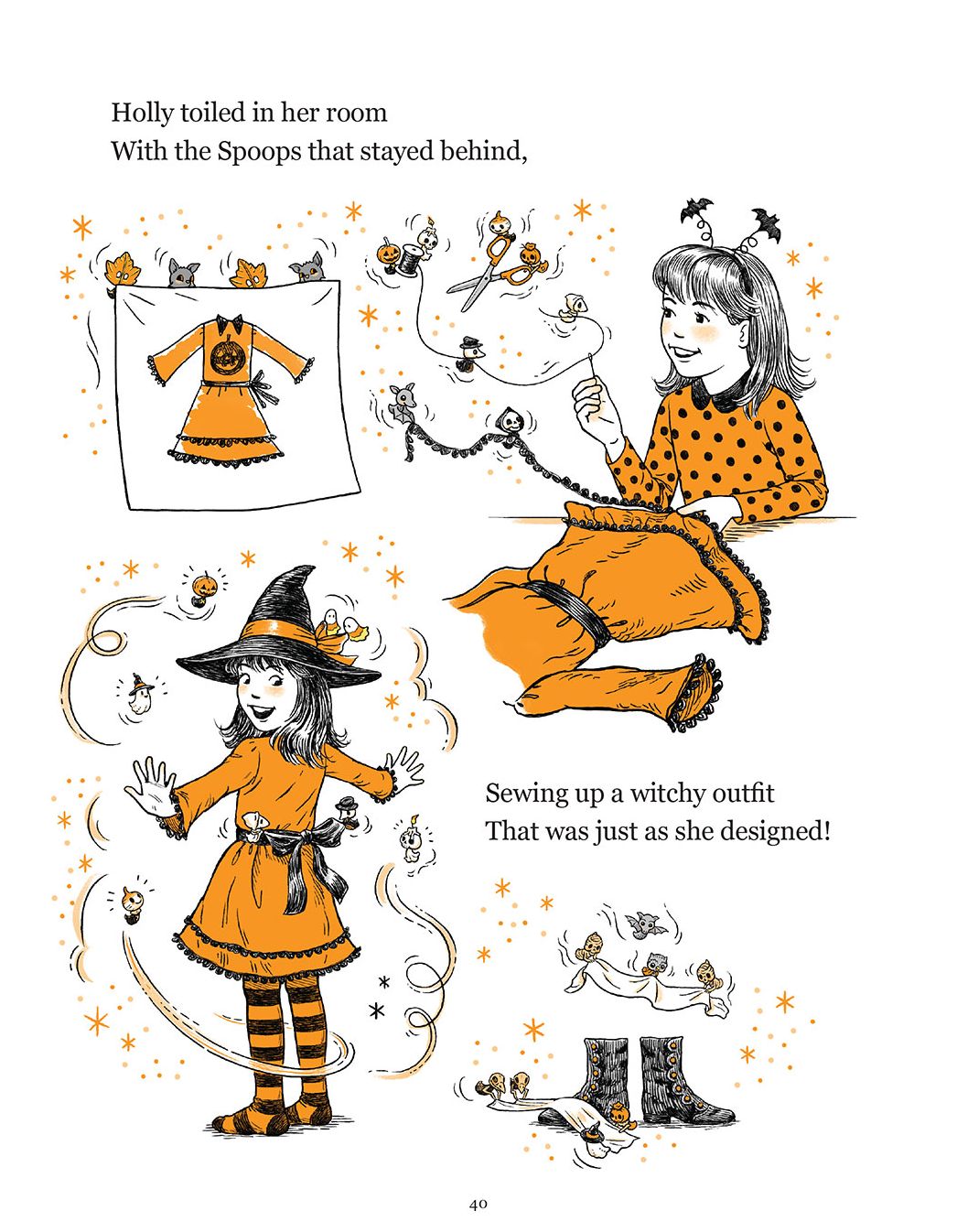 Holly toiled in her room
With the Spoops that stayed behind,

Sewing up a witchy outfit
That was just as she designed!

40