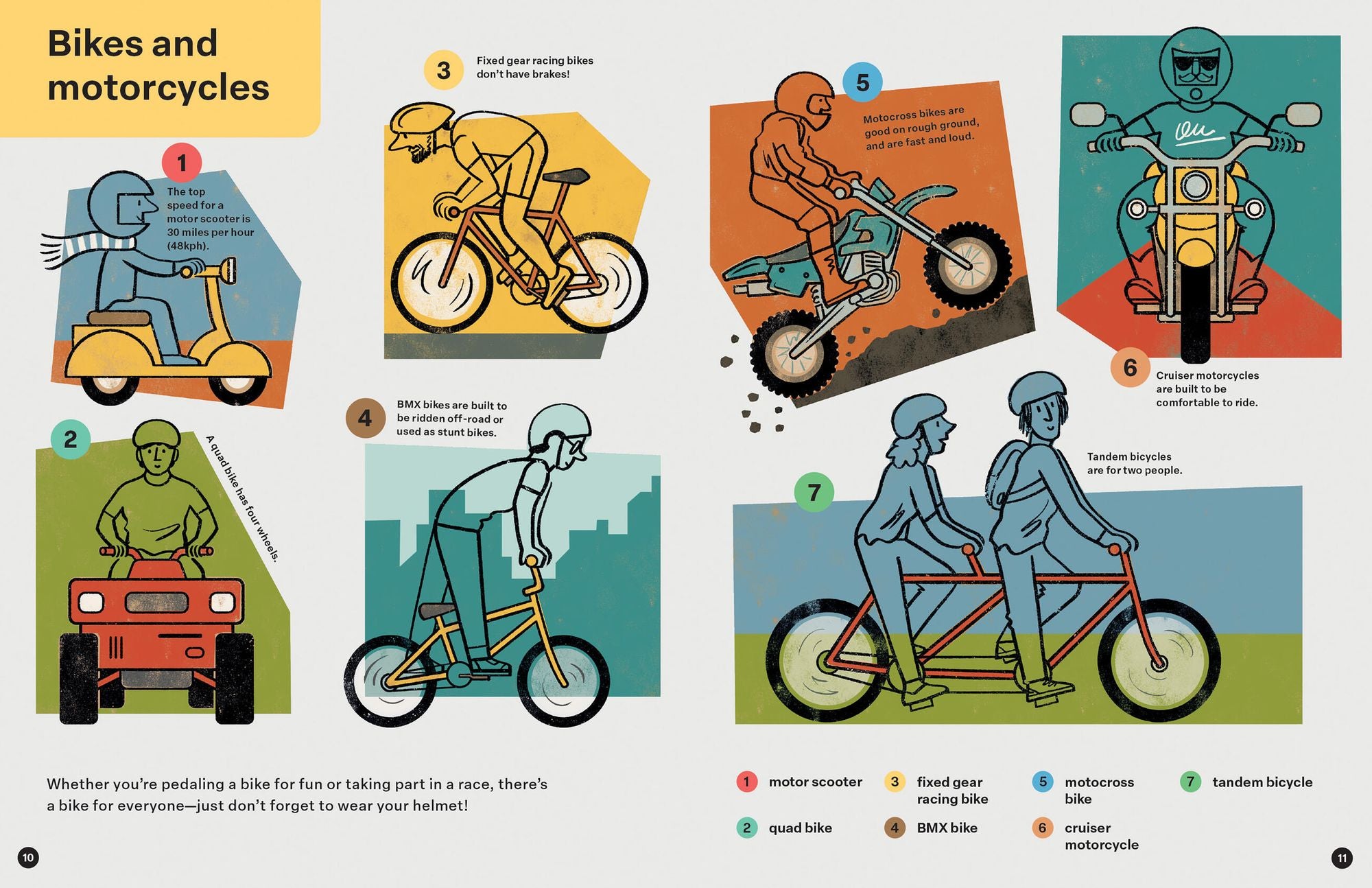 Bikes and motorcycles

1
The top speed for a motor scooter is 30 miles per hour (48kph).

2
A quad bike has four wheels.

3
Fixed gear racing bikes don't have brakes!

4
BMX bikes are built to be ridden off-road or used as stunt bikes.

5
Motocross bikes are good on rough ground, and are fast and loud.

6
Cruiser motorcycles are built to be comfortable to ride.

7
Tandem bicycles are for two people.

Whether you're pedaling a bike for fun or taking part in a race, there's a bike for everyone—just don't forget to wear your helmet!

1 motor scooter
2 quad bike
3 fixed gear racing bike
4 BMX bike
5 motocross bike
6 cruiser motorcycle
7 tandem bicycle

10

11