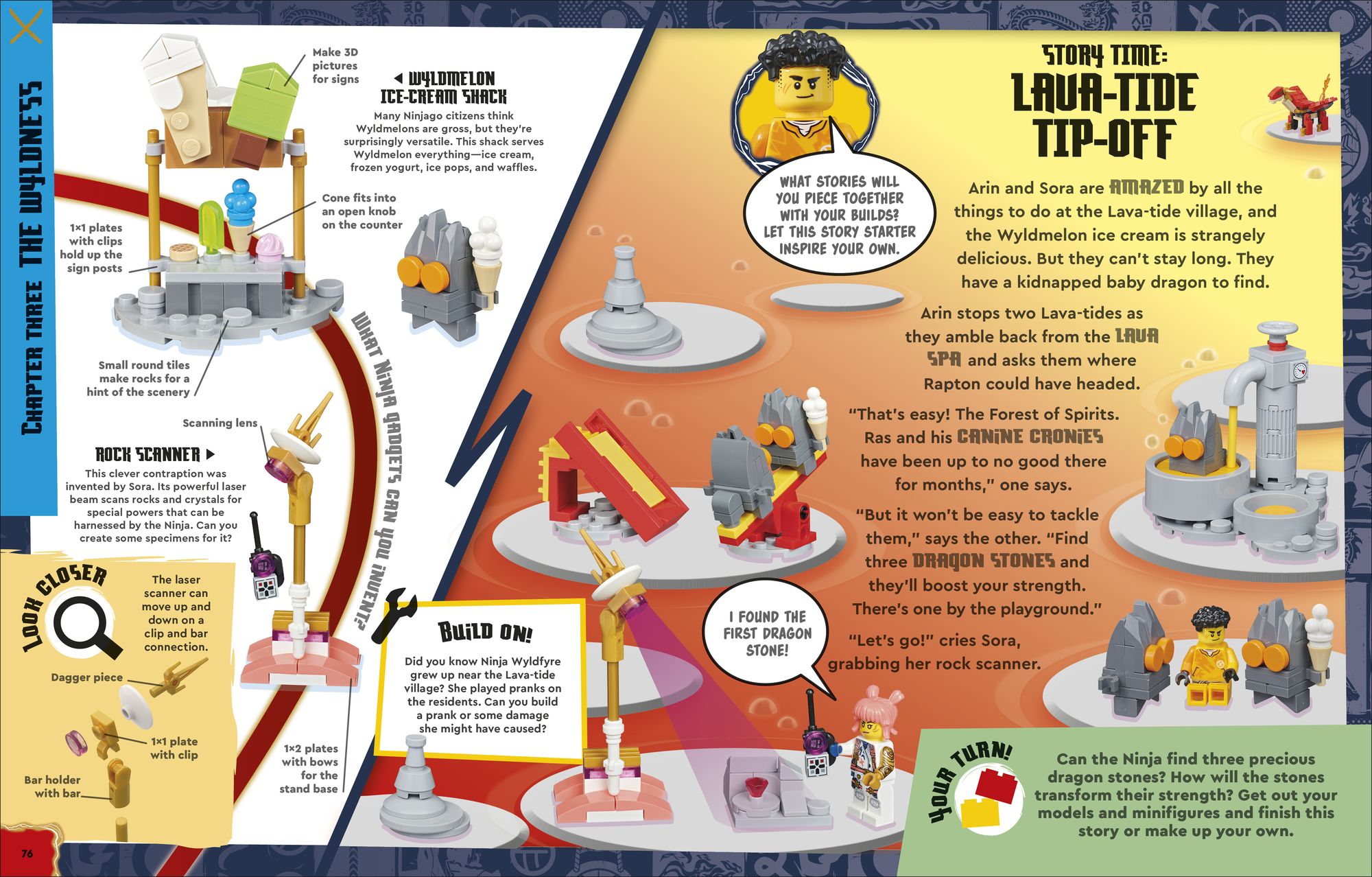 CHAPTER THREE THE WYLDNESS

Make 3D pictures for signs

◀ WYLDMELON ICE-CREAM SHACK
Many Ninjago citizens think Wyldmelons are gross, but they're surprisingly versatile. This shack serves Wyldmelon everything—ice cream, frozen yogurt, ice pops, and waffles.

Cone fits into an open knob on the counter

1×1 plates with clips hold up the sign posts

Small round tiles make rocks for a hint of the scenery

WHAT NINJA GADGETS CAN YOU INVENT?

Scanning lens

ROCK SCANNER ▶
This clever contraption was invented by Sora. Its powerful laser beam scans rocks and crystals for special powers that can be harnessed by the Ninja. Can you create some specimens for it?

LOOK CLOSER
The laser scanner can move up and down on a clip and bar connection.

Dagger piece

1×1 plate with clip

Bar holder with bar

1×2 plates with bows for the stand base

BUILD ON!
Did you know Ninja Wyldfyre grew up near the Lava-tide village? She played pranks on the residents. Can you build a prank or some damage she might have caused?

76

WHAT STORIES WILL YOU PIECE TOGETHER WITH YOUR BUILDS? LET THIS STORY STARTER INSPIRE YOUR OWN.

STORY TIME:
LAVA-TIDE TIP-OFF

Arin and Sora are AMAZED by all the things to do at the Lava-tide village, and the Wyldmelon ice cream is strangely delicious. But they can't stay long. They have a kidnapped baby dragon to find.

Arin stops two Lava-tides as they amble back from the LAVA SPA and asks them where Rapton could have headed.

"That's easy! The Forest of Spirits. Ras and his CANINE CRONIES have been up to no good there for months," one says.

"But it won't be easy to tackle them," says the other. "Find three DRAGON STONES and they'll boost your strength. There's one by the playground."

"Let's go!" cries Sora, grabbing her rock scanner.

I FOUND THE FIRST DRAGON STONE!

YOUR TURN!
Can the Ninja find three precious dragon stones? How will the stones transform their strength? Get out your models and minifigures and finish this story or make up your own.