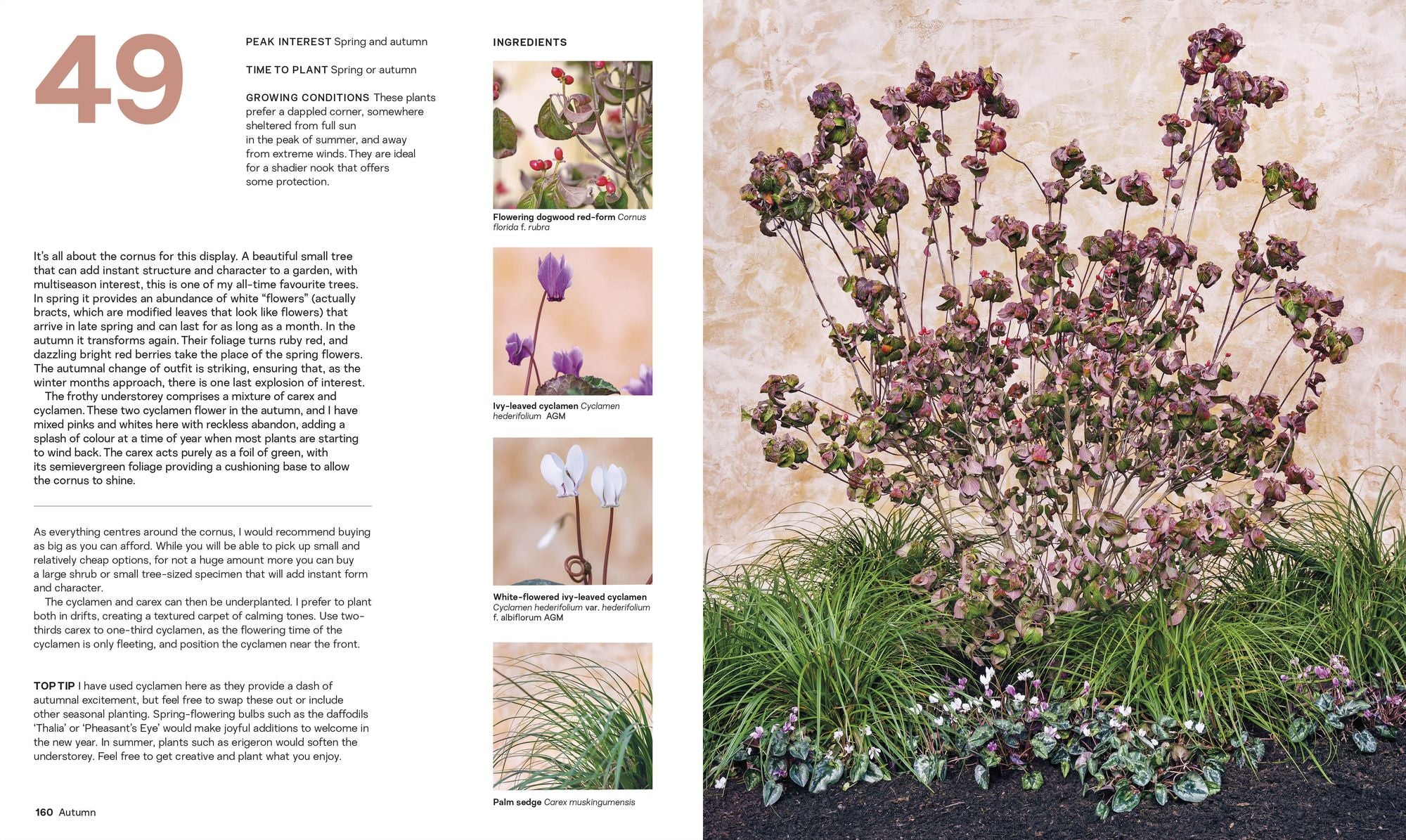 49

PEAK INTEREST Spring and autumn

TIME TO PLANT Spring or autumn

GROWING CONDITIONS These plants prefer a dappled corner, somewhere sheltered from full sun in the peak of summer, and away from extreme winds. They are ideal for a shadier nook that offers some protection.

It's all about the cornus for this display. A beautiful small tree that can add instant structure and character to a garden, with multiseason interest, this is one of my all-time favourite trees. In spring it provides an abundance of white "flowers" (actually bracts, which are modified leaves that look like flowers) that arrive in late spring and can last for as long as a month. In the autumn it transforms again. Their foliage turns ruby red, and dazzling bright red berries take the place of the spring flowers. The autumnal change of outfit is striking, ensuring that, as the winter months approach, there is one last explosion of interest.

The frothy understorey comprises a mixture of carex and cyclamen. These two cyclamen flower in the autumn, and I have mixed pinks and whites here with reckless abandon, adding a splash of colour at a time of year when most plants are starting to wind back. The carex acts purely as a foil of green, with its semievergreen foliage providing a cushioning base to allow the cornus to shine.

As everything centres around the cornus, I would recommend buying as big as you can afford. While you will be able to pick up small and relatively cheap options, for not a huge amount more you can buy a large shrub or small tree-sized specimen that will add instant form and character.

The cyclamen and carex can then be underplanted. I prefer to plant both in drifts, creating a textured carpet of calming tones. Use two-thirds carex to one-third cyclamen, as the flowering time of the cyclamen is only fleeting, and position the cyclamen near the front.

TOP TIP I have used cyclamen here as they provide a dash of autumnal excitement, but feel free to swap these out or include other seasonal planting. Spring-flowering bulbs such as the daffodils 'Thalia' or 'Pheasant's Eye' would make joyful additions to welcome in the new year. In summer, plants such as erigeron would soften the understorey. Feel free to get creative and plant what you enjoy.

160 Autumn

INGREDIENTS

Flowering dogwood red-form Cornus florida f. rubra

Ivy-leaved cyclamen Cyclamen hederifolium AGM

White-flowered ivy-leaved cyclamen Cyclamen hederifolium var. hederifolium f. albiflorum AGM

Palm sedge Carex muskingumensis