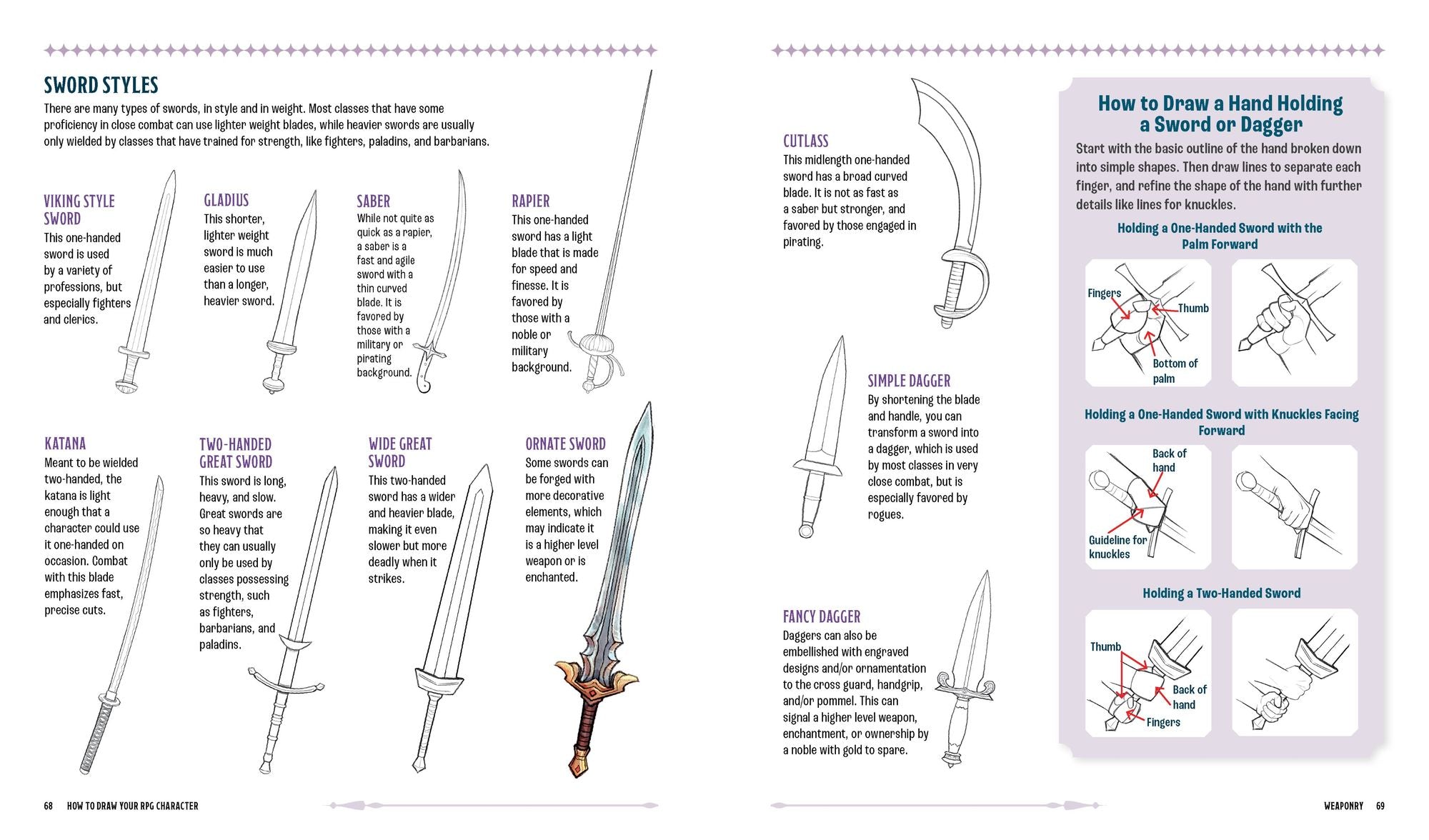 SWORD STYLES

There are many types of swords, in style and in weight. Most classes that have some proficiency in close combat can use lighter weight blades, while heavier swords are usually only wielded by classes that have trained for strength, like fighters, paladins, and barbarians.

VIKING STYLE SWORD
This one-handed sword is used by a variety of professions, but especially fighters and clerics.

GLADIUS
This shorter, lighter weight sword is much easier to use than a longer, heavier sword.

SABER
While not quite as quick as a rapier, a saber is a fast and agile sword with a thin curved blade. It is favored by those with a military or pirating background.

RAPIER
This one-handed sword has a light blade that is made for speed and finesse. It is favored by those with a noble or military background.

KATANA
Meant to be wielded two-handed, the katana is light enough that a character could use it one-handed on occasion. Combat with this blade emphasizes fast, precise cuts.

TWO-HANDED GREAT SWORD
This sword is long, heavy, and slow. Great swords are so heavy that they can usually only be used by classes possessing strength, such as fighters, barbarians, and paladins.

WIDE GREAT SWORD
This two-handed sword has a wider and heavier blade, making it even slower but more deadly when it strikes.

ORNATE SWORD
Some swords can be forged with more decorative elements, which may indicate it is a higher level weapon or is enchanted.

68 HOW TO DRAW YOUR RPG CHARACTER

CUTLASS
This midlength one-handed sword has a broad curved blade. It is not as fast as a saber but stronger, and favored by those engaged in pirating.

SIMPLE DAGGER
By shortening the blade and handle, you can transform a sword into a dagger, which is used by most classes in very close combat, but is especially favored by rogues.

FANCY DAGGER
Daggers can also be embellished with engraved designs and/or ornamentation to the cross guard, handgrip, and/or pommel. This can signal a higher level weapon, enchantment, or ownership by a noble with gold to spare.

How to Draw a Hand Holding a Sword or Dagger

Start with the basic outline of the hand broken down into simple shapes. Then draw lines to separate each finger, and refine the shape of the hand with further details like lines for knuckles.

Holding a One-Handed Sword with the Palm Forward

Fingers
Thumb
Bottom of palm

Holding a One-Handed Sword with Knuckles Facing Forward

Back of hand
Guideline for knuckles

Holding a Two-Handed Sword

Thumb
Back of hand
Fingers

WEAPONRY 69