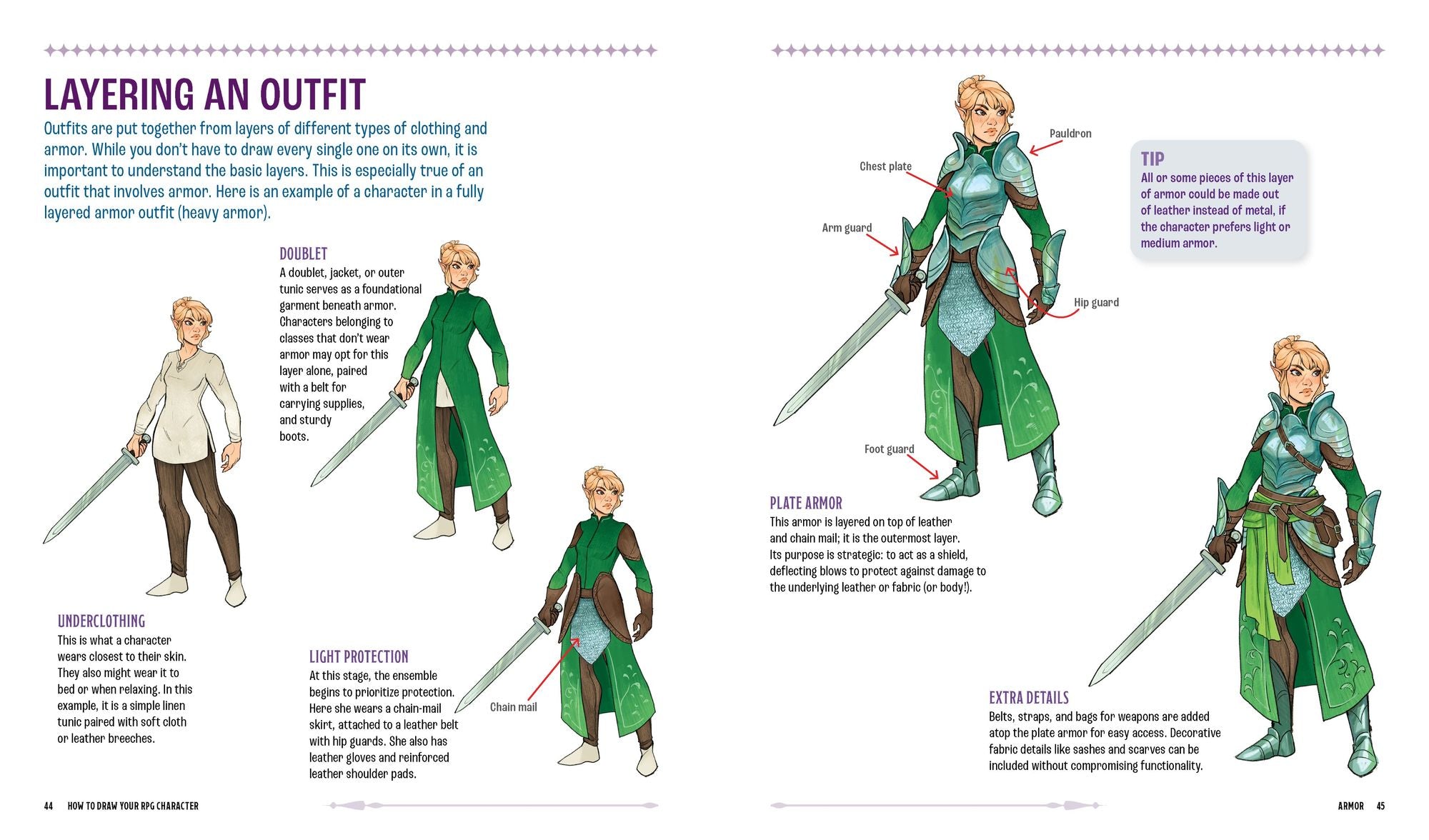 LAYERING AN OUTFIT

Outfits are put together from layers of different types of clothing and armor. While you don't have to draw every single one on its own, it is important to understand the basic layers. This is especially true of an outfit that involves armor. Here is an example of a character in a fully layered armor outfit (heavy armor).

DOUBLET
A doublet, jacket, or outer tunic serves as a foundational garment beneath armor. Characters belonging to classes that don't wear armor may opt for this layer alone, paired with a belt for carrying supplies, and sturdy boots.

UNDERCLOTHING
This is what a character wears closest to their skin. They also might wear it to bed or when relaxing. In this example, it is a simple linen tunic paired with soft cloth or leather breeches.

LIGHT PROTECTION
At this stage, the ensemble begins to prioritize protection. Here she wears a chain-mail skirt, attached to a leather belt with hip guards. She also has leather gloves and reinforced leather shoulder pads.

Chain mail

44 HOW TO DRAW YOUR RPG CHARACTER

Pauldron

Chest plate

Arm guard

Hip guard

Foot guard

TIP
All or some pieces of this layer of armor could be made out of leather instead of metal, if the character prefers light or medium armor.

PLATE ARMOR
This armor is layered on top of leather and chain mail; it is the outermost layer. Its purpose is strategic: to act as a shield, deflecting blows to protect against damage to the underlying leather or fabric (or body!).

EXTRA DETAILS
Belts, straps, and bags for weapons are added atop the plate armor for easy access. Decorative fabric details like sashes and scarves can be included without compromising functionality.

ARMOR 45