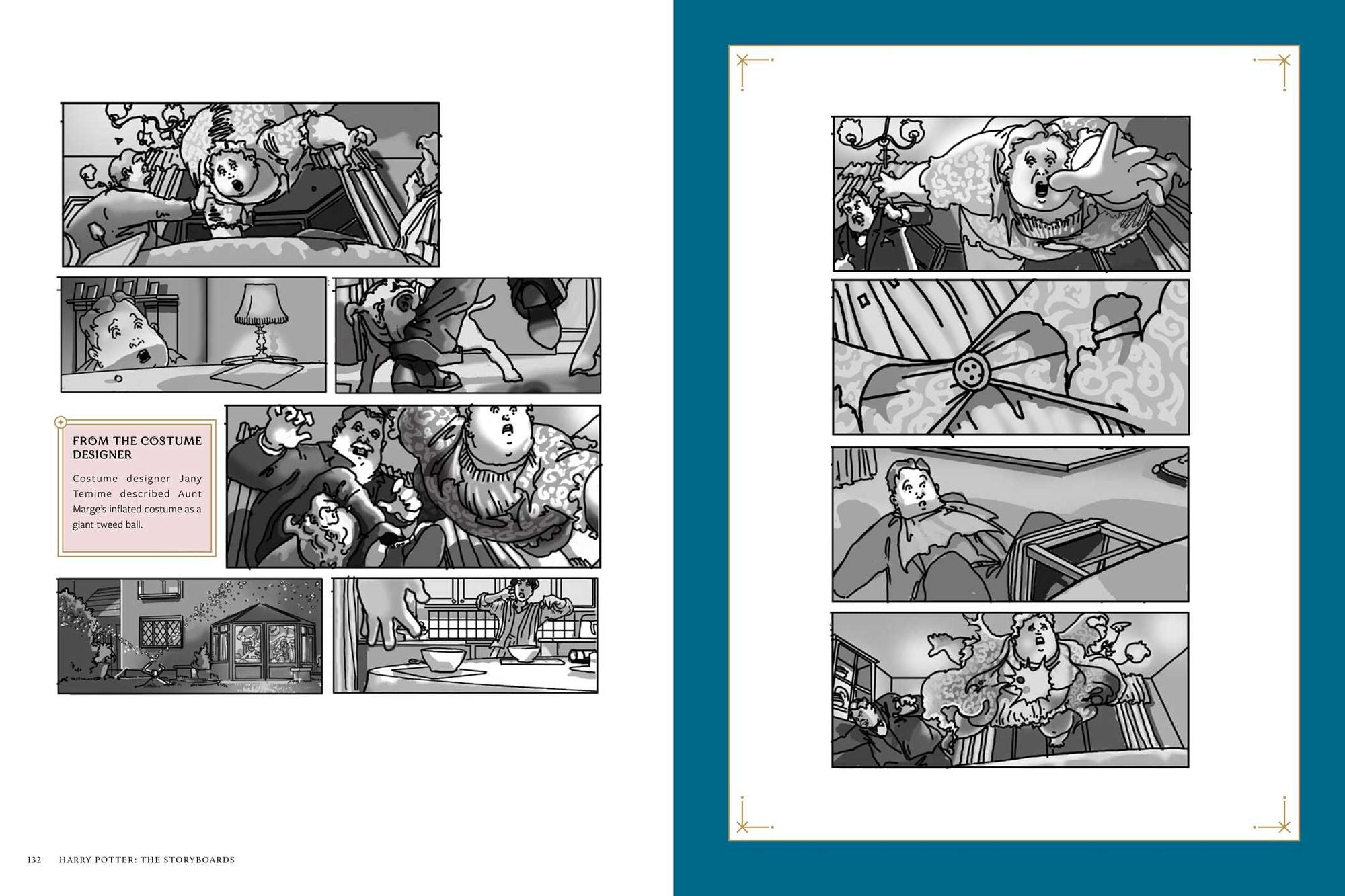 FROM THE COSTUME DESIGNER

Costume designer Jany Temime described Aunt Marge's inflated costume as a giant tweed ball.

132 HARRY POTTER: THE STORYBOARDS