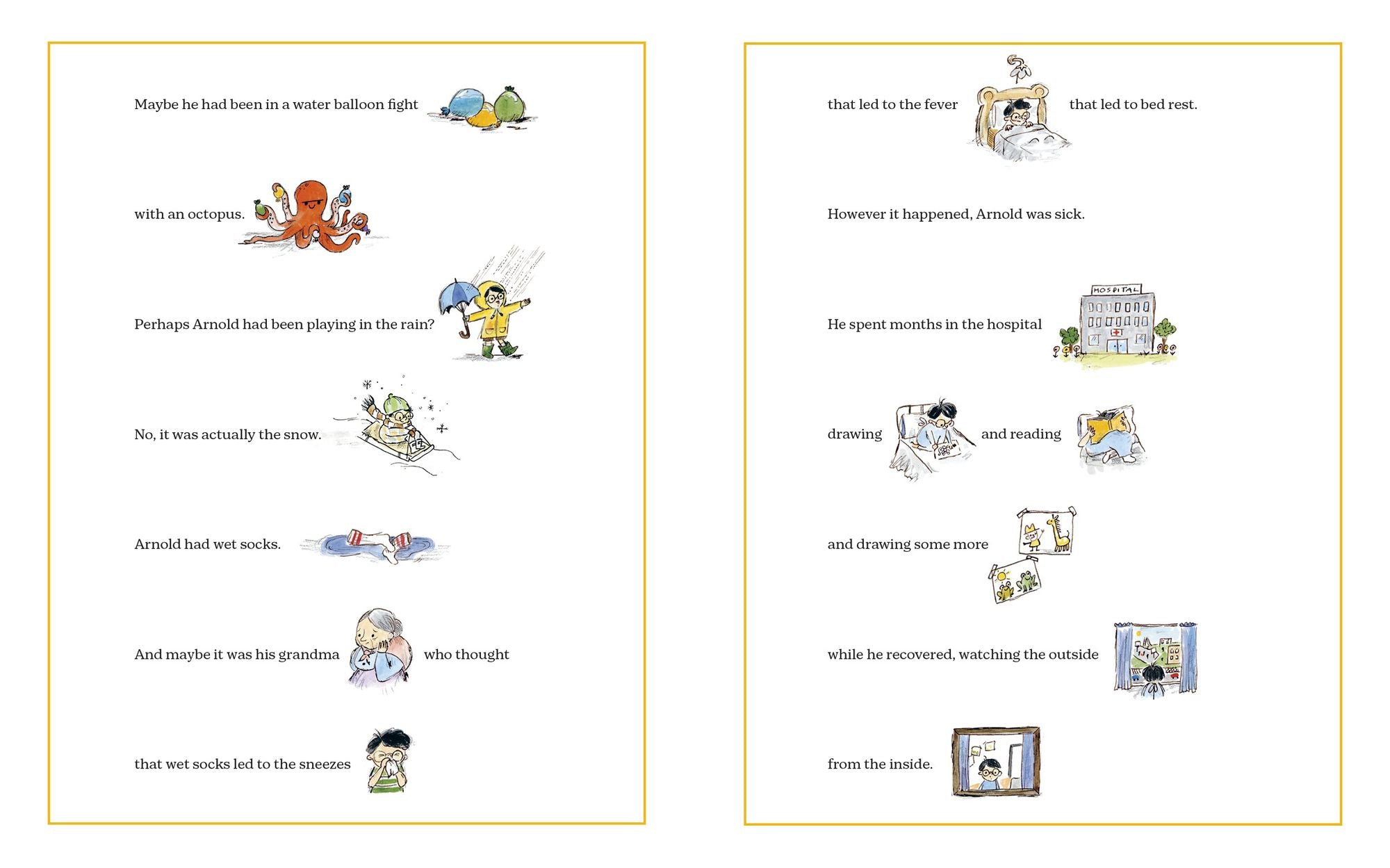 Maybe he had been in a water balloon fight

with an octopus.

Perhaps Arnold had been playing in the rain?

No, it was actually the snow.

Arnold had wet socks.

And maybe it was his grandma who thought

that wet socks led to the sneezes

that led to the fever that led to bed rest.

However it happened, Arnold was sick.

He spent months in the hospital

HOSPITAL

drawing and reading

and drawing some more

while he recovered, watching the outside

from the inside.