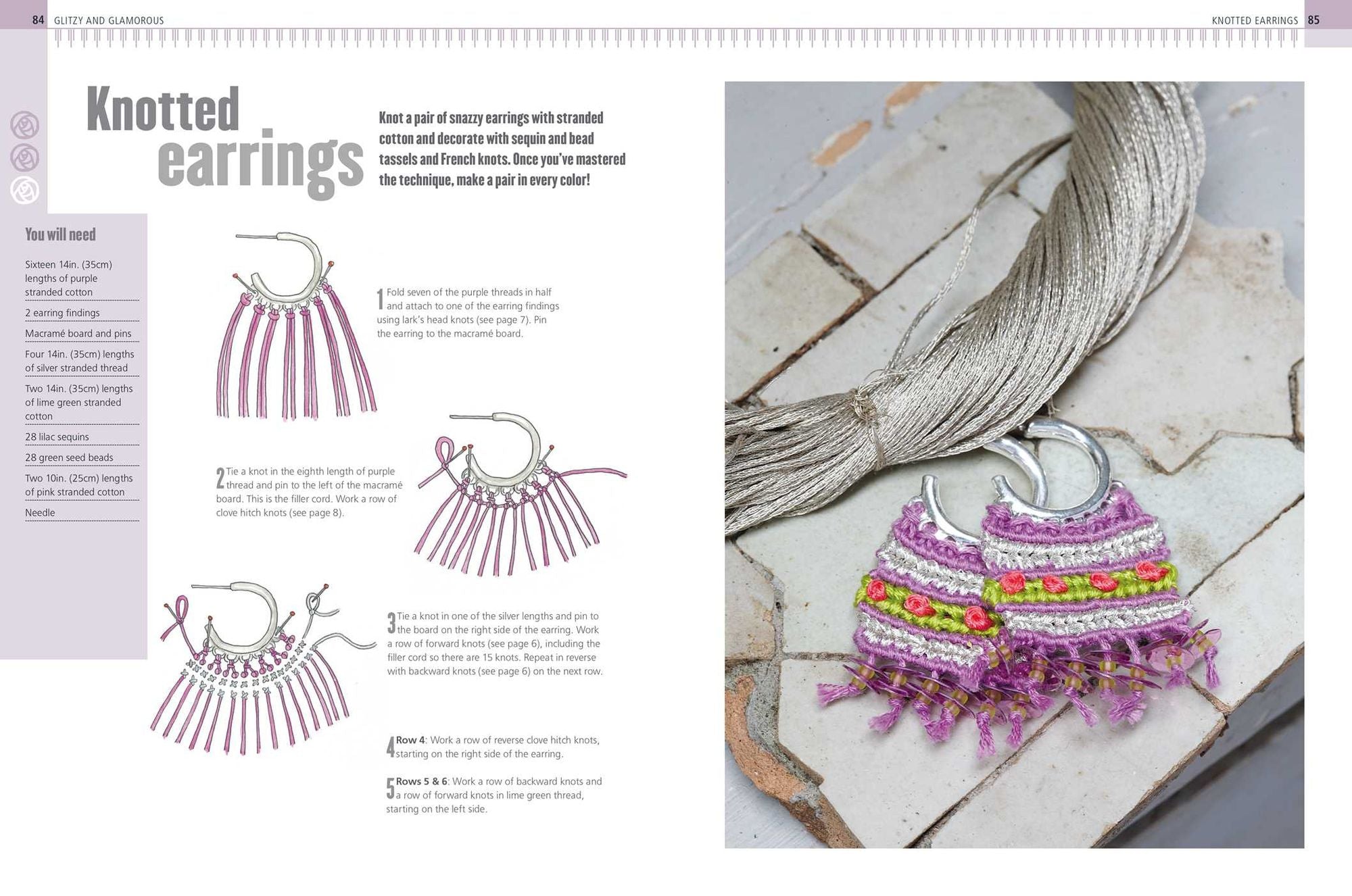 84 GLITZY AND GLAMOROUS

KNOTTED EARRINGS 85

Knotted earrings

Knot a pair of snazzy earrings with stranded cotton and decorate with sequin and bead tassels and French knots. Once you've mastered the technique, make a pair in every color!

You will need

Sixteen 14in. (35cm) lengths of purple stranded cotton

2 earring findings

Macramé board and pins

Four 14in. (35cm) lengths of silver stranded thread

Two 14in. (35cm) lengths of lime green stranded cotton

28 lilac sequins

28 green seed beads

Two 10in. (25cm) lengths of pink stranded cotton

Needle

1 Fold seven of the purple threads in half and attach to one of the earring findings using lark's head knots (see page 7). Pin the earring to the macramé board.

2 Tie a knot in the eighth length of purple thread and pin to the left of the macramé board. This is the filler cord. Work a row of clove hitch knots (see page 8).

3 Tie a knot in one of the silver lengths and pin to the board on the right side of the earring. Work a row of forward knots (see page 6), including the filler cord so there are 15 knots. Repeat in reverse with backward knots (see page 6) on the next row.

4 Row 4: Work a row of reverse clove hitch knots, starting on the right side of the earring.

5 Rows 5 & 6: Work a row of backward knots and a row of forward knots in lime green thread, starting on the left side.