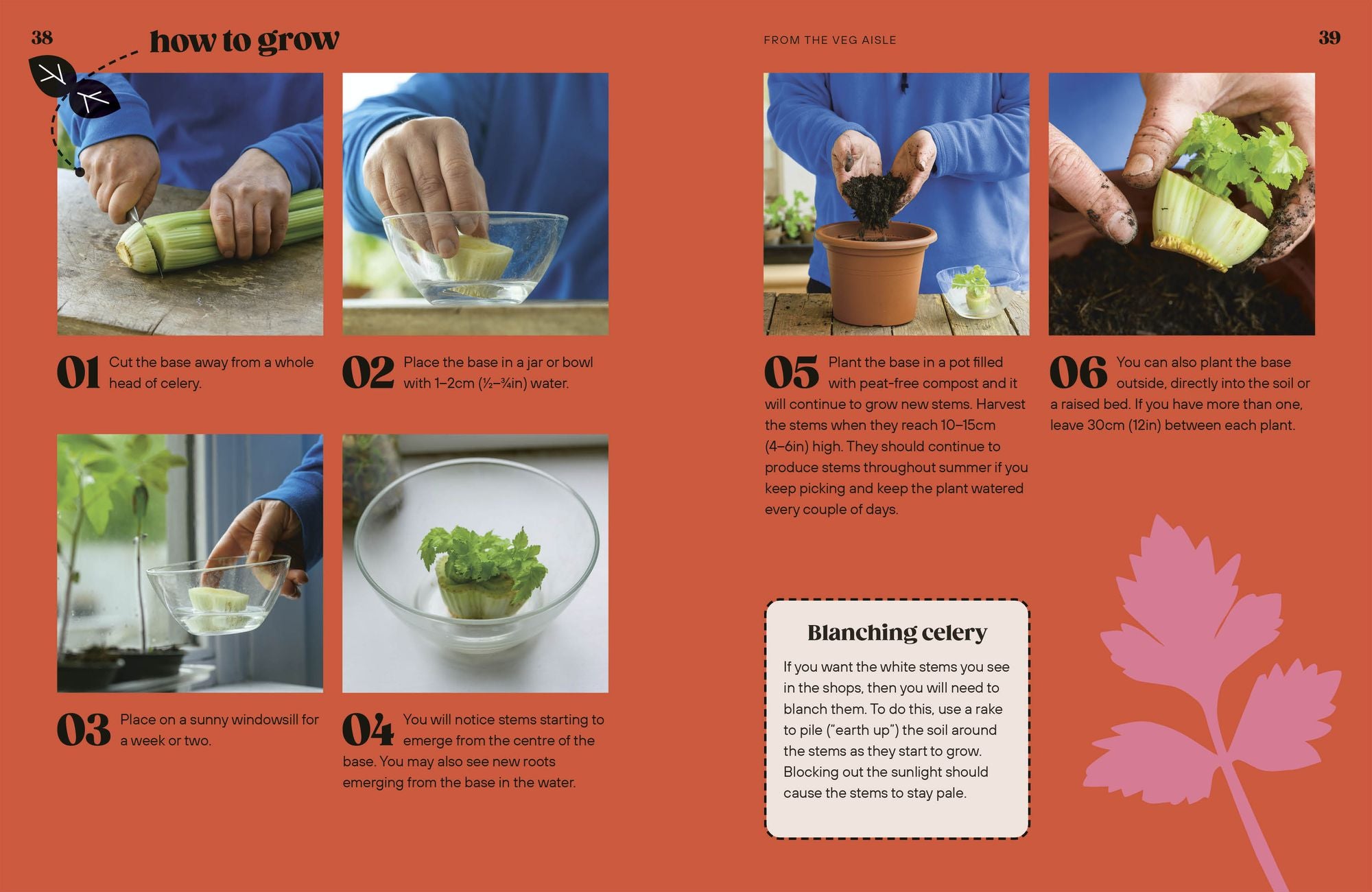 38

how to grow

01 Cut the base away from a whole head of celery.

02 Place the base in a jar or bowl with 1–2cm (½–¾in) water.

03 Place on a sunny windowsill for a week or two.

04 You will notice stems starting to emerge from the centre of the base. You may also see new roots emerging from the base in the water.

FROM THE VEG AISLE

39

05 Plant the base in a pot filled with peat-free compost and it will continue to grow new stems. Harvest the stems when they reach 10–15cm (4–6in) high. They should continue to produce stems throughout summer if you keep picking and keep the plant watered every couple of days.

06 You can also plant the base outside, directly into the soil or a raised bed. If you have more than one, leave 30cm (12in) between each plant.

Blanching celery

If you want the white stems you see in the shops, then you will need to blanch them. To do this, use a rake to pile ("earth up") the soil around the stems as they start to grow. Blocking out the sunlight should cause the stems to stay pale.