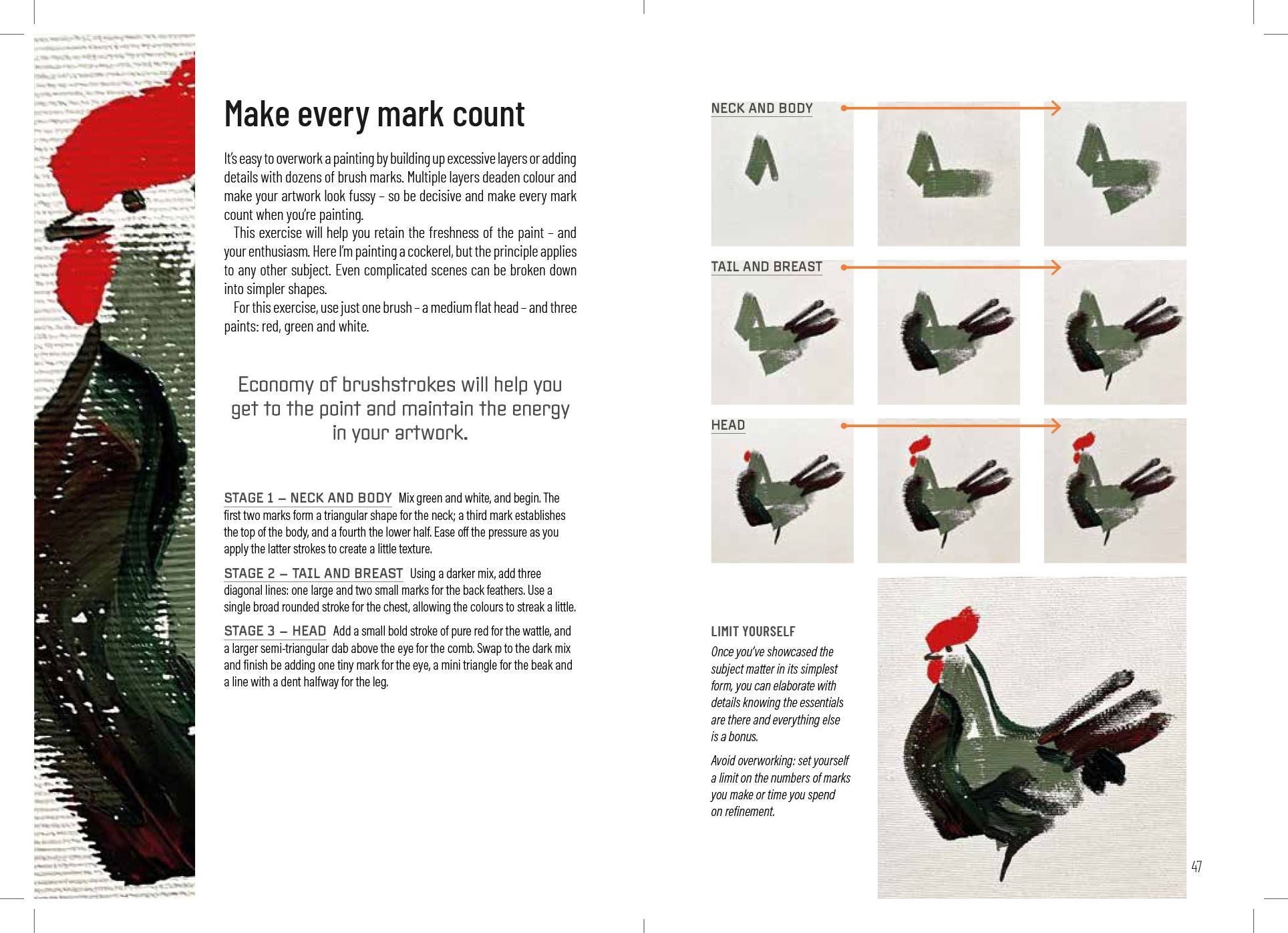 Make every mark count

It's easy to overwork a painting by building up excessive layers or adding details with dozens of brush marks. Multiple layers deaden colour and make your artwork look fussy – so be decisive and make every mark count when you're painting.

This exercise will help you retain the freshness of the paint – and your enthusiasm. Here I'm painting a cockerel, but the principle applies to any other subject. Even complicated scenes can be broken down into simpler shapes.

For this exercise, use just one brush – a medium flat head – and three paints: red, green and white.

Economy of brushstrokes will help you get to the point and maintain the energy in your artwork.

STAGE 1 – NECK AND BODY Mix green and white, and begin. The first two marks form a triangular shape for the neck; a third mark establishes the top of the body, and a fourth the lower half. Ease off the pressure as you apply the latter strokes to create a little texture.

STAGE 2 – TAIL AND BREAST Using a darker mix, add three diagonal lines: one large and two small marks for the back feathers. Use a single broad rounded stroke for the chest, allowing the colours to streak a little.

STAGE 3 – HEAD Add a small bold stroke of pure red for the wattle, and a larger semi-triangular dab above the eye for the comb. Swap to the dark mix and finish be adding one tiny mark for the eye, a mini triangle for the beak and a line with a dent halfway for the leg.

NECK AND BODY

TAIL AND BREAST

HEAD

LIMIT YOURSELF

Once you've showcased the subject matter in its simplest form, you can elaborate with details knowing the essentials are there and everything else is a bonus.

Avoid overworking: set yourself a limit on the numbers of marks you make or time you spend on refinement.

47