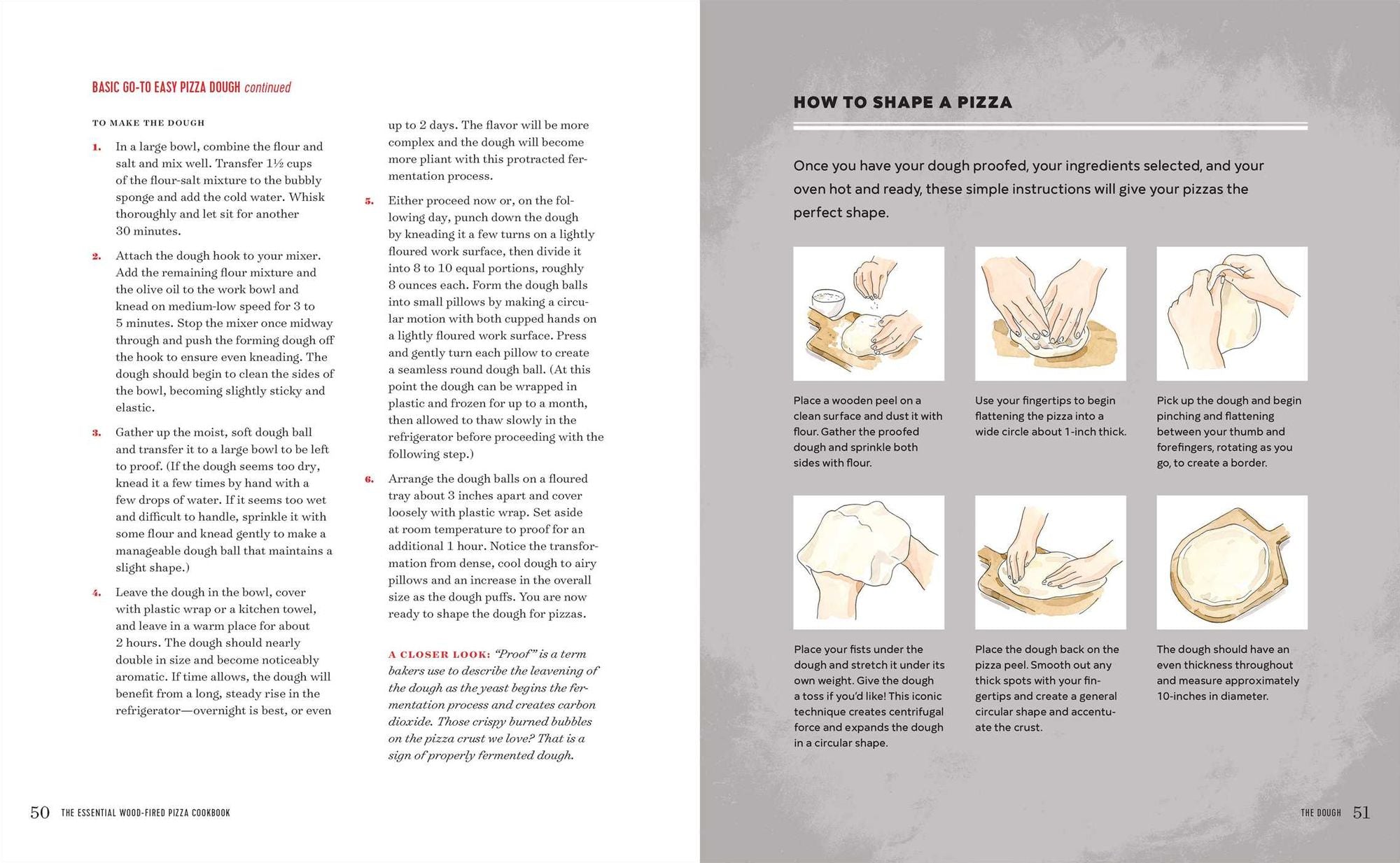 BASIC GO-TO EASY PIZZA DOUGH continued

TO MAKE THE DOUGH

1. In a large bowl, combine the flour and salt and mix well. Transfer 1½ cups of the flour-salt mixture to the bubbly sponge and add the cold water. Whisk thoroughly and let sit for another 30 minutes.

2. Attach the dough hook to your mixer. Add the remaining flour mixture and the olive oil to the work bowl and knead on medium-low speed for 3 to 5 minutes. Stop the mixer once midway through and push the forming dough off the hook to ensure even kneading. The dough should begin to clean the sides of the bowl, becoming slightly sticky and elastic.

3. Gather up the moist, soft dough ball and transfer it to a large bowl to be left to proof. (If the dough seems too dry, knead it a few times by hand with a few drops of water. If it seems too wet and difficult to handle, sprinkle it with some flour and knead gently to make a manageable dough ball that maintains a slight shape.)

4. Leave the dough in the bowl, cover with plastic wrap or a kitchen towel, and leave in a warm place for about 2 hours. The dough should nearly double in size and become noticeably aromatic. If time allows, the dough will benefit from a long, steady rise in the refrigerator—overnight is best, or even up to 2 days. The flavor will be more complex and the dough will become more pliant with this protracted fermentation process.

5. Either proceed now or, on the following day, punch down the dough by kneading it a few turns on a lightly floured work surface, then divide it into 8 to 10 equal portions, roughly 8 ounces each. Form the dough balls into small pillows by making a circular motion with both cupped hands on a lightly floured work surface. Press and gently turn each pillow to create a seamless round dough ball. (At this point the dough can be wrapped in plastic and frozen for up to a month, then allowed to thaw slowly in the refrigerator before proceeding with the following step.)

6. Arrange the dough balls on a floured tray about 3 inches apart and cover loosely with plastic wrap. Set aside at room temperature to proof for an additional 1 hour. Notice the transformation from dense, cool dough to airy pillows and an increase in the overall size as the dough puffs. You are now ready to shape the dough for pizzas.

A CLOSER LOOK: "Proof" is a term bakers use to describe the leavening of the dough as the yeast begins the fermentation process and creates carbon dioxide. Those crispy burned bubbles on the pizza crust we love? That is a sign of properly fermented dough.

50 THE ESSENTIAL WOOD-FIRED PIZZA COOKBOOK

HOW TO SHAPE A PIZZA

Once you have your dough proofed, your ingredients selected, and your oven hot and ready, these simple instructions will give your pizzas the perfect shape.

Place a wooden peel on a clean surface and dust it with flour. Gather the proofed dough and sprinkle both sides with flour.

Use your fingertips to begin flattening the pizza into a wide circle about 1-inch thick.

Pick up the dough and begin pinching and flattening between your thumb and forefingers, rotating as you go, to create a border.

Place your fists under the dough and stretch it under its own weight. Give the dough a toss if you'd like! This iconic technique creates centrifugal force and expands the dough in a circular shape.

Place the dough back on the pizza peel. Smooth out any thick spots with your fingertips and create a general circular shape and accentuate the crust.

The dough should have an even thickness throughout and measure approximately 10-inches in diameter.

THE DOUGH 51