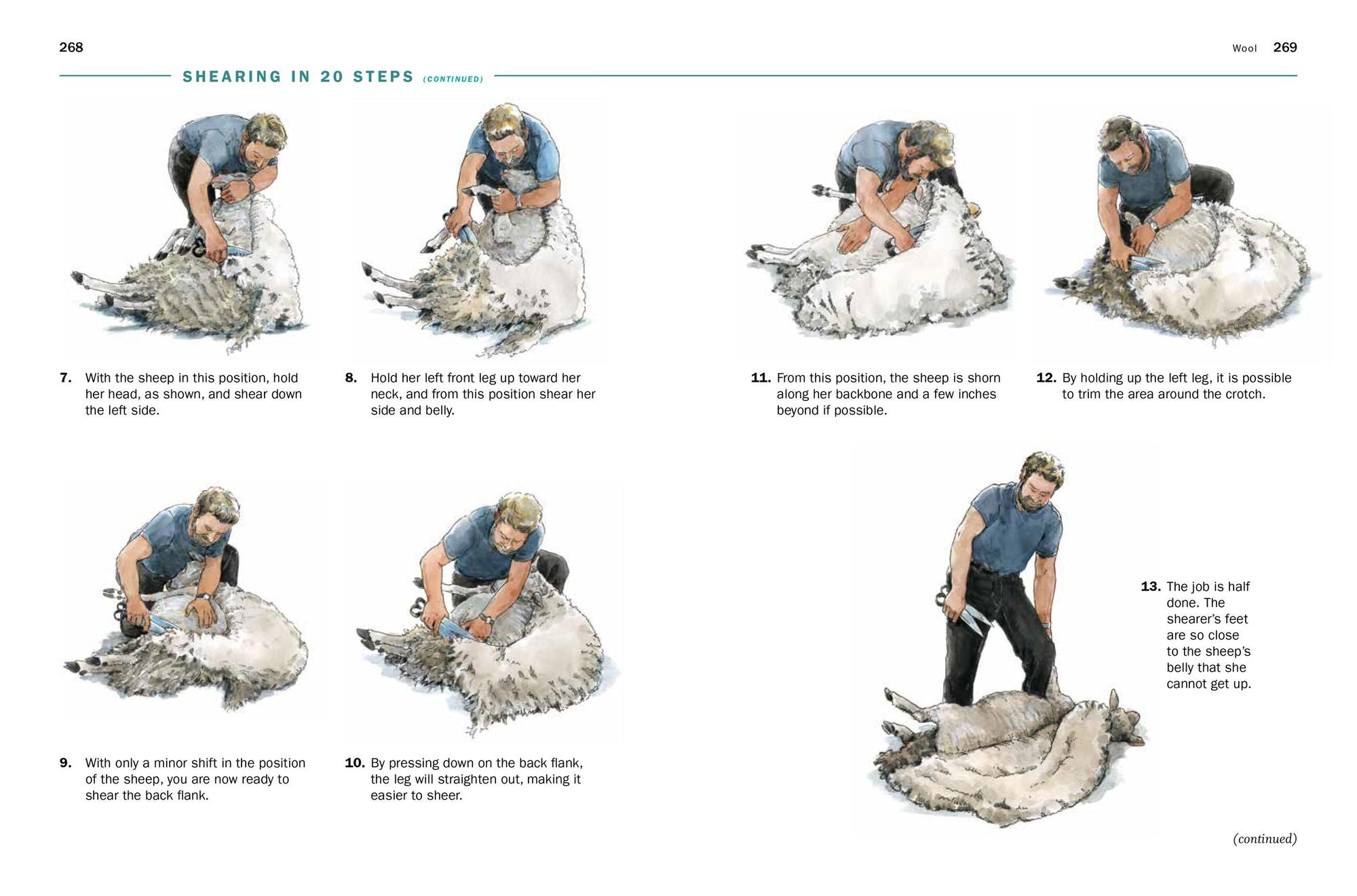 268

SHEARING IN 20 STEPS (CONTINUED)

7. With the sheep in this position, hold her head, as shown, and shear down the left side.

8. Hold her left front leg up toward her neck, and from this position shear her side and belly.

9. With only a minor shift in the position of the sheep, you are now ready to shear the back flank.

10. By pressing down on the back flank, the leg will straighten out, making it easier to sheer.

Wool 269

11. From this position, the sheep is shorn along her backbone and a few inches beyond if possible.

12. By holding up the left leg, it is possible to trim the area around the crotch.

13. The job is half done. The shearer's feet are so close to the sheep's belly that she cannot get up.

(continued)