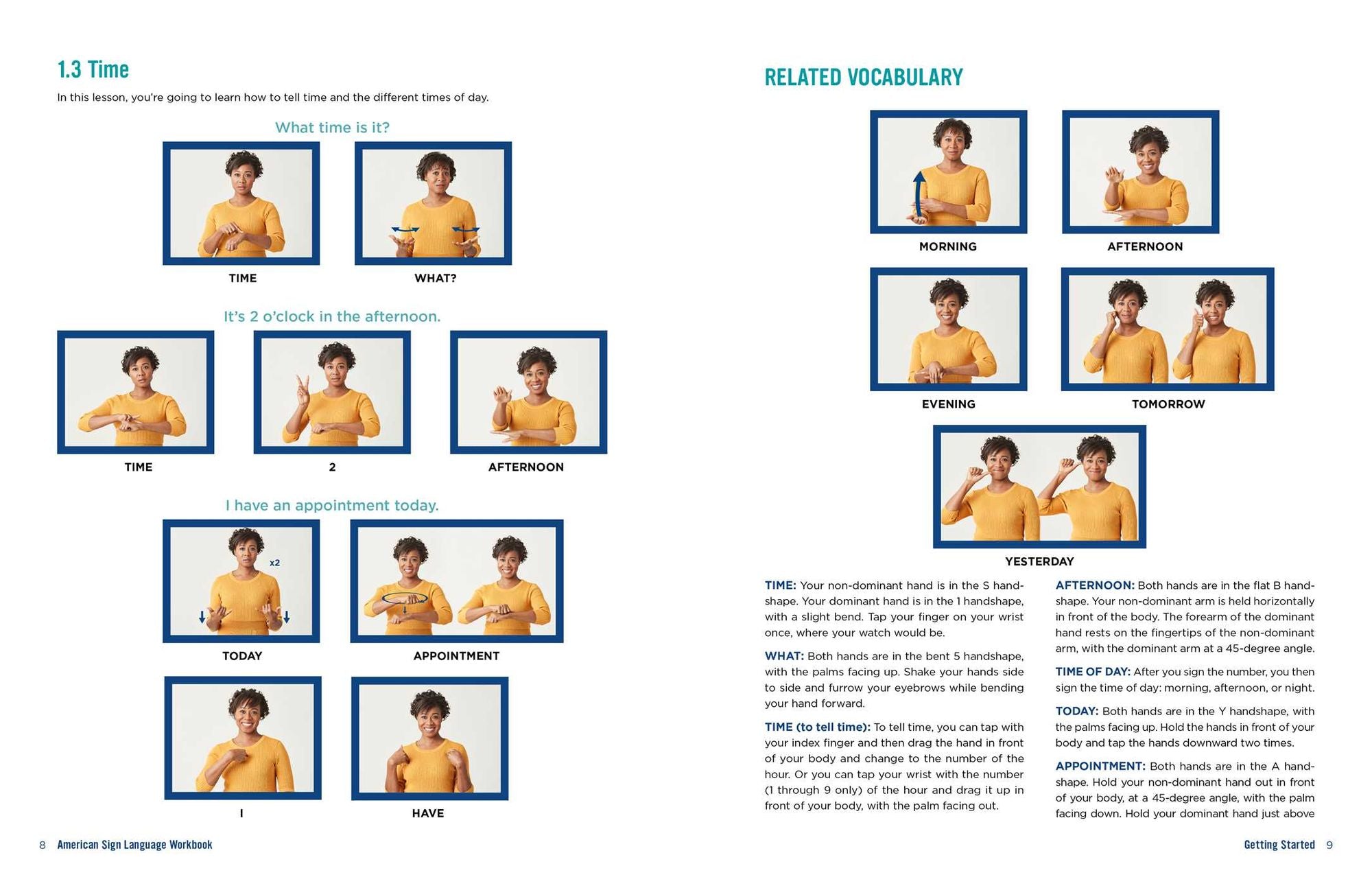 1.3 Time

In this lesson, you're going to learn how to tell time and the different times of day.

What time is it?

TIME

WHAT?

It's 2 o'clock in the afternoon.

TIME

2

AFTERNOON

I have an appointment today.

x2

TODAY

APPOINTMENT

I

HAVE

8 American Sign Language Workbook

RELATED VOCABULARY

MORNING

AFTERNOON

EVENING

TOMORROW

YESTERDAY

TIME: Your non-dominant hand is in the S handshape. Your dominant hand is in the 1 handshape, with a slight bend. Tap your finger on your wrist once, where your watch would be.

WHAT: Both hands are in the bent 5 handshape, with the palms facing up. Shake your hands side to side and furrow your eyebrows while bending your hand forward.

TIME (to tell time): To tell time, you can tap with your index finger and then drag the hand in front of your body and change to the number of the hour. Or you can tap your wrist with the number (1 through 9 only) of the hour and drag it up in front of your body, with the palm facing out.

AFTERNOON: Both hands are in the flat B handshape. Your non-dominant arm is held horizontally in front of the body. The forearm of the dominant hand rests on the fingertips of the non-dominant arm, with the dominant arm at a 45-degree angle.

TIME OF DAY: After you sign the number, you then sign the time of day: morning, afternoon, or night.

TODAY: Both hands are in the Y handshape, with the palms facing up. Hold the hands in front of your body and tap the hands downward two times.

APPOINTMENT: Both hands are in the A handshape. Hold your non-dominant hand out in front of your body, at a 45-degree angle, with the palm facing down. Hold your dominant hand just above

Getting Started 9