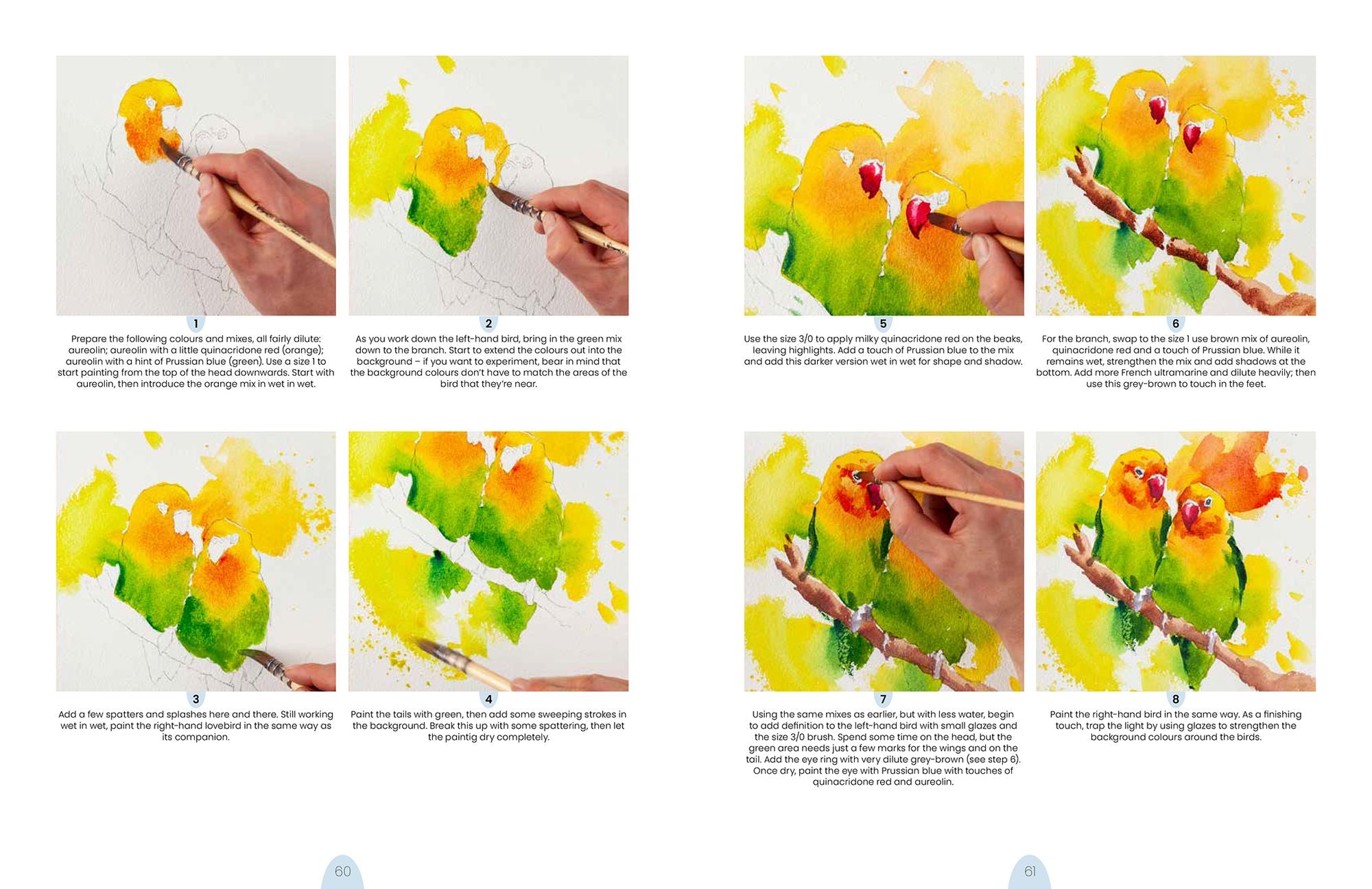 1

Prepare the following colours and mixes, all fairly dilute: aureolin; aureolin with a little quinacridone red (orange); aureolin with a hint of Prussian blue (green). Use a size 1 to start painting from the top of the head downwards. Start with aureolin, then introduce the orange mix in wet in wet.

2

As you work down the left-hand bird, bring in the green mix down to the branch. Start to extend the colours out into the background – if you want to experiment, bear in mind that the background colours don't have to match the areas of the bird that they're near.

3

Add a few spatters and splashes here and there. Still working wet in wet, paint the right-hand lovebird in the same way as its companion.

4

Paint the tails with green, then add some sweeping strokes in the background. Break this up with some spattering, then let the paintig dry completely.

60

5

Use the size 3/0 to apply milky quinacridone red on the beaks, leaving highlights. Add a touch of Prussian blue to the mix and add this darker version wet in wet for shape and shadow.

6

For the branch, swap to the size 1 use brown mix of aureolin, quinacridone red and a touch of Prussian blue. While it remains wet, strengthen the mix and add shadows at the bottom. Add more French ultramarine and dilute heavily; then use this grey-brown to touch in the feet.

7

Using the same mixes as earlier, but with less water, begin to add definition to the left-hand bird with small glazes and the size 3/0 brush. Spend some time on the head, but the green area needs just a few marks for the wings and on the tail. Add the eye ring with very dilute grey-brown (see step 6). Once dry, paint the eye with Prussian blue with touches of quinacridone red and aureolin.

8

Paint the right-hand bird in the same way. As a finishing touch, trap the light by using glazes to strengthen the background colours around the birds.

61