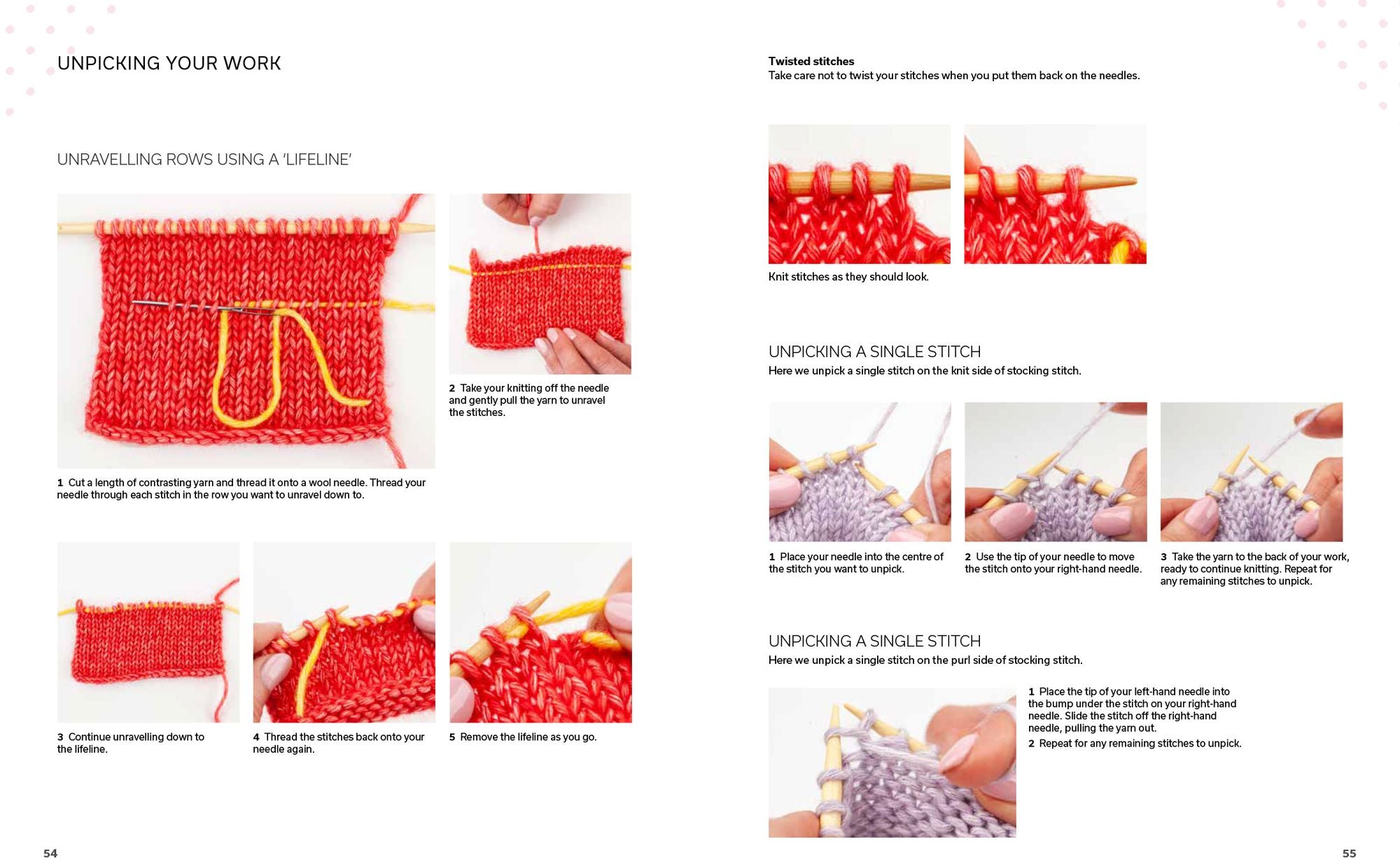 UNPICKING YOUR WORK

UNRAVELLING ROWS USING A 'LIFELINE'

1 Cut a length of contrasting yarn and thread it onto a wool needle. Thread your needle through each stitch in the row you want to unravel down to.

2 Take your knitting off the needle and gently pull the yarn to unravel the stitches.

3 Continue unravelling down to the lifeline.

4 Thread the stitches back onto your needle again.

5 Remove the lifeline as you go.

54

Twisted stitches
Take care not to twist your stitches when you put them back on the needles.

Knit stitches as they should look.

UNPICKING A SINGLE STITCH
Here we unpick a single stitch on the knit side of stocking stitch.

1 Place your needle into the centre of the stitch you want to unpick.

2 Use the tip of your needle to move the stitch onto your right-hand needle.

3 Take the yarn to the back of your work, ready to continue knitting. Repeat for any remaining stitches to unpick.

UNPICKING A SINGLE STITCH
Here we unpick a single stitch on the purl side of stocking stitch.

1 Place the tip of your left-hand needle into the bump under the stitch on your right-hand needle. Slide the stitch off the right-hand needle, pulling the yarn out.
2 Repeat for any remaining stitches to unpick.

55