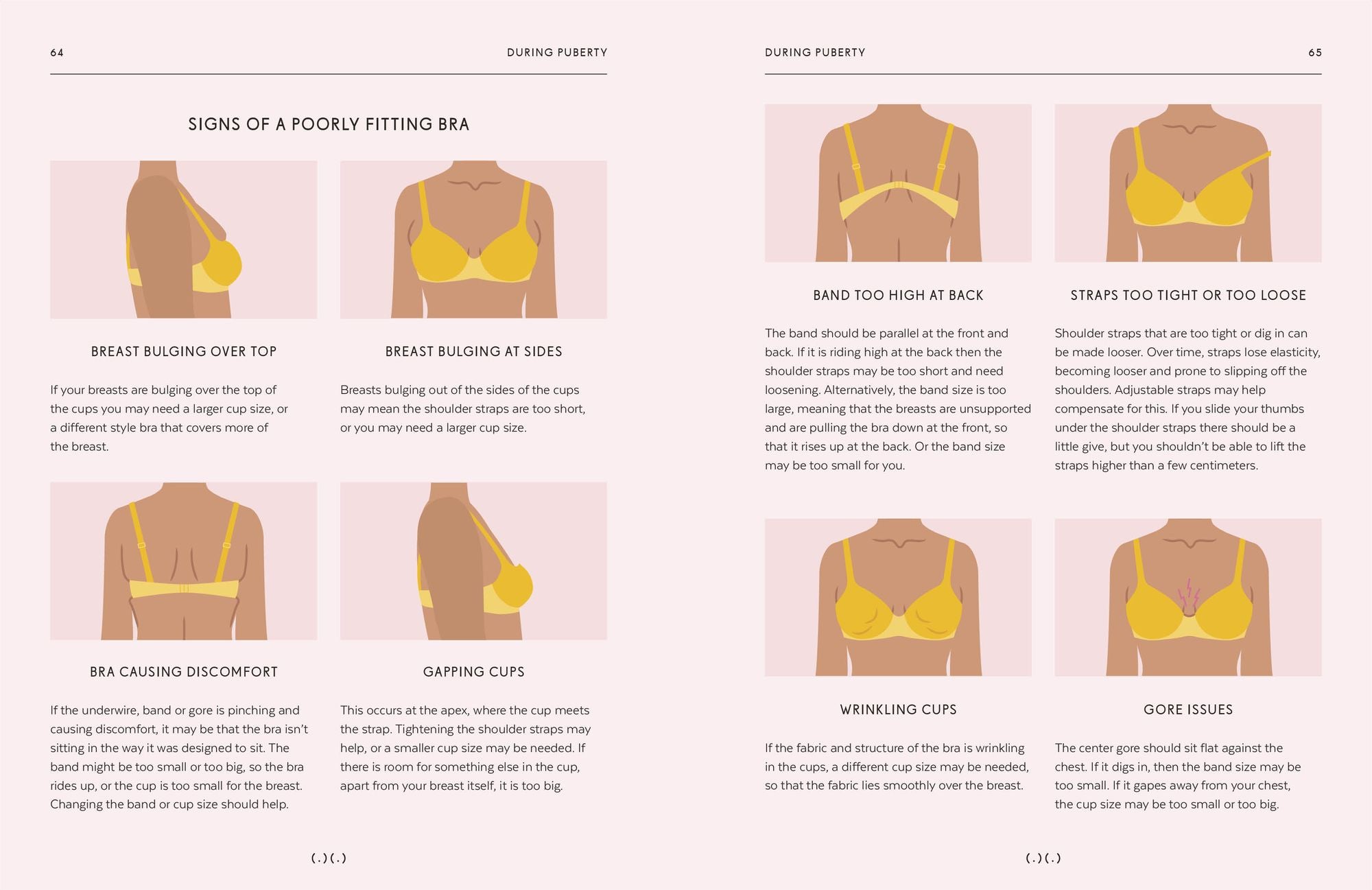 64

DURING PUBERTY

SIGNS OF A POORLY FITTING BRA

BREAST BULGING OVER TOP

If your breasts are bulging over the top of the cups you may need a larger cup size, or a different style bra that covers more of the breast.

BREAST BULGING AT SIDES

Breasts bulging out of the sides of the cups may mean the shoulder straps are too short, or you may need a larger cup size.

BRA CAUSING DISCOMFORT

If the underwire, band or gore is pinching and causing discomfort, it may be that the bra isn't sitting in the way it was designed to sit. The band might be too small or too big, so the bra rides up, or the cup is too small for the breast. Changing the band or cup size should help.

GAPPING CUPS

This occurs at the apex, where the cup meets the strap. Tightening the shoulder straps may help, or a smaller cup size may be needed. If there is room for something else in the cup, apart from your breast itself, it is too big.

(.)(.)

DURING PUBERTY

65

BAND TOO HIGH AT BACK

The band should be parallel at the front and back. If it is riding high at the back then the shoulder straps may be too short and need loosening. Alternatively, the band size is too large, meaning that the breasts are unsupported and are pulling the bra down at the front, so that it rises up at the back. Or the band size may be too small for you.

STRAPS TOO TIGHT OR TOO LOOSE

Shoulder straps that are too tight or dig in can be made looser. Over time, straps lose elasticity, becoming looser and prone to slipping off the shoulders. Adjustable straps may help compensate for this. If you slide your thumbs under the shoulder straps there should be a little give, but you shouldn't be able to lift the straps higher than a few centimeters.

WRINKLING CUPS

If the fabric and structure of the bra is wrinkling in the cups, a different cup size may be needed, so that the fabric lies smoothly over the breast.

GORE ISSUES

The center gore should sit flat against the chest. If it digs in, then the band size may be too small. If it gapes away from your chest, the cup size may be too small or too big.

(.)(.)