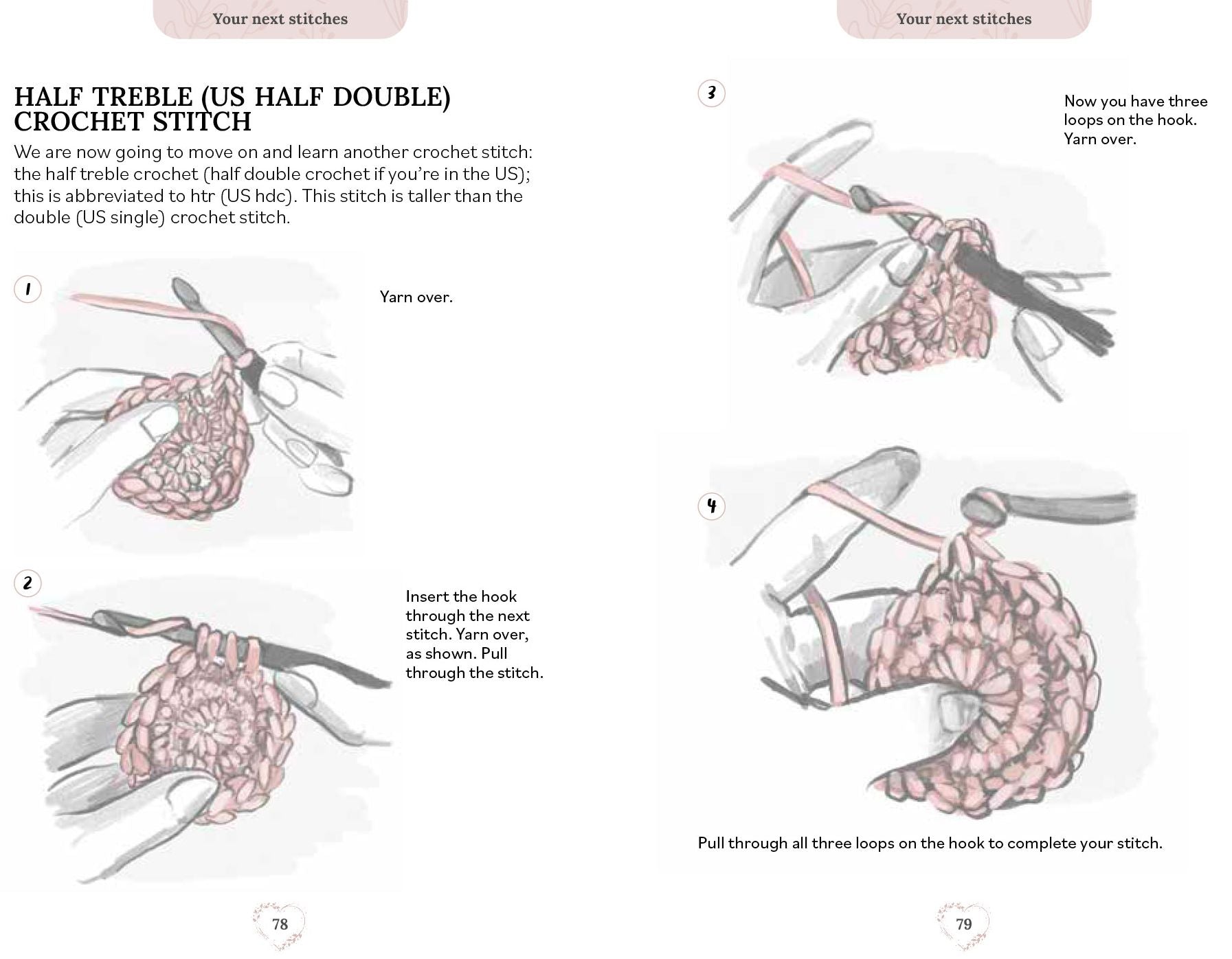 Your next stitches

HALF TREBLE (US HALF DOUBLE) CROCHET STITCH

We are now going to move on and learn another crochet stitch: the half treble crochet (half double crochet if you're in the US); this is abbreviated to htr (US hdc). This stitch is taller than the double (US single) crochet stitch.

1

Yarn over.

2

Insert the hook through the next stitch. Yarn over, as shown. Pull through the stitch.

78

Your next stitches

3

Now you have three loops on the hook. Yarn over.

4

Pull through all three loops on the hook to complete your stitch.

79