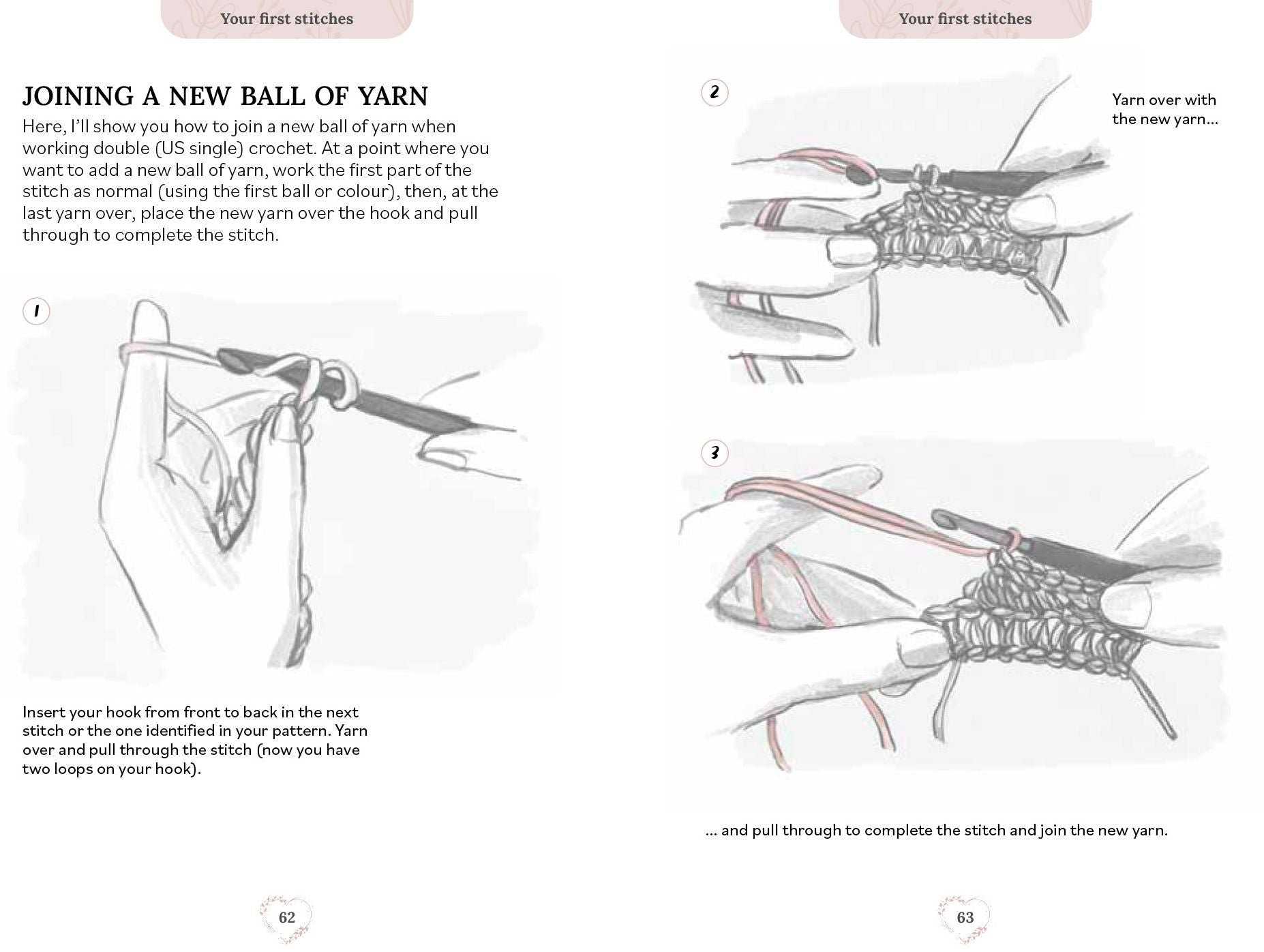 Your first stitches

JOINING A NEW BALL OF YARN

Here, I'll show you how to join a new ball of yarn when working double (US single) crochet. At a point where you want to add a new ball of yarn, work the first part of the stitch as normal (using the first ball or colour), then, at the last yarn over, place the new yarn over the hook and pull through to complete the stitch.

1

Insert your hook from front to back in the next stitch or the one identified in your pattern. Yarn over and pull through the stitch (now you have two loops on your hook).

62

Your first stitches

2

Yarn over with the new yarn...

3

... and pull through to complete the stitch and join the new yarn.

63