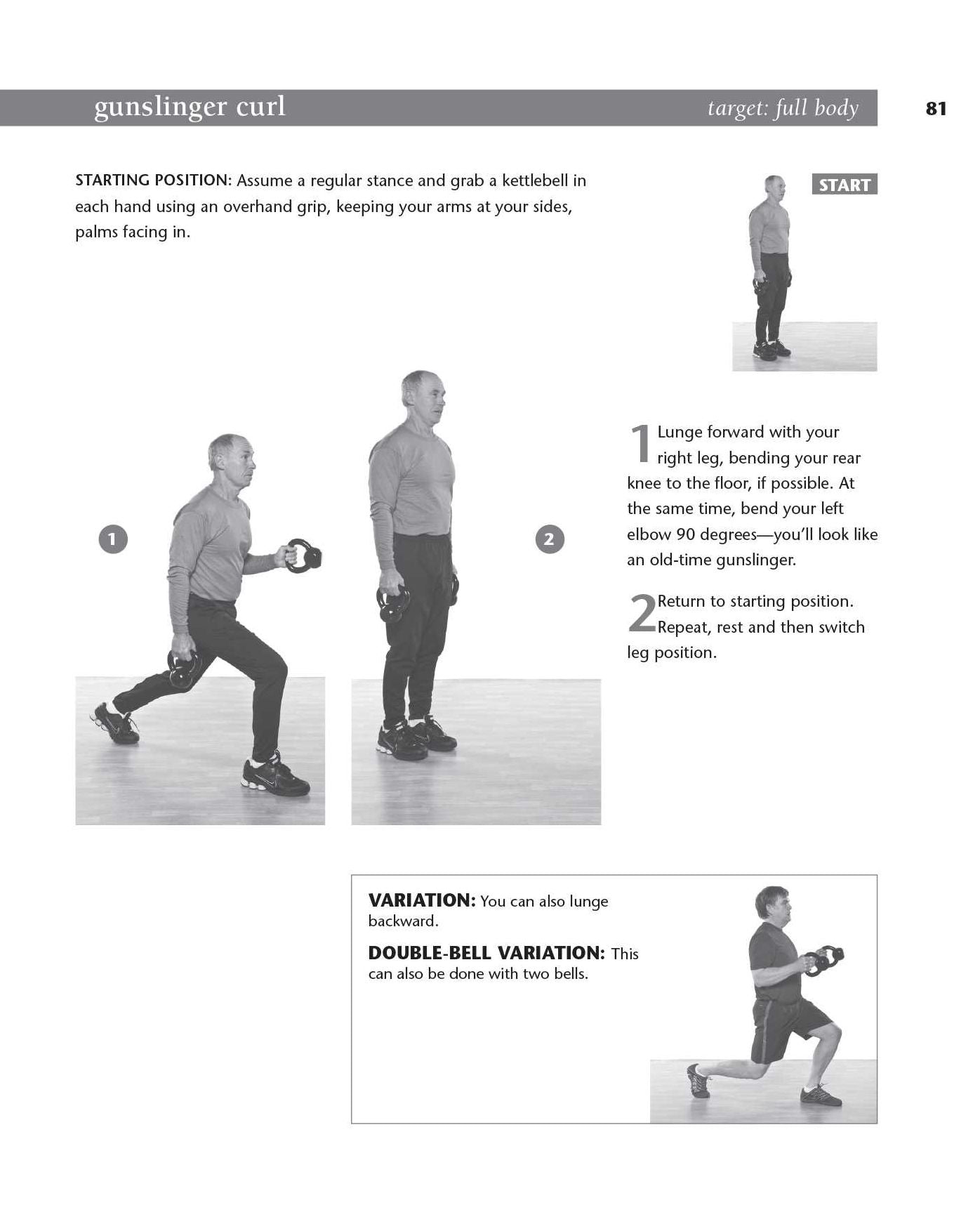 gunslinger curl target: full body 81

STARTING POSITION: Assume a regular stance and grab a kettlebell in each hand using an overhand grip, keeping your arms at your sides, palms facing in.

START

1

2

1 Lunge forward with your right leg, bending your rear knee to the floor, if possible. At the same time, bend your left elbow 90 degrees—you'll look like an old-time gunslinger.

2 Return to starting position. Repeat, rest and then switch leg position.

VARIATION: You can also lunge backward.

DOUBLE-BELL VARIATION: This can also be done with two bells.