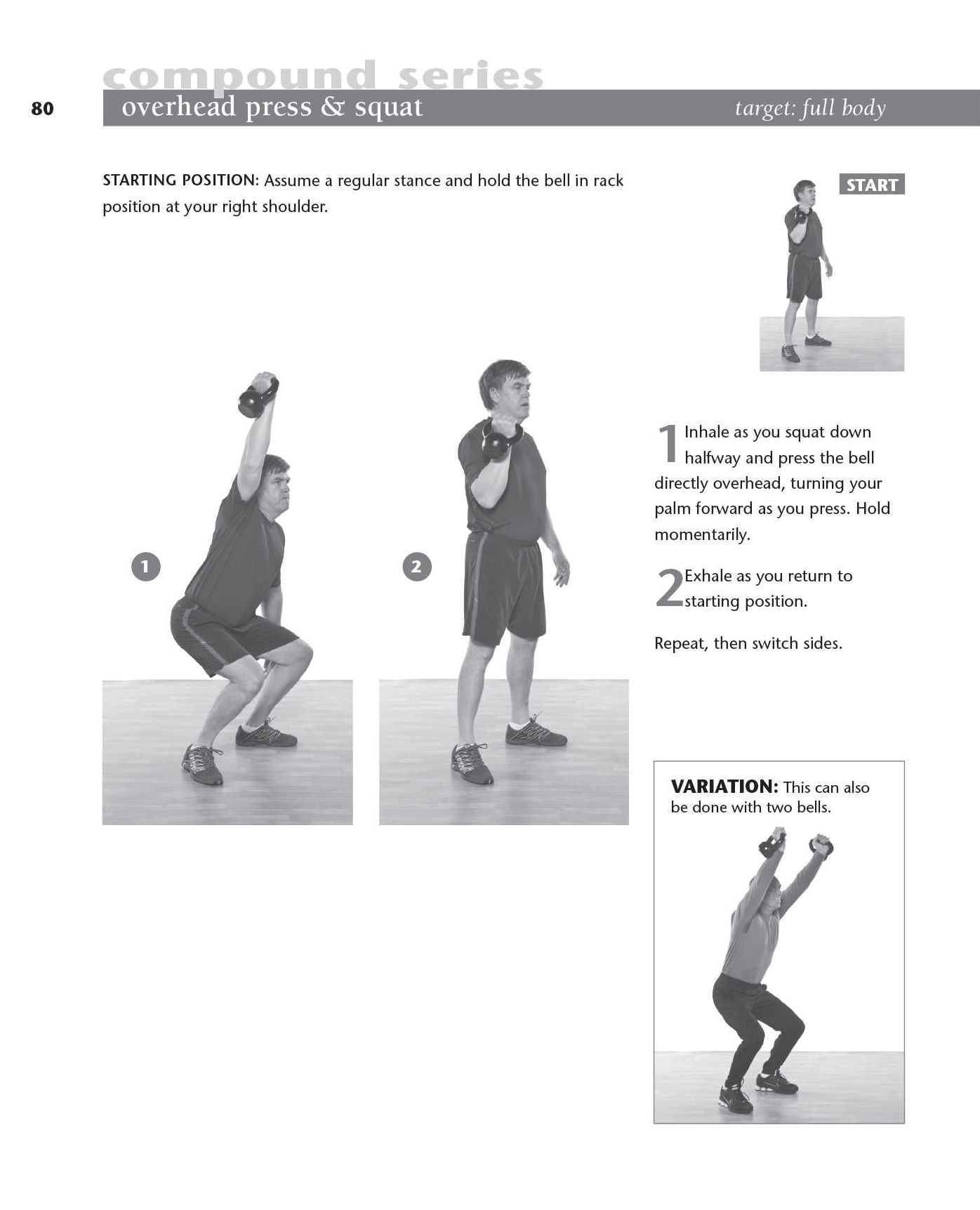 compound series

80 overhead press & squat target: full body

STARTING POSITION: Assume a regular stance and hold the bell in rack position at your right shoulder.

START

1

2

1 Inhale as you squat down halfway and press the bell directly overhead, turning your palm forward as you press. Hold momentarily.

2 Exhale as you return to starting position.

Repeat, then switch sides.

VARIATION: This can also be done with two bells.