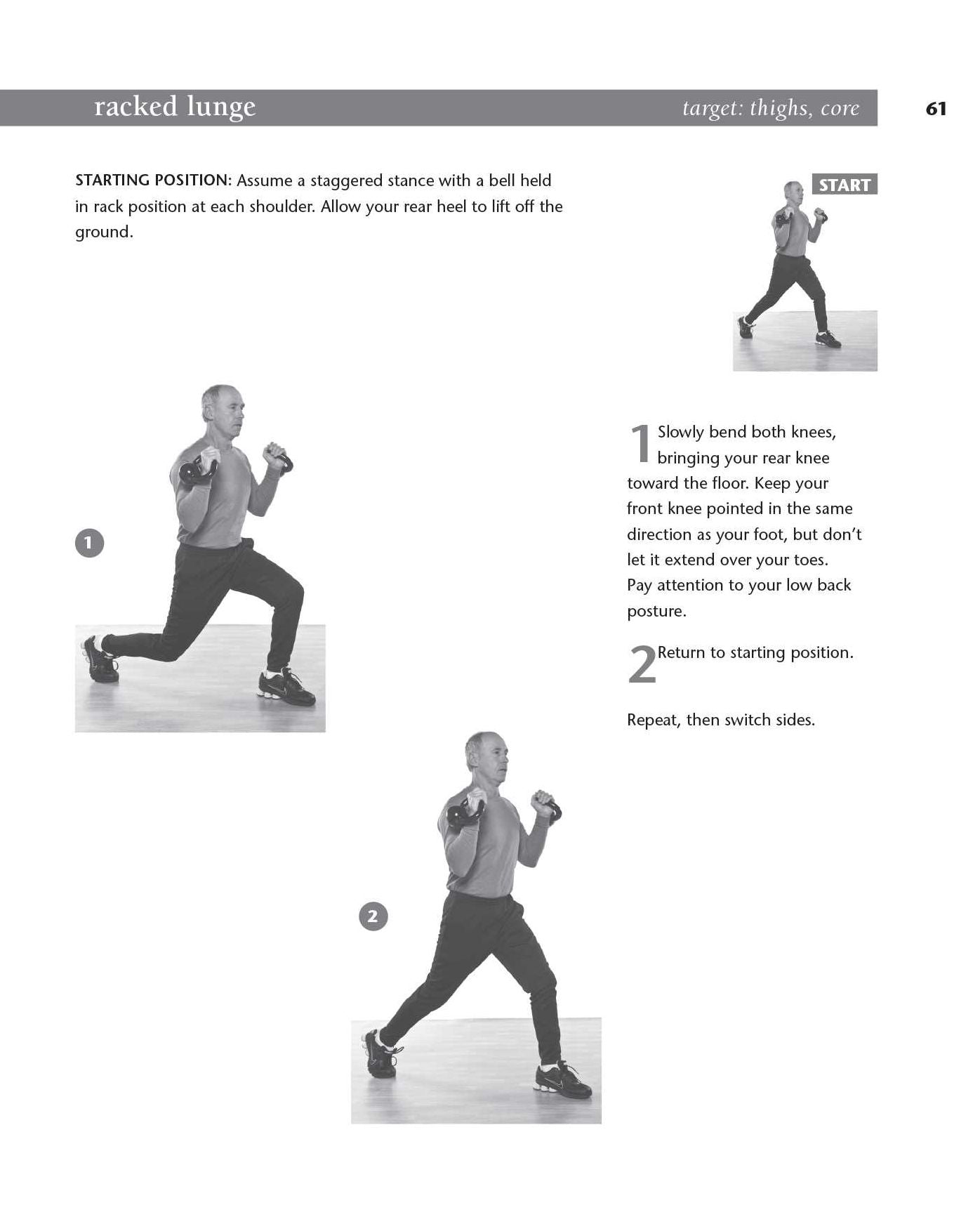 racked lunge

target: thighs, core

61

STARTING POSITION: Assume a staggered stance with a bell held in rack position at each shoulder. Allow your rear heel to lift off the ground.

START

1

1 Slowly bend both knees, bringing your rear knee toward the floor. Keep your front knee pointed in the same direction as your foot, but don't let it extend over your toes. Pay attention to your low back posture.

2 Return to starting position.

Repeat, then switch sides.

2